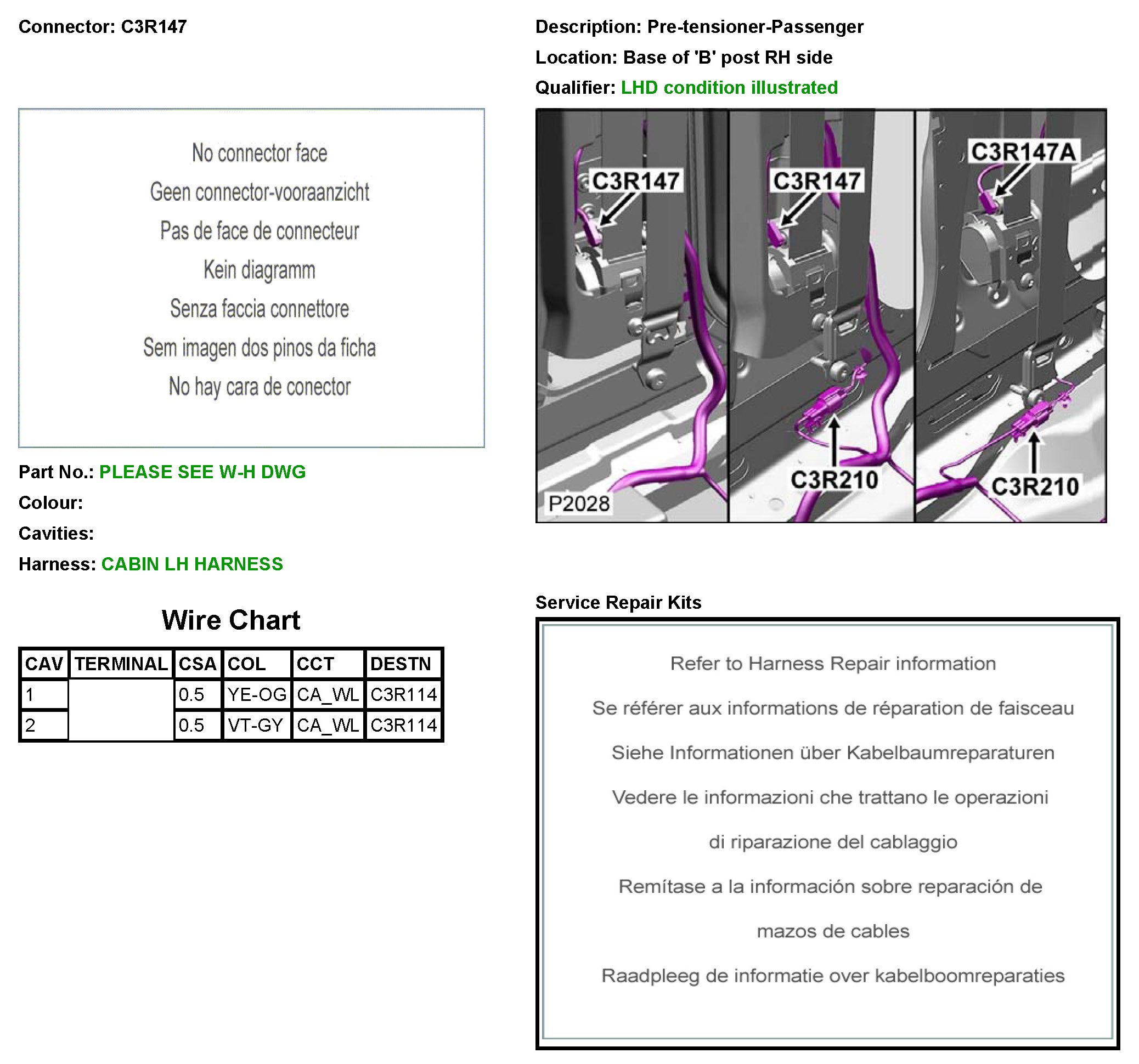 Connector: C3R147

No connector face
Geen connector-vooraanzicht
Pas de face de connecteur
Kein diagramm
Senza faccia connettore
Sem imagen dos pinos da ficha
No hay cara de conector

Part No.: PLEASE SEE W-H DWG
Colour:
Cavities:
Harness: CABIN LH HARNESS

Wire Chart

| CAV | TERMINAL | CSA | COL | CCT | DESTN |
|---|---|---|---|---|---|
| 1 | | 0.5 | YE-OG | CA_WL | C3R114 |
| 2 | | 0.5 | VT-GY | CA_WL | C3R114 |

Description: Pre-tensioner-Passenger
Location: Base of 'B' post RH side
Qualifier: LHD condition illustrated

C3R147
C3R147
C3R147A
C3R210
C3R210
P2028

Service Repair Kits

Refer to Harness Repair information
Se référer aux informations de réparation de faisceau
Siehe Informationen über Kabelbaumreparaturen
Vedere le informazioni che trattano le operazioni di riparazione del cablaggio
Remítase a la información sobre reparación de mazos de cables
Raadpleeg de informatie over kabelboomreparaties