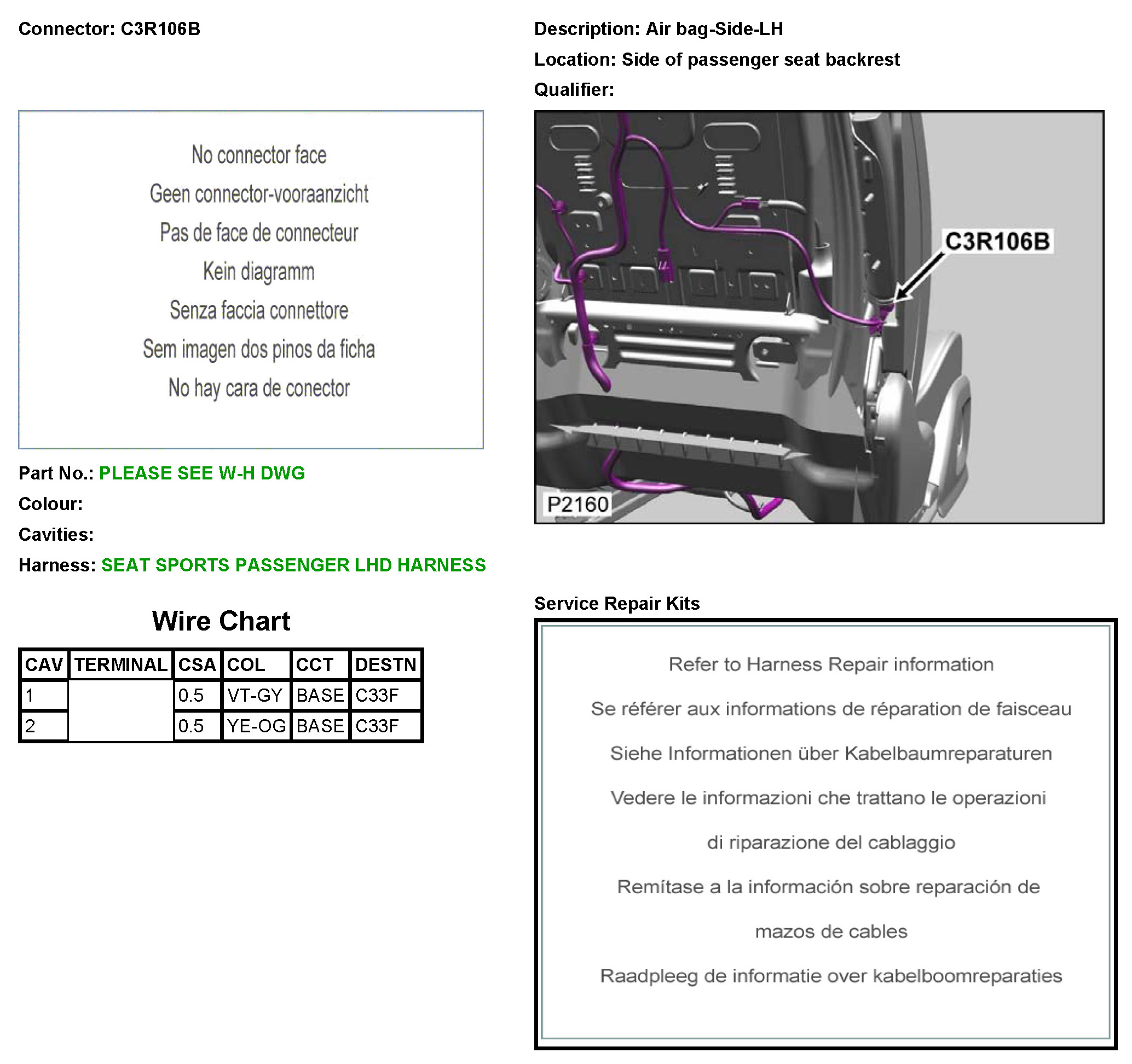 Connector: C3R106B

No connector face

Geen connector-vooraanzicht

Pas de face de connecteur

Kein diagramm

Senza faccia connettore

Sem imagen dos pinos da ficha

No hay cara de conector

Part No.: PLEASE SEE W-H DWG

Colour:

Cavities:

Harness: SEAT SPORTS PASSENGER LHD HARNESS

Wire Chart

| CAV | TERMINAL | CSA | COL | CCT | DESTN |
|---|---|---|---|---|---|
| 1 | | 0.5 | VT-GY | BASE | C33F |
| 2 | | 0.5 | YE-OG | BASE | C33F |

Description: Air bag-Side-LH

Location: Side of passenger seat backrest

Qualifier:

C3R106B

P2160

Service Repair Kits

Refer to Harness Repair information

Se référer aux informations de réparation de faisceau

Siehe Informationen über Kabelbaumreparaturen

Vedere le informazioni che trattano le operazioni di riparazione del cablaggio

Remítase a la información sobre reparación de mazos de cables

Raadpleeg de informatie over kabelboomreparaties