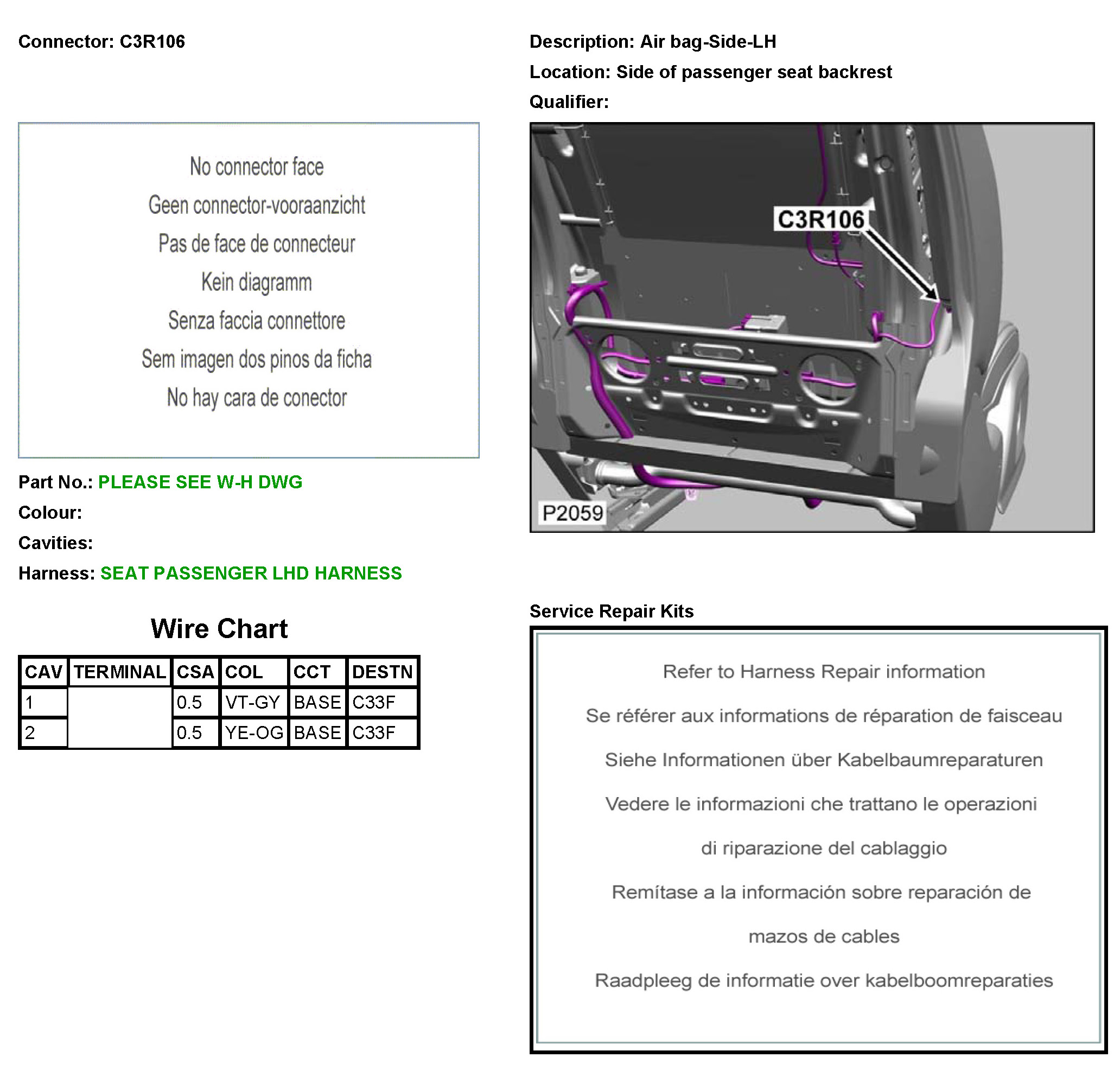 Connector: C3R106

No connector face

Geen connector-vooraanzicht

Pas de face de connecteur

Kein diagramm

Senza faccia connettore

Sem imagen dos pinos da ficha

No hay cara de conector

Part No.: PLEASE SEE W-H DWG

Colour:

Cavities:

Harness: SEAT PASSENGER LHD HARNESS

Wire Chart

| CAV | TERMINAL | CSA | COL | CCT | DESTN |
|---|---|---|---|---|---|
| 1 | | 0.5 | VT-GY | BASE | C33F |
| 2 | | 0.5 | YE-OG | BASE | C33F |

Description: Air bag-Side-LH

Location: Side of passenger seat backrest

Qualifier:

C3R106

P2059

Service Repair Kits

Refer to Harness Repair information

Se référer aux informations de réparation de faisceau

Siehe Informationen über Kabelbaumreparaturen

Vedere le informazioni che trattano le operazioni di riparazione del cablaggio

Remítase a la información sobre reparación de mazos de cables

Raadpleeg de informatie over kabelboomreparaties