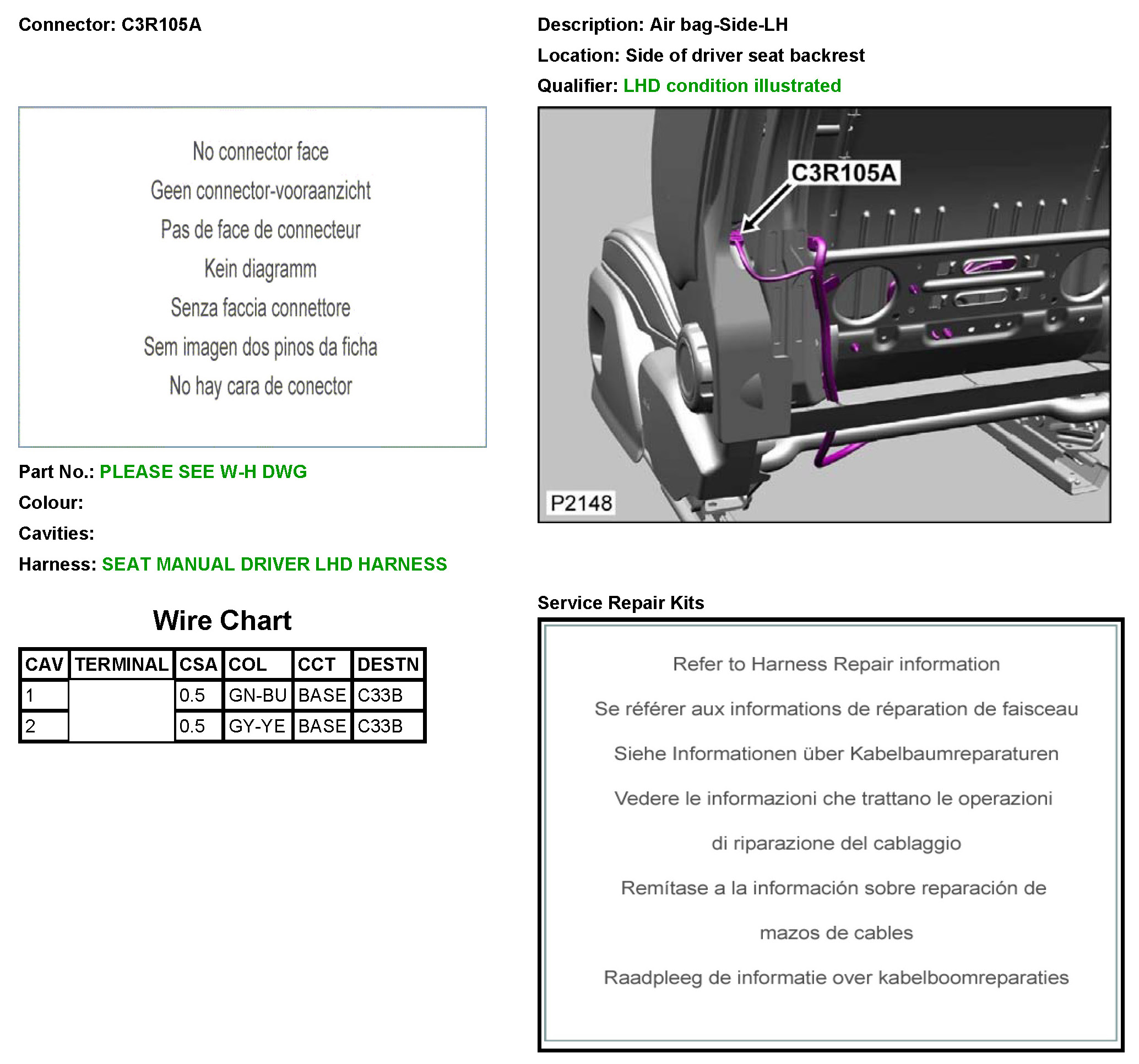 Connector: C3R105A

No connector face
Geen connector-vooraanzicht
Pas de face de connecteur
Kein diagramm
Senza faccia connettore
Sem imagen dos pinos da ficha
No hay cara de conector

Part No.: PLEASE SEE W-H DWG
Colour:
Cavities:
Harness: SEAT MANUAL DRIVER LHD HARNESS

Wire Chart

| CAV | TERMINAL | CSA | COL | CCT | DESTN |
|---|---|---|---|---|---|
| 1 | | 0.5 | GN-BU | BASE | C33B |
| 2 | | 0.5 | GY-YE | BASE | C33B |

Description: Air bag-Side-LH
Location: Side of driver seat backrest
Qualifier: LHD condition illustrated

C3R105A
P2148

Service Repair Kits

Refer to Harness Repair information

Se référer aux informations de réparation de faisceau

Siehe Informationen über Kabelbaumreparaturen

Vedere le informazioni che trattano le operazioni di riparazione del cablaggio

Remítase a la información sobre reparación de mazos de cables

Raadpleeg de informatie over kabelboomreparaties