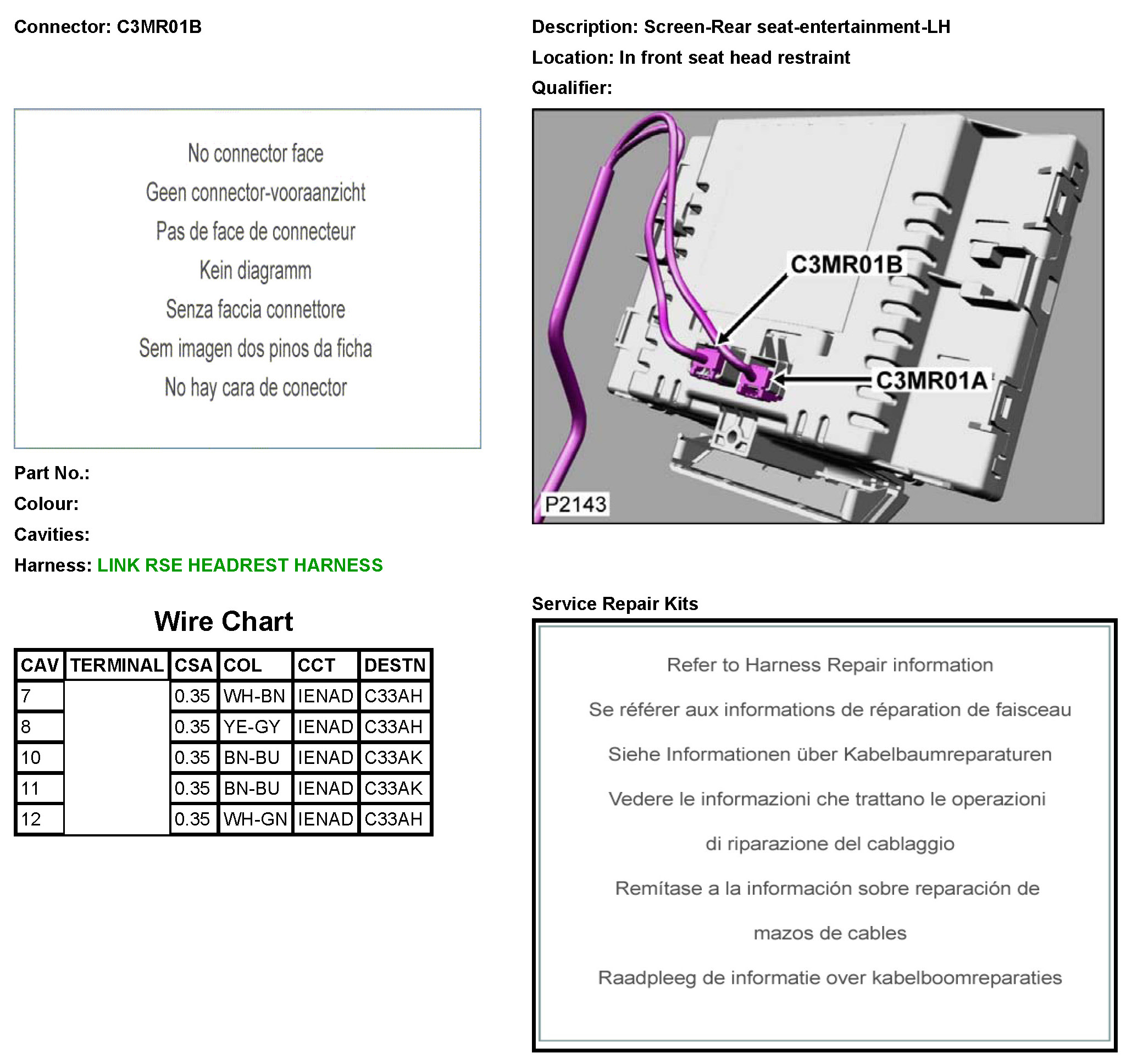 Connector: C3MR01B

No connector face

Geen connector-vooraanzicht

Pas de face de connecteur

Kein diagramm

Senza faccia connettore

Sem imagen dos pinos da ficha

No hay cara de conector

Part No.:

Colour:

Cavities:

Harness: LINK RSE HEADREST HARNESS

Wire Chart

| CAV | TERMINAL | CSA | COL | CCT | DESTN |
|---|---|---|---|---|---|
| 7 | | 0.35 | WH-BN | IENAD | C33AH |
| 8 | | 0.35 | YE-GY | IENAD | C33AH |
| 10 | | 0.35 | BN-BU | IENAD | C33AK |
| 11 | | 0.35 | BN-BU | IENAD | C33AK |
| 12 | | 0.35 | WH-GN | IENAD | C33AH |

Description: Screen-Rear seat-entertainment-LH

Location: In front seat head restraint

Qualifier:

C3MR01B

C3MR01A

P2143

Service Repair Kits

Refer to Harness Repair information

Se référer aux informations de réparation de faisceau

Siehe Informationen über Kabelbaumreparaturen

Vedere le informazioni che trattano le operazioni di riparazione del cablaggio

Remítase a la información sobre reparación de mazos de cables

Raadpleeg de informatie over kabelboomreparaties