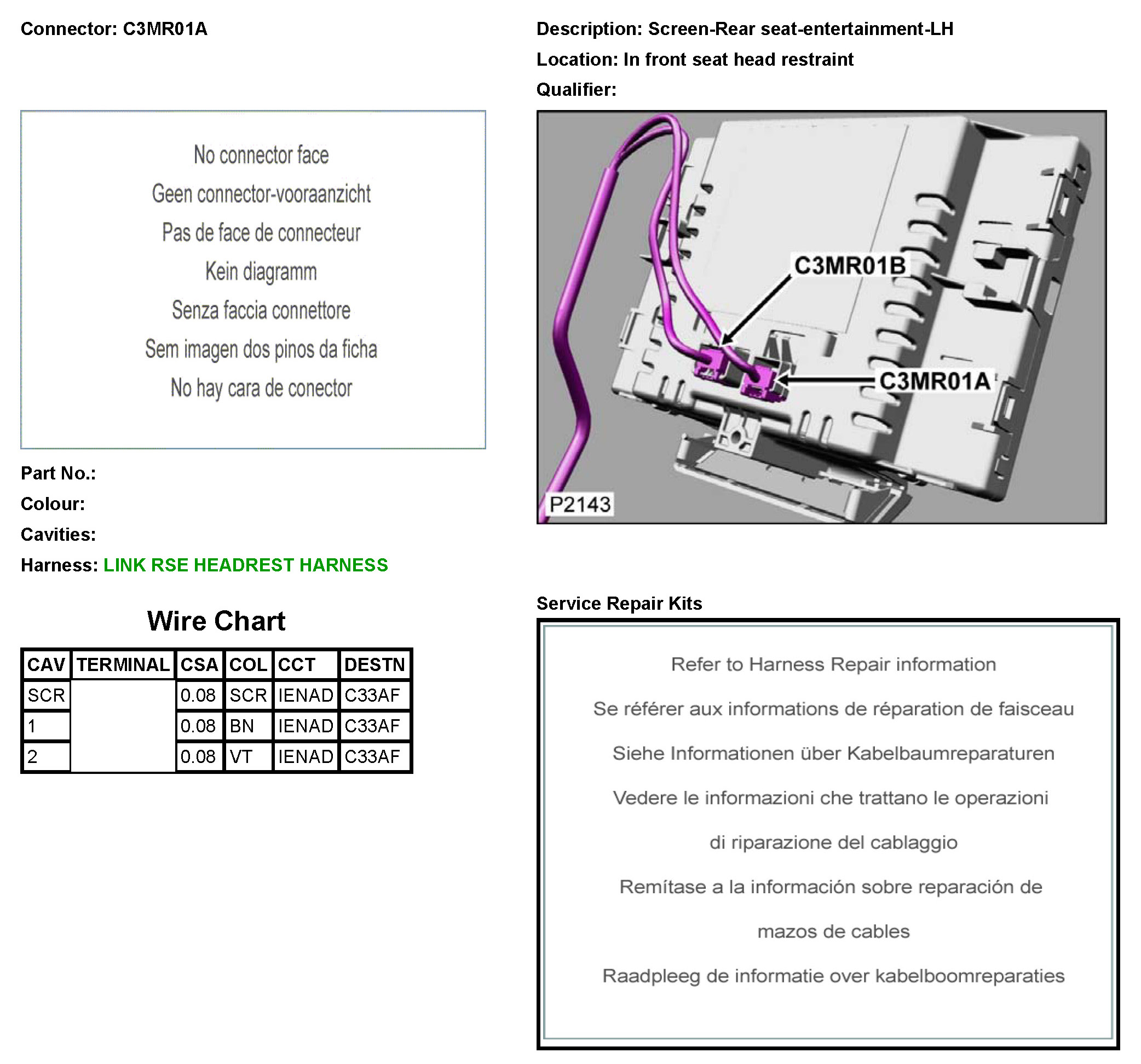 Connector: C3MR01A

No connector face

Geen connector-vooraanzicht

Pas de face de connecteur

Kein diagramm

Senza faccia connettore

Sem imagen dos pinos da ficha

No hay cara de conector

Part No.:

Colour:

Cavities:

Harness: LINK RSE HEADREST HARNESS

Wire Chart

| CAV | TERMINAL | CSA | COL | CCT | DESTN |
|---|---|---|---|---|---|
| SCR | | 0.08 | SCR | IENAD | C33AF |
| 1 | | 0.08 | BN | IENAD | C33AF |
| 2 | | 0.08 | VT | IENAD | C33AF |

Description: Screen-Rear seat-entertainment-LH

Location: In front seat head restraint

Qualifier:

C3MR01B

C3MR01A

P2143

Service Repair Kits

Refer to Harness Repair information

Se référer aux informations de réparation de faisceau

Siehe Informationen über Kabelbaumreparaturen

Vedere le informazioni che trattano le operazioni

di riparazione del cablaggio

Remítase a la información sobre reparación de

mazos de cables

Raadpleeg de informatie over kabelboomreparaties