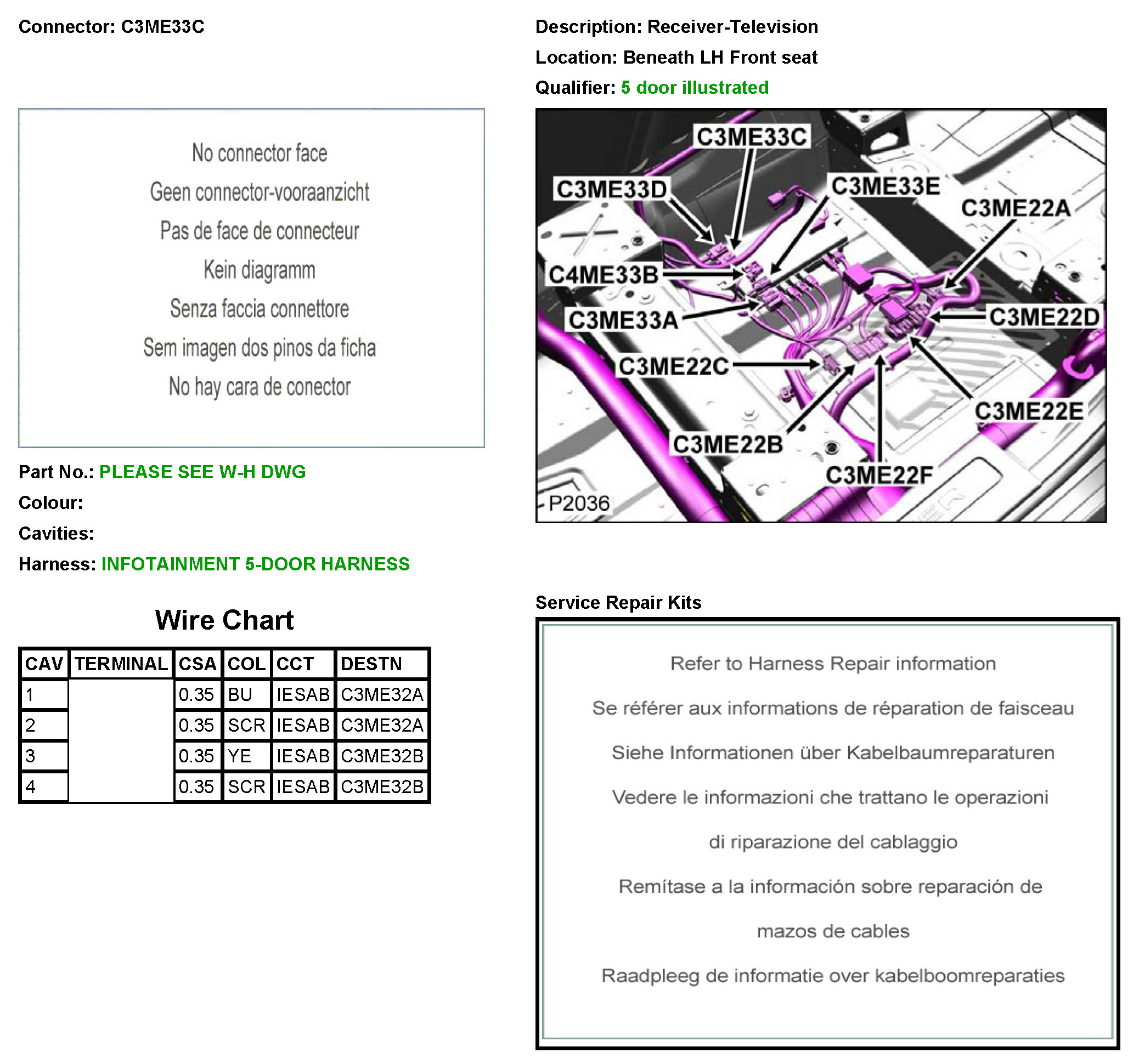 Connector: C3ME33C

No connector face

Geen connector-vooraanzicht

Pas de face de connecteur

Kein diagramm

Senza faccia connettore

Sem imagen dos pinos da ficha

No hay cara de conector

Part No.: PLEASE SEE W-H DWG

Colour:

Cavities:

Harness: INFOTAINMENT 5-DOOR HARNESS

Wire Chart

| CAV | TERMINAL | CSA | COL | CCT | DESTN |
|---|---|---|---|---|---|
| 1 | | 0.35 | BU | IESAB | C3ME32A |
| 2 | | 0.35 | SCR | IESAB | C3ME32A |
| 3 | | 0.35 | YE | IESAB | C3ME32B |
| 4 | | 0.35 | SCR | IESAB | C3ME32B |

Description: Receiver-Television

Location: Beneath LH Front seat

Qualifier: 5 door illustrated

C3ME33C
C3ME33D
C3ME33E
C3ME22A
C4ME33B
C3ME33A
C3ME22D
C3ME22C
C3ME22E
C3ME22B
C3ME22F
P2036

Service Repair Kits

Refer to Harness Repair information

Se référer aux informations de réparation de faisceau

Siehe Informationen über Kabelbaumreparaturen

Vedere le informazioni che trattano le operazioni di riparazione del cablaggio

Remítase a la información sobre reparación de mazos de cables

Raadpleeg de informatie over kabelboomreparaties