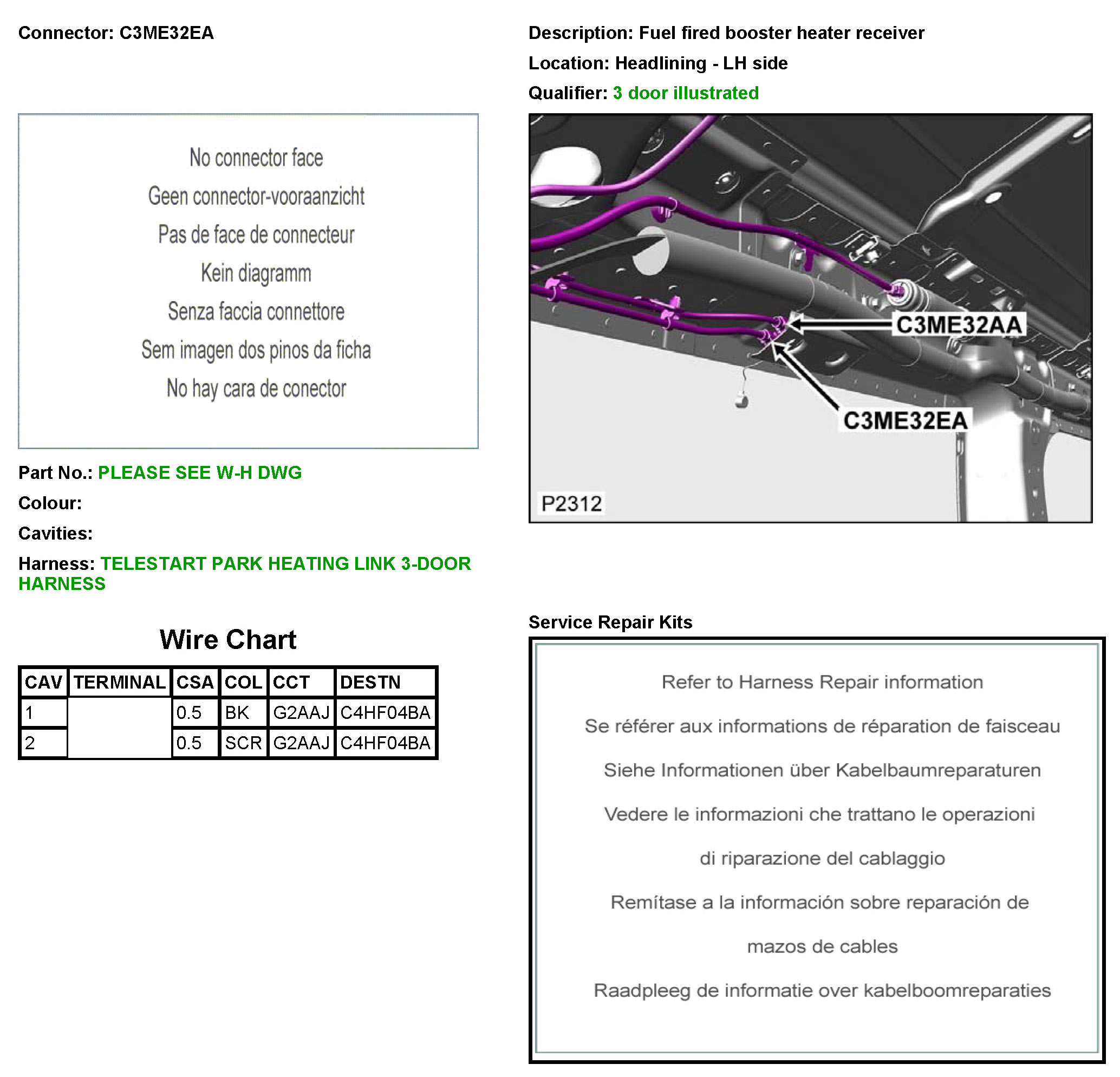 Connector: C3ME32EA

No connector face

Geen connector-vooraanzicht

Pas de face de connecteur

Kein diagramm

Senza faccia connettore

Sem imagen dos pinos da ficha

No hay cara de conector

Part No.: PLEASE SEE W-H DWG

Colour:

Cavities:

Harness: TELESTART PARK HEATING LINK 3-DOOR HARNESS

Wire Chart

| CAV | TERMINAL | CSA | COL | CCT | DESTN |
|---|---|---|---|---|---|
| 1 | | 0.5 | BK | G2AAJ | C4HF04BA |
| 2 | | 0.5 | SCR | G2AAJ | C4HF04BA |

Description: Fuel fired booster heater receiver

Location: Headlining - LH side

Qualifier: 3 door illustrated

C3ME32AA

C3ME32EA

P2312

Service Repair Kits

Refer to Harness Repair information

Se référer aux informations de réparation de faisceau

Siehe Informationen über Kabelbaumreparaturen

Vedere le informazioni che trattano le operazioni di riparazione del cablaggio

Remítase a la información sobre reparación de mazos de cables

Raadpleeg de informatie over kabelboomreparaties