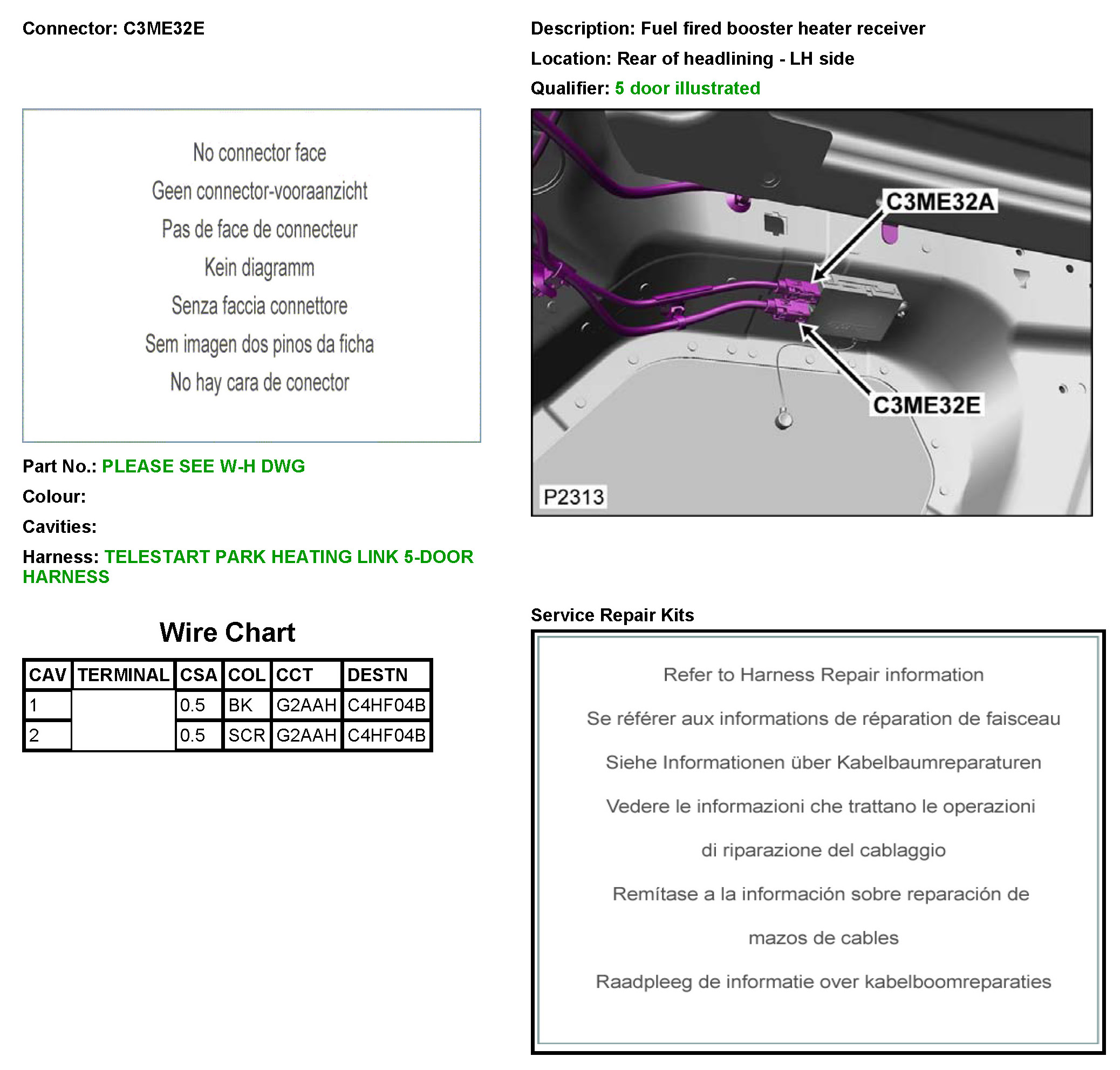 Connector: C3ME32E

No connector face

Geen connector-vooraanzicht

Pas de face de connecteur

Kein diagramm

Senza faccia connettore

Sem imagen dos pinos da ficha

No hay cara de conector

Part No.: PLEASE SEE W-H DWG

Colour:

Cavities:

Harness: TELESTART PARK HEATING LINK 5-DOOR HARNESS

Wire Chart

| CAV | TERMINAL | CSA | COL | CCT | DESTN |
|---|---|---|---|---|---|
| 1 | | 0.5 | BK | G2AAH | C4HF04B |
| 2 | | 0.5 | SCR | G2AAH | C4HF04B |

Description: Fuel fired booster heater receiver

Location: Rear of headlining - LH side

Qualifier: 5 door illustrated

C3ME32A

C3ME32E

P2313

Service Repair Kits

Refer to Harness Repair information

Se référer aux informations de réparation de faisceau

Siehe Informationen über Kabelbaumreparaturen

Vedere le informazioni che trattano le operazioni

di riparazione del cablaggio

Remítase a la información sobre reparación de

mazos de cables

Raadpleeg de informatie over kabelboomreparaties