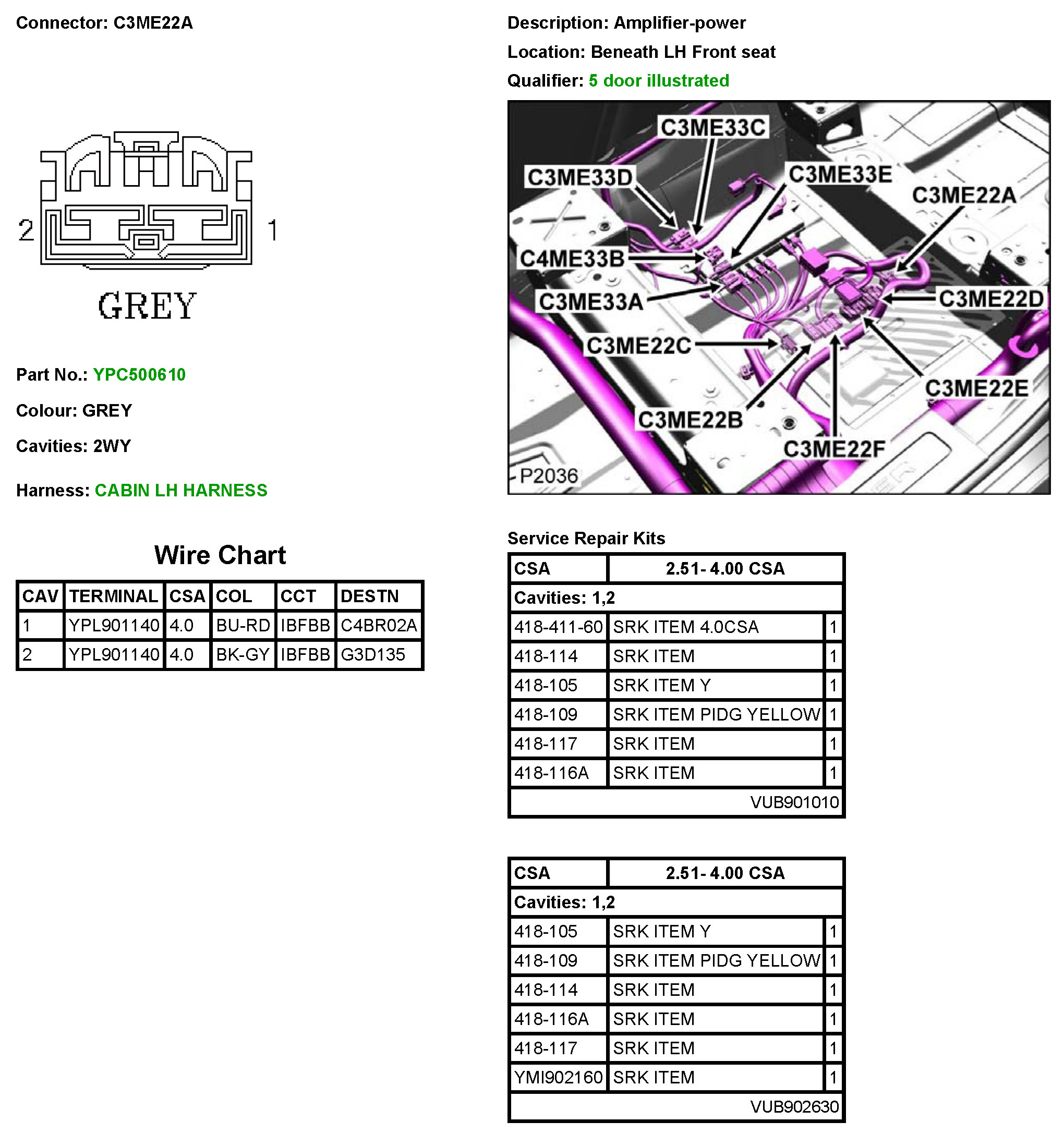 Connector: C3ME22A

2 1

GREY

Part No.: YPC500610

Colour: GREY

Cavities: 2WY

Harness: CABIN LH HARNESS

Wire Chart

| CAV | TERMINAL | CSA | COL | CCT | DESTN |
|---|---|---|---|---|---|
| 1 | YPL901140 | 4.0 | BU-RD | IBFBB | C4BR02A |
| 2 | YPL901140 | 4.0 | BK-GY | IBFBB | G3D135 |

Description: Amplifier-power

Location: Beneath LH Front seat

Qualifier: 5 door illustrated

C3ME33C
C3ME33D
C3ME33E
C3ME22A
C4ME33B
C3ME33A
C3ME22D
C3ME22C
C3ME22E
C3ME22B
C3ME22F
P2036

Service Repair Kits

| CSA | 2.51- 4.00 CSA | |
|---|---|---|
| Cavities: 1,2 | | |
| 418-411-60 | SRK ITEM 4.0CSA | 1 |
| 418-114 | SRK ITEM | 1 |
| 418-105 | SRK ITEM Y | 1 |
| 418-109 | SRK ITEM PIDG YELLOW | 1 |
| 418-117 | SRK ITEM | 1 |
| 418-116A | SRK ITEM | 1 |
| | VUB901010 | |

| CSA | 2.51- 4.00 CSA | |
|---|---|---|
| Cavities: 1,2 | | |
| 418-105 | SRK ITEM Y | 1 |
| 418-109 | SRK ITEM PIDG YELLOW | 1 |
| 418-114 | SRK ITEM | 1 |
| 418-116A | SRK ITEM | 1 |
| 418-117 | SRK ITEM | 1 |
| YMI902160 | SRK ITEM | 1 |
| | VUB902630 | |