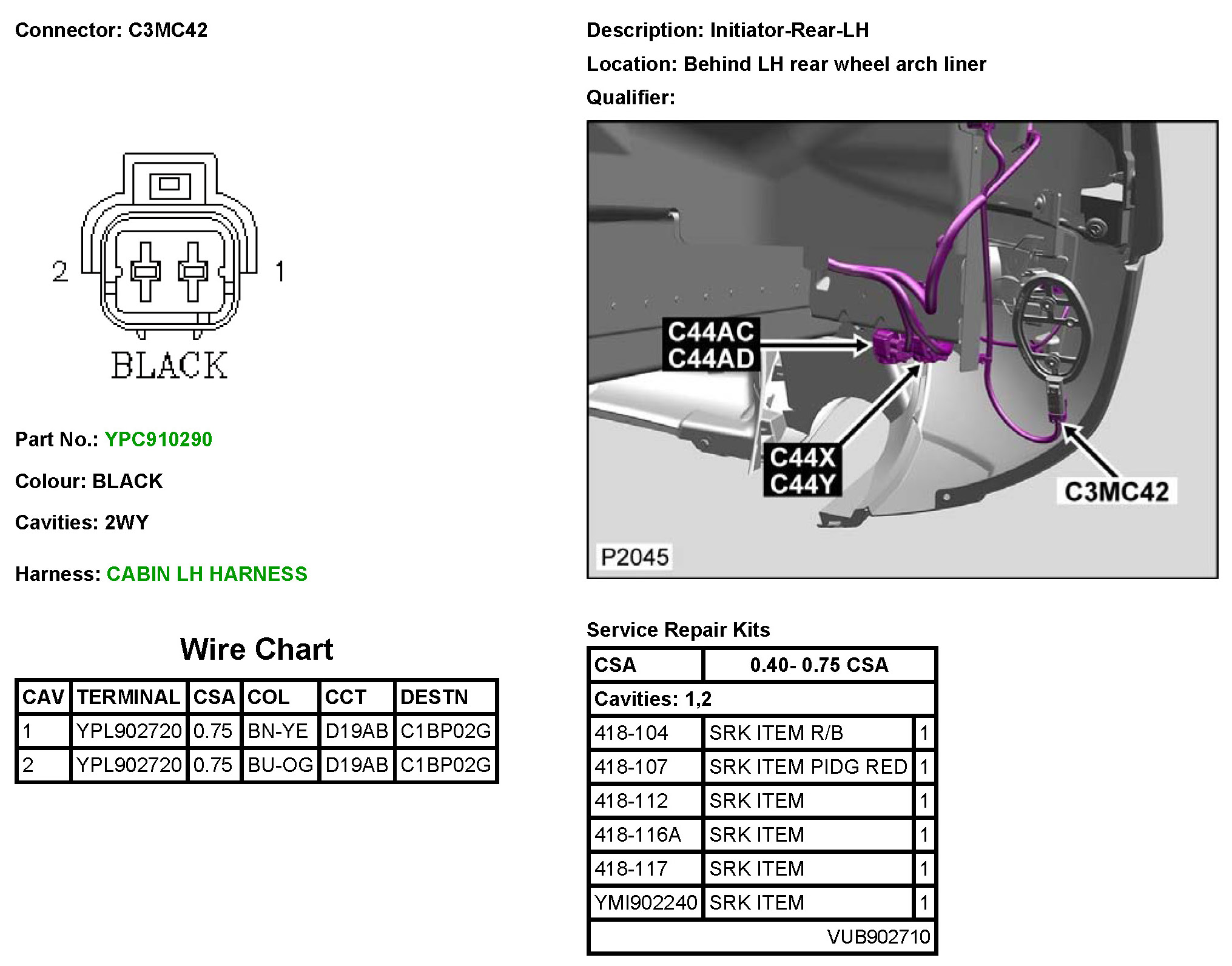 Connector: C3MC42

2 1

BLACK

Part No.: YPC910290

Colour: BLACK

Cavities: 2WY

Harness: CABIN LH HARNESS

Wire Chart

| CAV | TERMINAL | CSA | COL | CCT | DESTN |
|---|---|---|---|---|---|
| 1 | YPL902720 | 0.75 | BN-YE | D19AB | C1BP02G |
| 2 | YPL902720 | 0.75 | BU-OG | D19AB | C1BP02G |

Description: Initiator-Rear-LH

Location: Behind LH rear wheel arch liner

Qualifier:

C44AC
C44AD

C44X
C44Y

C3MC42

P2045

Service Repair Kits

| CSA | 0.40- 0.75 CSA | |
|---|---|---|
| Cavities: 1,2 | | |
| 418-104 | SRK ITEM R/B | 1 |
| 418-107 | SRK ITEM PIDG RED | 1 |
| 418-112 | SRK ITEM | 1 |
| 418-116A | SRK ITEM | 1 |
| 418-117 | SRK ITEM | 1 |
| YMI902240 | SRK ITEM | 1 |
| | VUB902710 | |