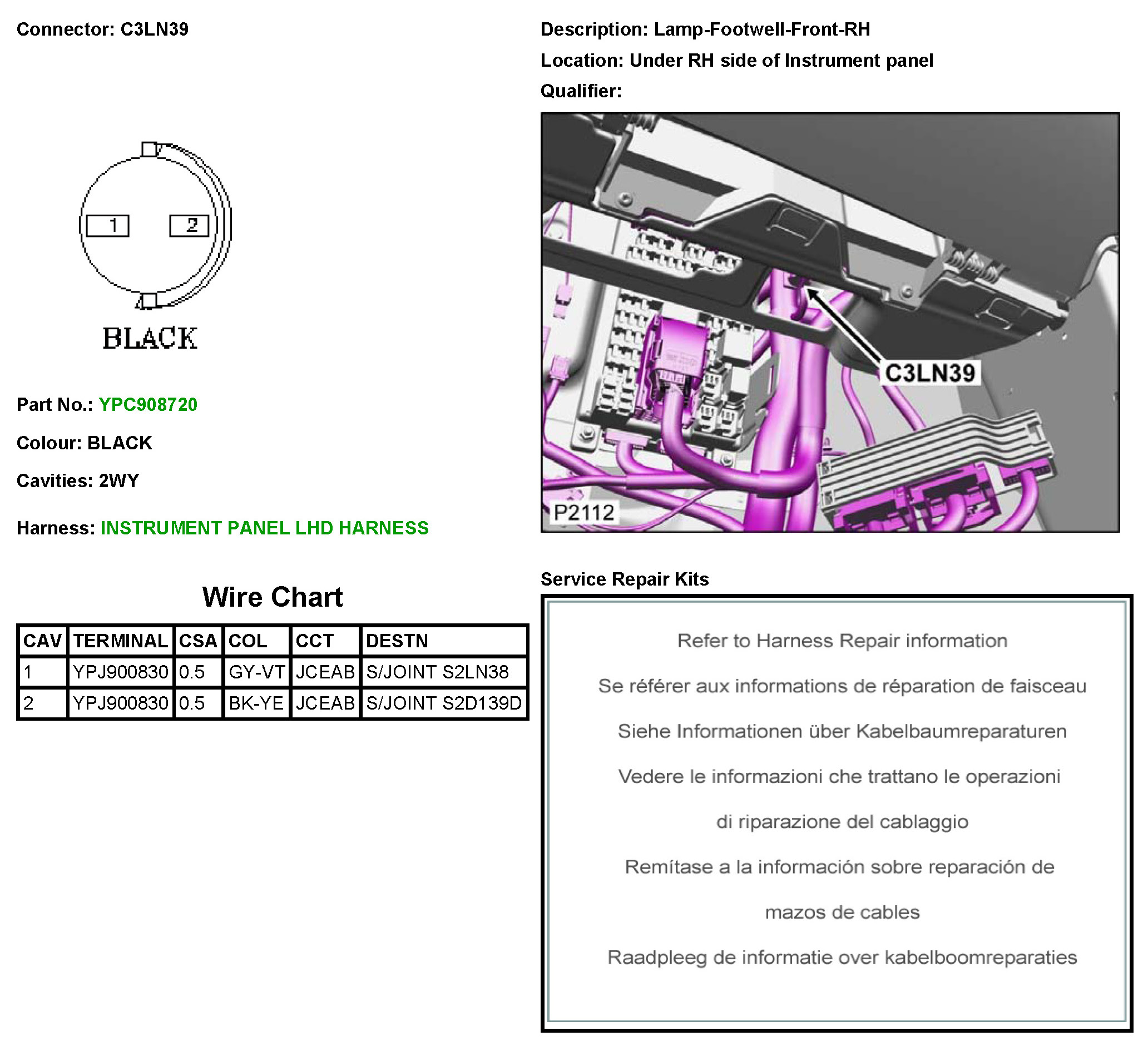 Connector: C3LN39

1
2
BLACK

Part No.: YPC908720

Colour: BLACK

Cavities: 2WY

Harness: INSTRUMENT PANEL LHD HARNESS

Wire Chart

| CAV | TERMINAL | CSA | COL | CCT | DESTN |
|---|---|---|---|---|---|
| 1 | YPJ900830 | 0.5 | GY-VT | JCEAB | S/JOINT S2LN38 |
| 2 | YPJ900830 | 0.5 | BK-YE | JCEAB | S/JOINT S2D139D |

Description: Lamp-Footwell-Front-RH

Location: Under RH side of Instrument panel

Qualifier:

C3LN39
P2112

Service Repair Kits

Refer to Harness Repair information

Se référer aux informations de réparation de faisceau

Siehe Informationen über Kabelbaumreparaturen

Vedere le informazioni che trattano le operazioni

di riparazione del cablaggio

Remítase a la información sobre reparación de

mazos de cables

Raadpleeg de informatie over kabelboomreparaties