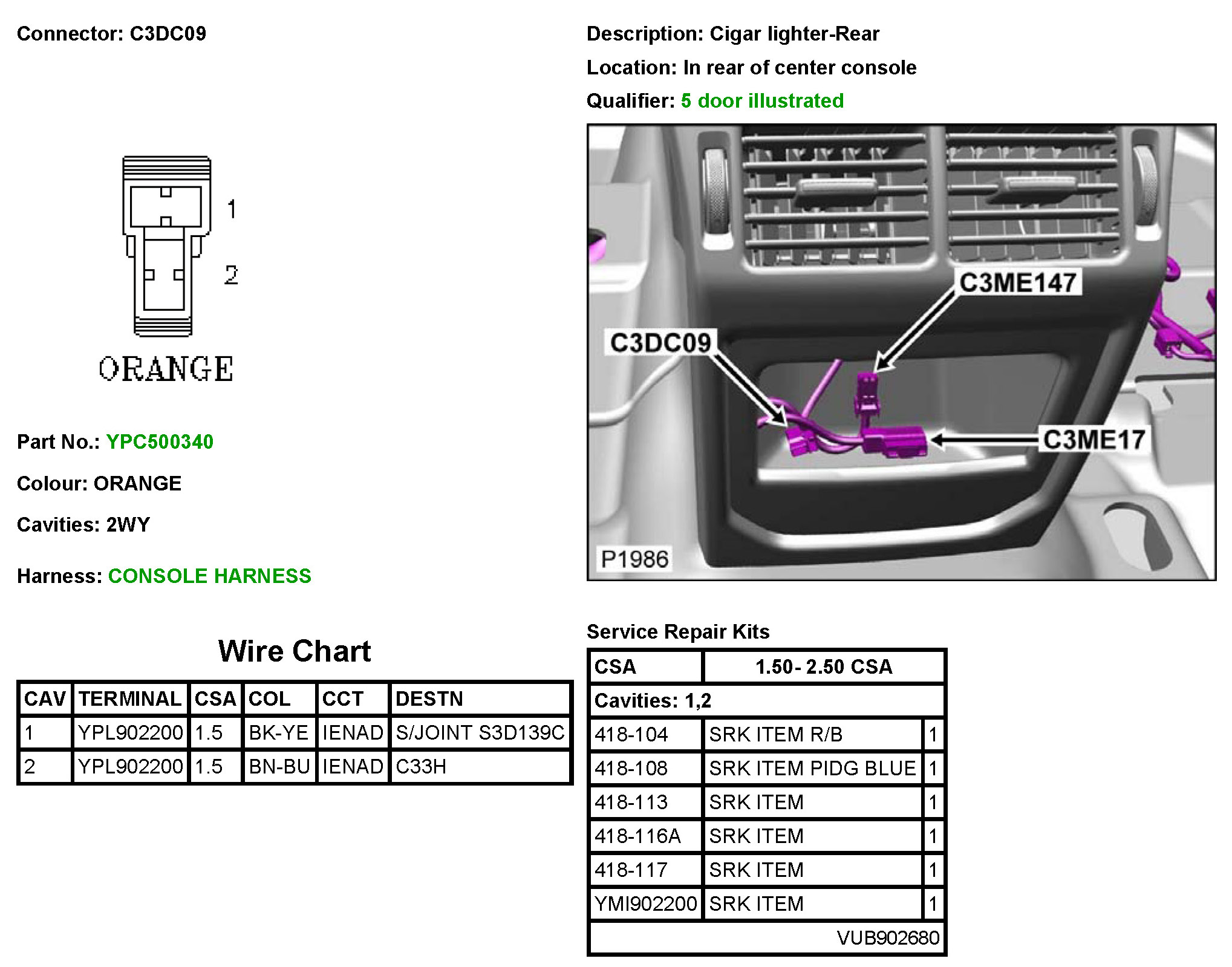 Connector: C3DC09

1

2

ORANGE

Part No.: YPC500340

Colour: ORANGE

Cavities: 2WY

Harness: CONSOLE HARNESS

Description: Cigar lighter-Rear

Location: In rear of center console

Qualifier: 5 door illustrated

C3ME147

C3DC09

C3ME17

P1986

Wire Chart

| CAV | TERMINAL | CSA | COL | CCT | DESTN |
|---|---|---|---|---|---|
| 1 | YPL902200 | 1.5 | BK-YE | IENAD | S/JOINT S3D139C |
| 2 | YPL902200 | 1.5 | BN-BU | IENAD | C33H |

Service Repair Kits

| CSA | 1.50- 2.50 CSA | |
|---|---|---|
| Cavities: 1,2 | | |
| 418-104 | SRK ITEM R/B | 1 |
| 418-108 | SRK ITEM PIDG BLUE | 1 |
| 418-113 | SRK ITEM | 1 |
| 418-116A | SRK ITEM | 1 |
| 418-117 | SRK ITEM | 1 |
| YMI902200 | SRK ITEM | 1 |
| | VUB902680 | |