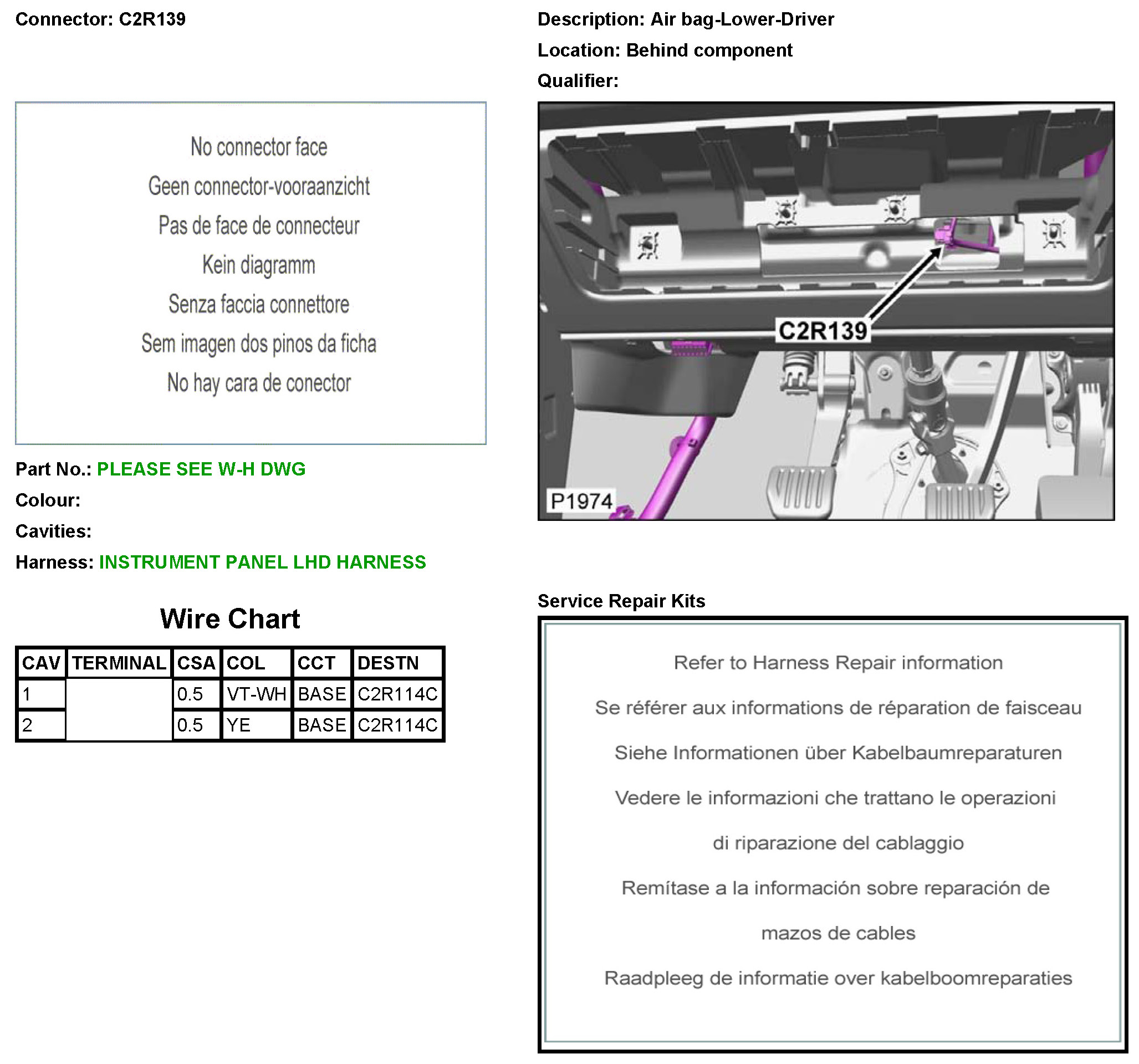 Connector: C2R139

No connector face

Geen connector-vooraanzicht

Pas de face de connecteur

Kein diagramm

Senza faccia connettore

Sem imagen dos pinos da ficha

No hay cara de conector

Part No.: PLEASE SEE W-H DWG

Colour:

Cavities:

Harness: INSTRUMENT PANEL LHD HARNESS

Wire Chart

| CAV | TERMINAL | CSA | COL | CCT | DESTN |
|---|---|---|---|---|---|
| 1 | | 0.5 | VT-WH | BASE | C2R114C |
| 2 | | 0.5 | YE | BASE | C2R114C |

Description: Air bag-Lower-Driver

Location: Behind component

Qualifier:

C2R139

P1974

Service Repair Kits

Refer to Harness Repair information

Se référer aux informations de réparation de faisceau

Siehe Informationen über Kabelbaumreparaturen

Vedere le informazioni che trattano le operazioni

di riparazione del cablaggio

Remítase a la información sobre reparación de

mazos de cables

Raadpleeg de informatie over kabelboomreparaties