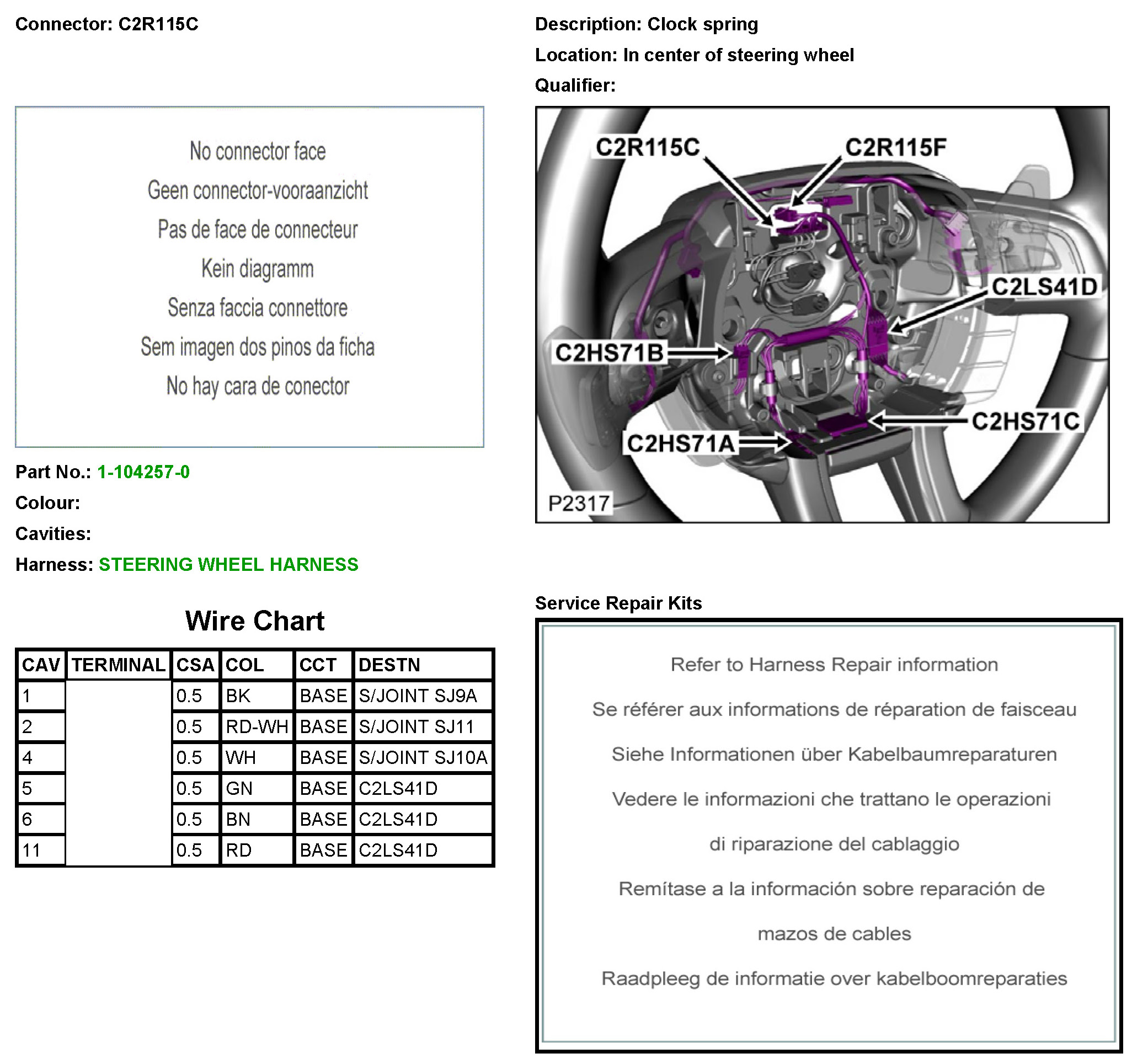 Connector: C2R115C

No connector face

Geen connector-vooraanzicht

Pas de face de connecteur

Kein diagramm

Senza faccia connettore

Sem imagen dos pinos da ficha

No hay cara de conector

Part No.: 1-104257-0

Colour:

Cavities:

Harness: STEERING WHEEL HARNESS

Wire Chart

| CAV | TERMINAL | CSA | COL | CCT | DESTN |
|---|---|---|---|---|---|
| 1 | | 0.5 | BK | BASE | S/JOINT SJ9A |
| 2 | | 0.5 | RD-WH | BASE | S/JOINT SJ11 |
| 4 | | 0.5 | WH | BASE | S/JOINT SJ10A |
| 5 | | 0.5 | GN | BASE | C2LS41D |
| 6 | | 0.5 | BN | BASE | C2LS41D |
| 11 | | 0.5 | RD | BASE | C2LS41D |

Description: Clock spring

Location: In center of steering wheel

Qualifier:

C2R115C

C2R115F

C2LS41D

C2HS71B

C2HS71C

C2HS71A

P2317

Service Repair Kits

Refer to Harness Repair information

Se référer aux informations de réparation de faisceau

Siehe Informationen über Kabelbaumreparaturen

Vedere le informazioni che trattano le operazioni

di riparazione del cablaggio

Remítase a la información sobre reparación de

mazos de cables

Raadpleeg de informatie over kabelboomreparaties