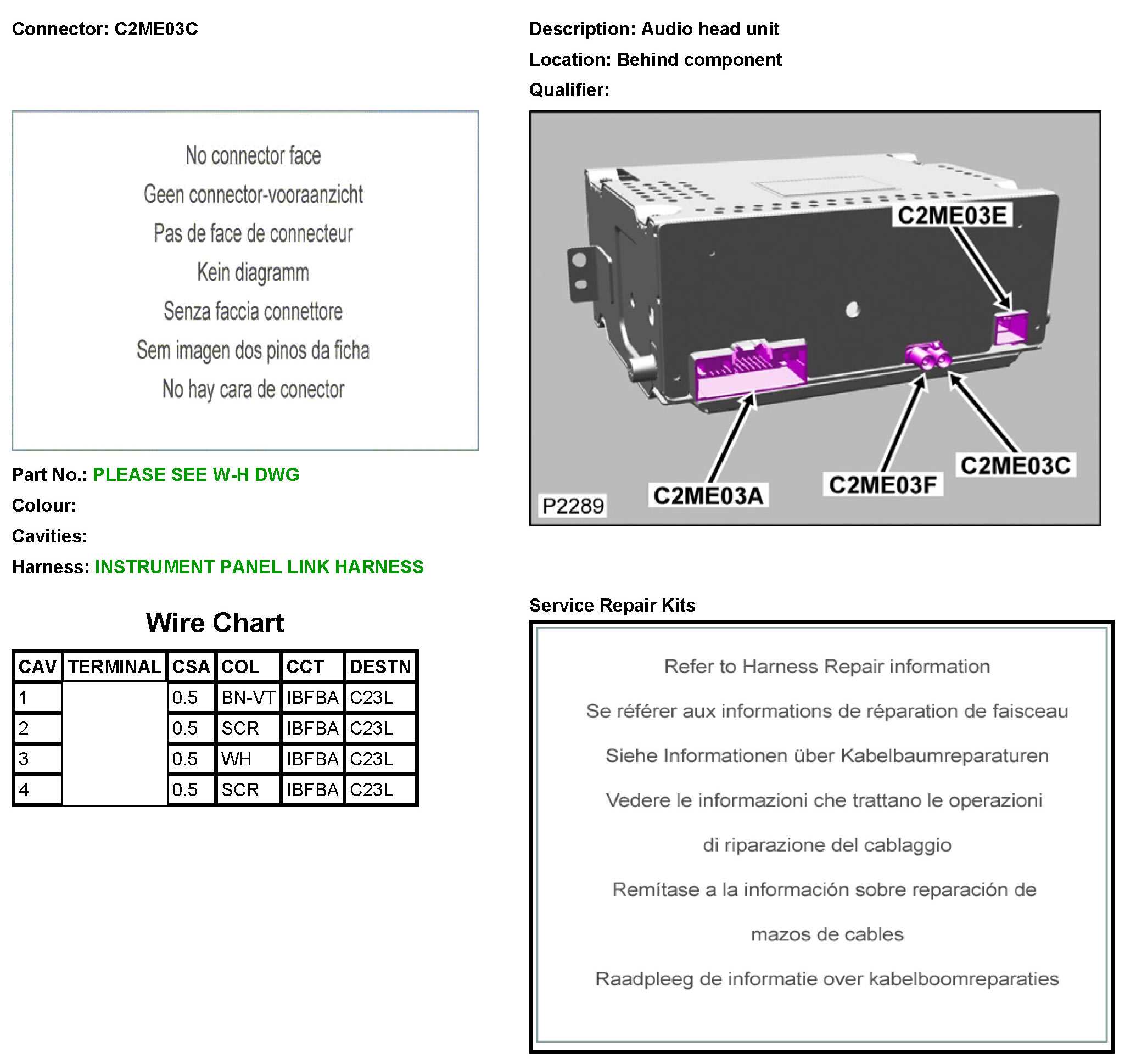 Connector: C2ME03C

No connector face

Geen connector-vooraanzicht

Pas de face de connecteur

Kein diagramm

Senza faccia connettore

Sem imagen dos pinos da ficha

No hay cara de conector

Part No.: PLEASE SEE W-H DWG

Colour:

Cavities:

Harness: INSTRUMENT PANEL LINK HARNESS

Wire Chart

| CAV | TERMINAL | CSA | COL | CCT | DESTN |
|---|---|---|---|---|---|
| 1 | | 0.5 | BN-VT | IBFBA | C23L |
| 2 | | 0.5 | SCR | IBFBA | C23L |
| 3 | | 0.5 | WH | IBFBA | C23L |
| 4 | | 0.5 | SCR | IBFBA | C23L |

Description: Audio head unit

Location: Behind component

Qualifier:

C2ME03E

C2ME03C

C2ME03F

C2ME03A

P2289

Service Repair Kits

Refer to Harness Repair information

Se référer aux informations de réparation de faisceau

Siehe Informationen über Kabelbaumreparaturen

Vedere le informazioni che trattano le operazioni di riparazione del cablaggio

Remítase a la información sobre reparación de mazos de cables

Raadpleeg de informatie over kabelboomreparaties