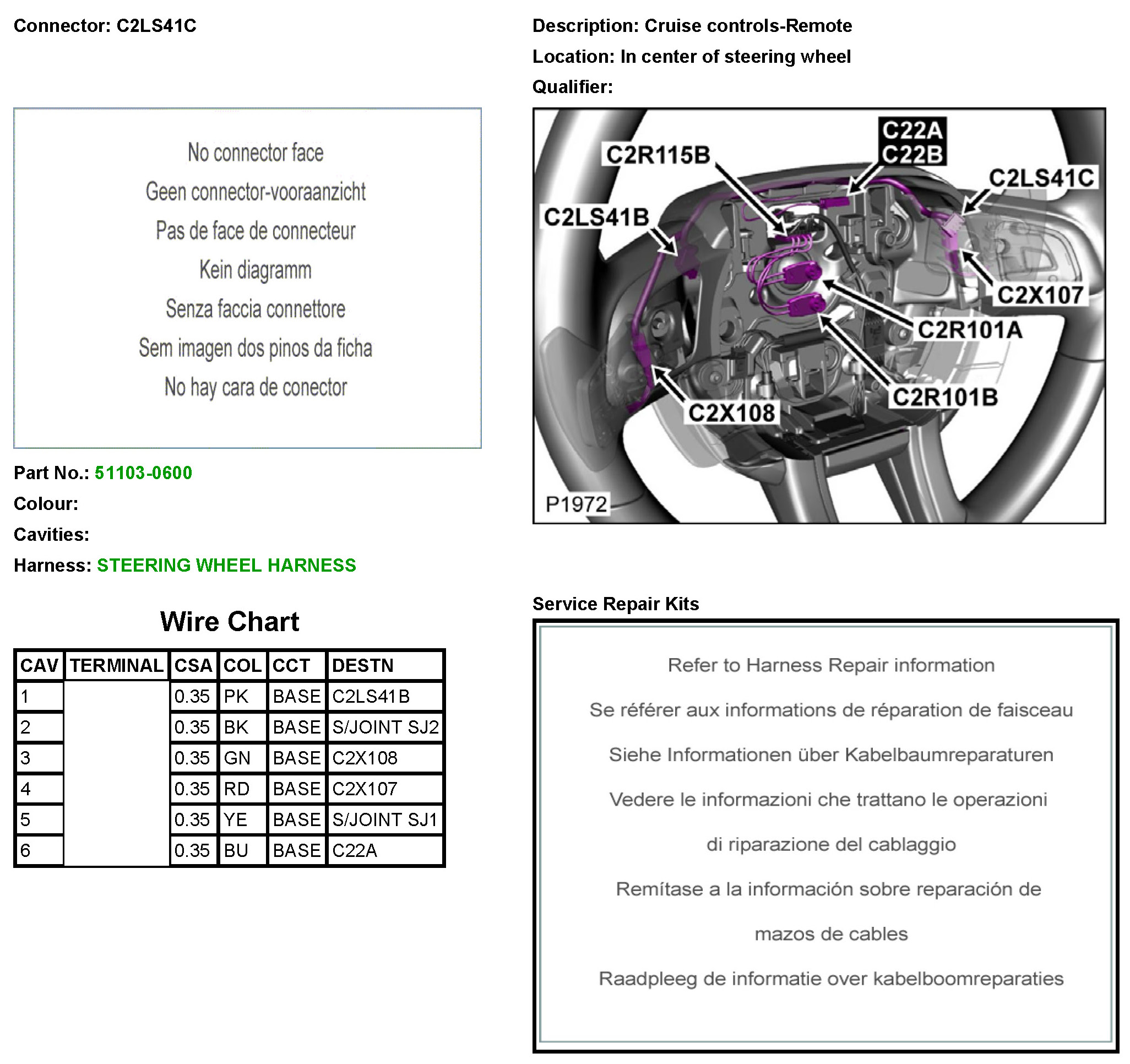 Connector: C2LS41C

No connector face

Geen connector-vooraanzicht

Pas de face de connecteur

Kein diagramm

Senza faccia connettore

Sem imagen dos pinos da ficha

No hay cara de conector

Part No.: 51103-0600

Colour:

Cavities:

Harness: STEERING WHEEL HARNESS

Wire Chart

| CAV | TERMINAL | CSA | COL | CCT | DESTN |
|---|---|---|---|---|---|
| 1 | | 0.35 | PK | BASE | C2LS41B |
| 2 | | 0.35 | BK | BASE | S/JOINT SJ2 |
| 3 | | 0.35 | GN | BASE | C2X108 |
| 4 | | 0.35 | RD | BASE | C2X107 |
| 5 | | 0.35 | YE | BASE | S/JOINT SJ1 |
| 6 | | 0.35 | BU | BASE | C22A |

Description: Cruise controls-Remote

Location: In center of steering wheel

Qualifier:

C2R115B

C22A
C22B

C2LS41C

C2LS41B

C2X107

C2R101A

C2R101B

C2X108

P1972

Service Repair Kits

Refer to Harness Repair information

Se référer aux informations de réparation de faisceau

Siehe Informationen über Kabelbaumreparaturen

Vedere le informazioni che trattano le operazioni di riparazione del cablaggio

Remítase a la información sobre reparación de mazos de cables

Raadpleeg de informatie over kabelboomreparaties