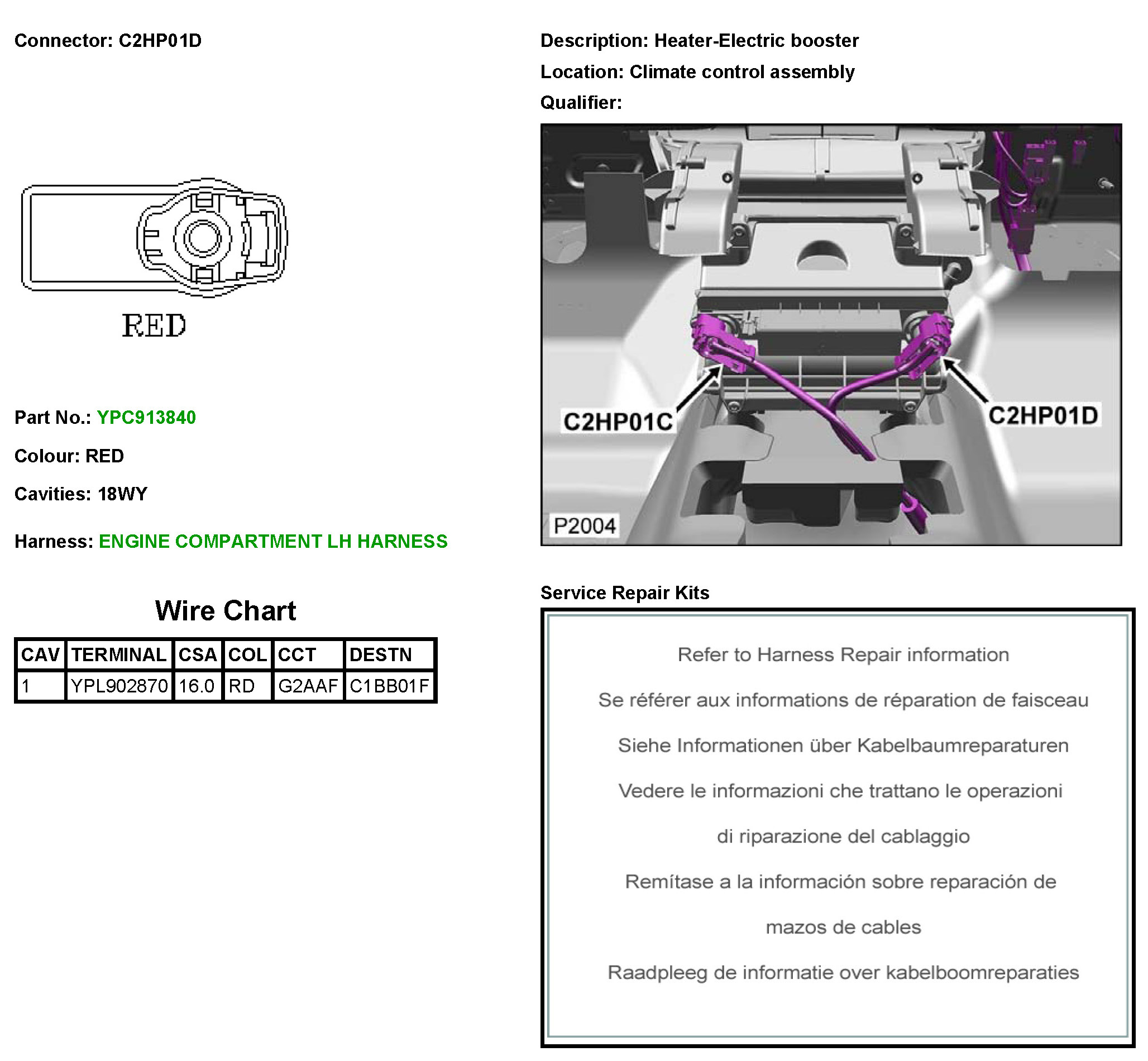 Connector: C2HP01D

RED

Part No.: YPC913840

Colour: RED

Cavities: 18WY

Harness: ENGINE COMPARTMENT LH HARNESS

Wire Chart

| CAV | TERMINAL | CSA | COL | CCT | DESTN |
|---|---|---|---|---|---|
| 1 | YPL902870 | 16.0 | RD | G2AAF | C1BB01F |

Description: Heater-Electric booster

Location: Climate control assembly

Qualifier:

C2HP01C

C2HP01D

P2004

Service Repair Kits

Refer to Harness Repair information

Se référer aux informations de réparation de faisceau

Siehe Informationen über Kabelbaumreparaturen

Vedere le informazioni che trattano le operazioni di riparazione del cablaggio

Remítase a la información sobre reparación de mazos de cables

Raadpleeg de informatie over kabelboomreparaties