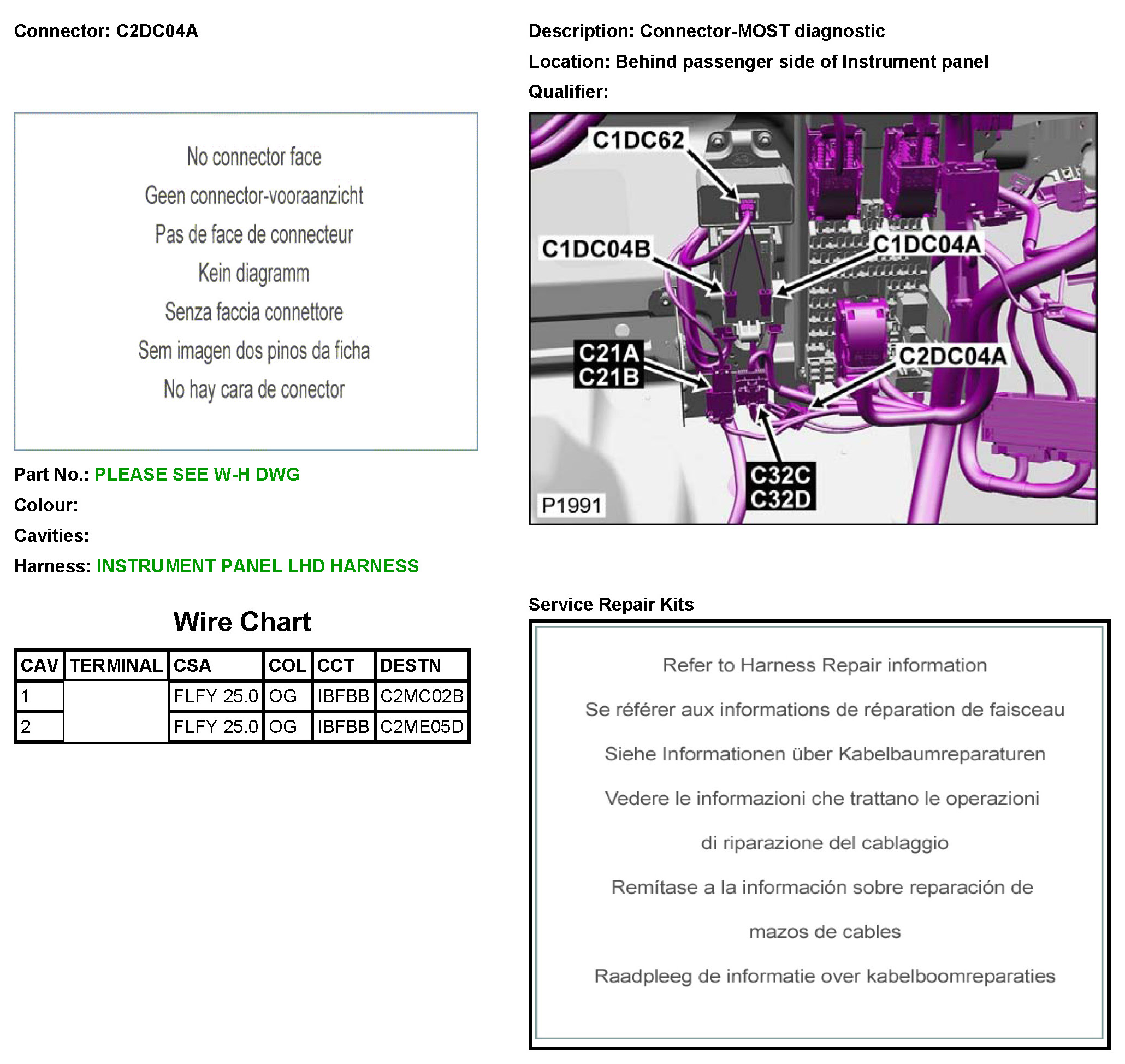 Connector: C2DC04A

No connector face
Geen connector-vooraanzicht
Pas de face de connecteur
Kein diagramm
Senza faccia connettore
Sem imagen dos pinos da ficha
No hay cara de conector

Part No.: PLEASE SEE W-H DWG
Colour:
Cavities:
Harness: INSTRUMENT PANEL LHD HARNESS

Wire Chart

| CAV | TERMINAL | CSA | COL | CCT | DESTN |
|---|---|---|---|---|---|
| 1 | | FLFY 25.0 | OG | IBFBB | C2MC02B |
| 2 | | FLFY 25.0 | OG | IBFBB | C2ME05D |

Description: Connector-MOST diagnostic
Location: Behind passenger side of Instrument panel
Qualifier:

C1DC62
C1DC04B
C1DC04A
C21A
C21B
C2DC04A
C32C
C32D
P1991

Service Repair Kits

Refer to Harness Repair information
Se référer aux informations de réparation de faisceau
Siehe Informationen über Kabelbaumreparaturen
Vedere le informazioni che trattano le operazioni di riparazione del cablaggio
Remítase a la información sobre reparación de mazos de cables
Raadpleeg de informatie over kabelboomreparaties