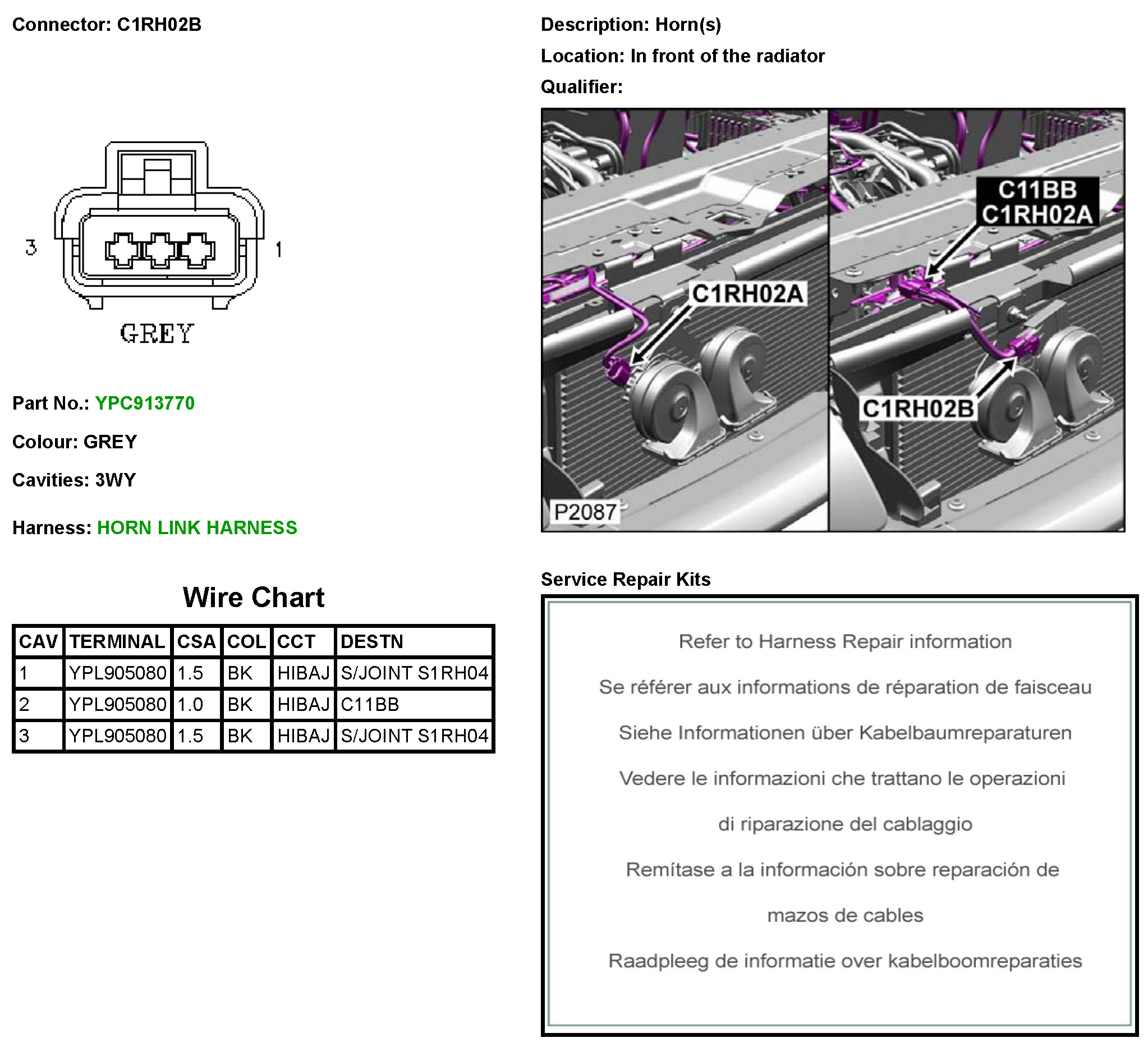 Connector: C1RH02B

3

1

GREY

Part No.: YPC913770

Colour: GREY

Cavities: 3WY

Harness: HORN LINK HARNESS

Wire Chart

| CAV | TERMINAL | CSA | COL | CCT | DESTN |
|---|---|---|---|---|---|
| 1 | YPL905080 | 1.5 | BK | HIBAJ | S/JOINT S1RH04 |
| 2 | YPL905080 | 1.0 | BK | HIBAJ | C11BB |
| 3 | YPL905080 | 1.5 | BK | HIBAJ | S/JOINT S1RH04 |

Description: Horn(s)

Location: In front of the radiator

Qualifier:

C1RH02A

C11BB
C1RH02A

C1RH02B

P2087

Service Repair Kits

Refer to Harness Repair information

Se référer aux informations de réparation de faisceau

Siehe Informationen über Kabelbaumreparaturen

Vedere le informazioni che trattano le operazioni

di riparazione del cablaggio

Remítase a la información sobre reparación de

mazos de cables

Raadpleeg de informatie over kabelboomreparaties