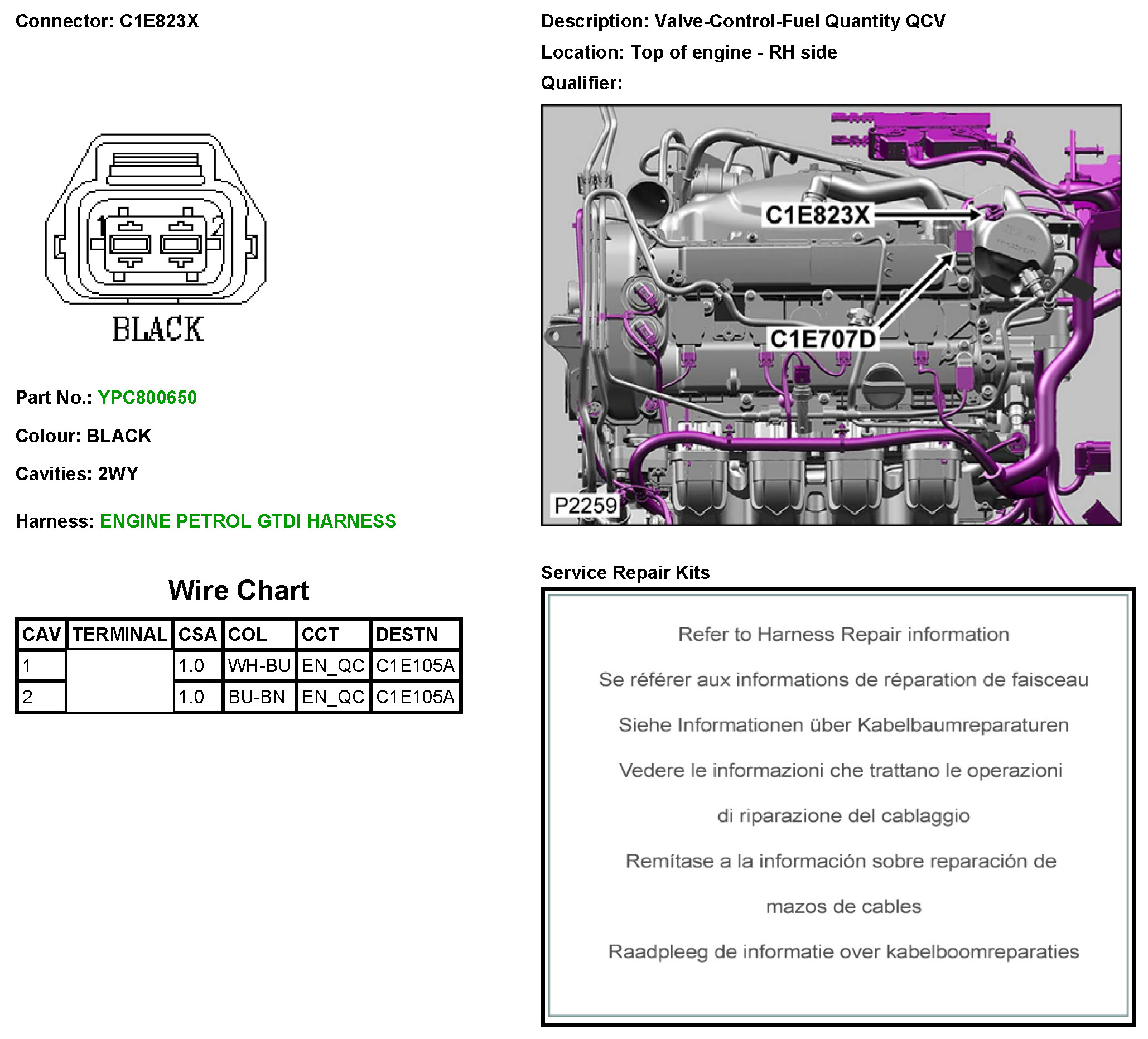 Connector: C1E823X

1 2

BLACK

Part No.: YPC800650

Colour: BLACK

Cavities: 2WY

Harness: ENGINE PETROL GTDI HARNESS

Wire Chart

| CAV | TERMINAL | CSA | COL | CCT | DESTN |
|---|---|---|---|---|---|
| 1 | | 1.0 | WH-BU | EN_QC | C1E105A |
| 2 | | 1.0 | BU-BN | EN_QC | C1E105A |

Description: Valve-Control-Fuel Quantity QCV

Location: Top of engine - RH side

Qualifier:

C1E823X

C1E707D

P2259

Service Repair Kits

Refer to Harness Repair information

Se référer aux informations de réparation de faisceau

Siehe Informationen über Kabelbaumreparaturen

Vedere le informazioni che trattano le operazioni di riparazione del cablaggio

Remítase a la información sobre reparación de mazos de cables

Raadpleeg de informatie over kabelboomreparaties