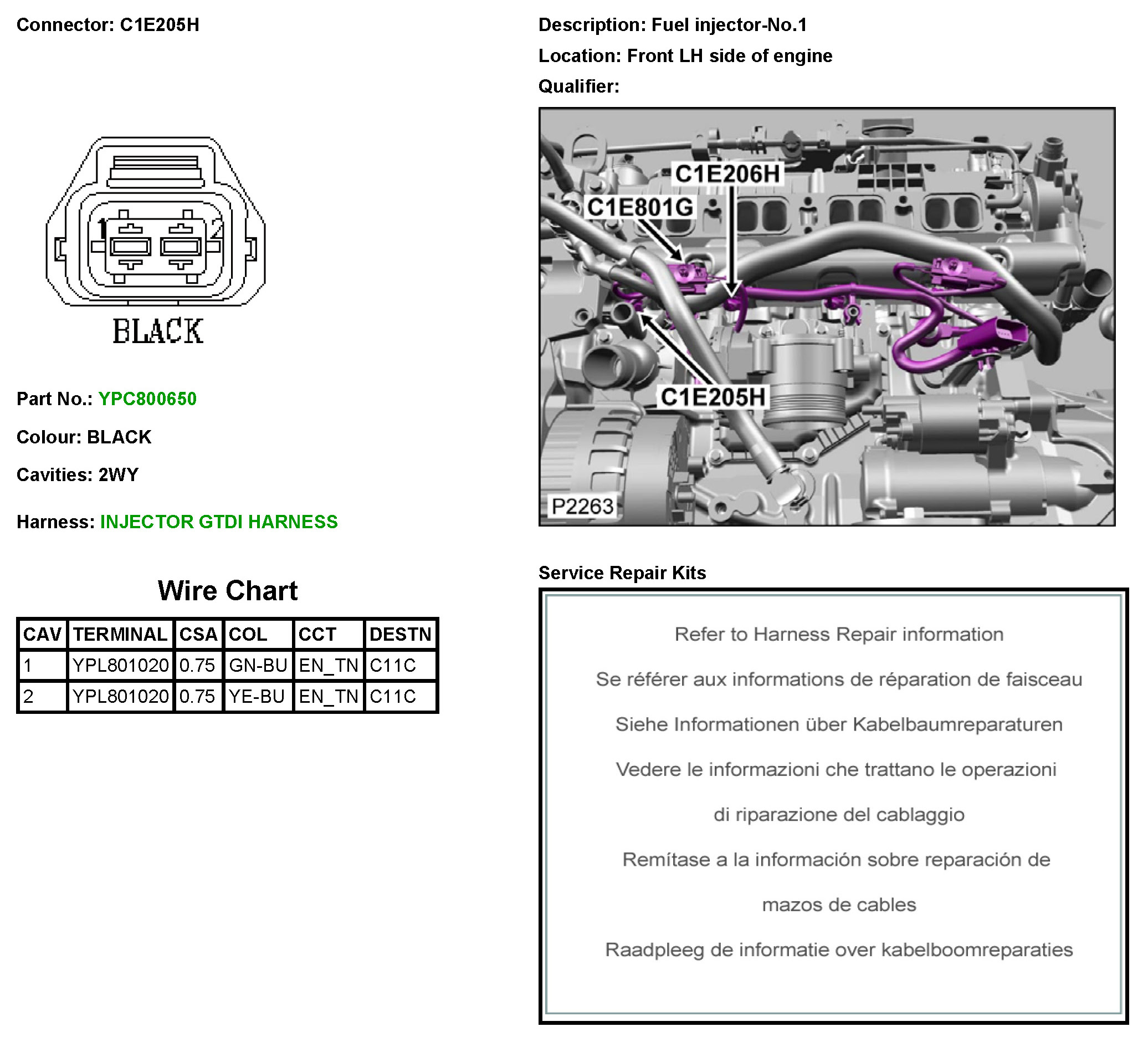 Connector: C1E205H

1 2

BLACK

Part No.: YPC800650

Colour: BLACK

Cavities: 2WY

Harness: INJECTOR GTDI HARNESS

Wire Chart

| CAV | TERMINAL | CSA | COL | CCT | DESTN |
|---|---|---|---|---|---|
| 1 | YPL801020 | 0.75 | GN-BU | EN_TN | C11C |
| 2 | YPL801020 | 0.75 | YE-BU | EN_TN | C11C |

Description: Fuel injector-No.1

Location: Front LH side of engine

Qualifier:

C1E206H
C1E801G
C1E205H
P2263

Service Repair Kits

Refer to Harness Repair information

Se référer aux informations de réparation de faisceau

Siehe Informationen über Kabelbaumreparaturen

Vedere le informazioni che trattano le operazioni

di riparazione del cablaggio

Remítase a la información sobre reparación de

mazos de cables

Raadpleeg de informatie over kabelboomreparaties