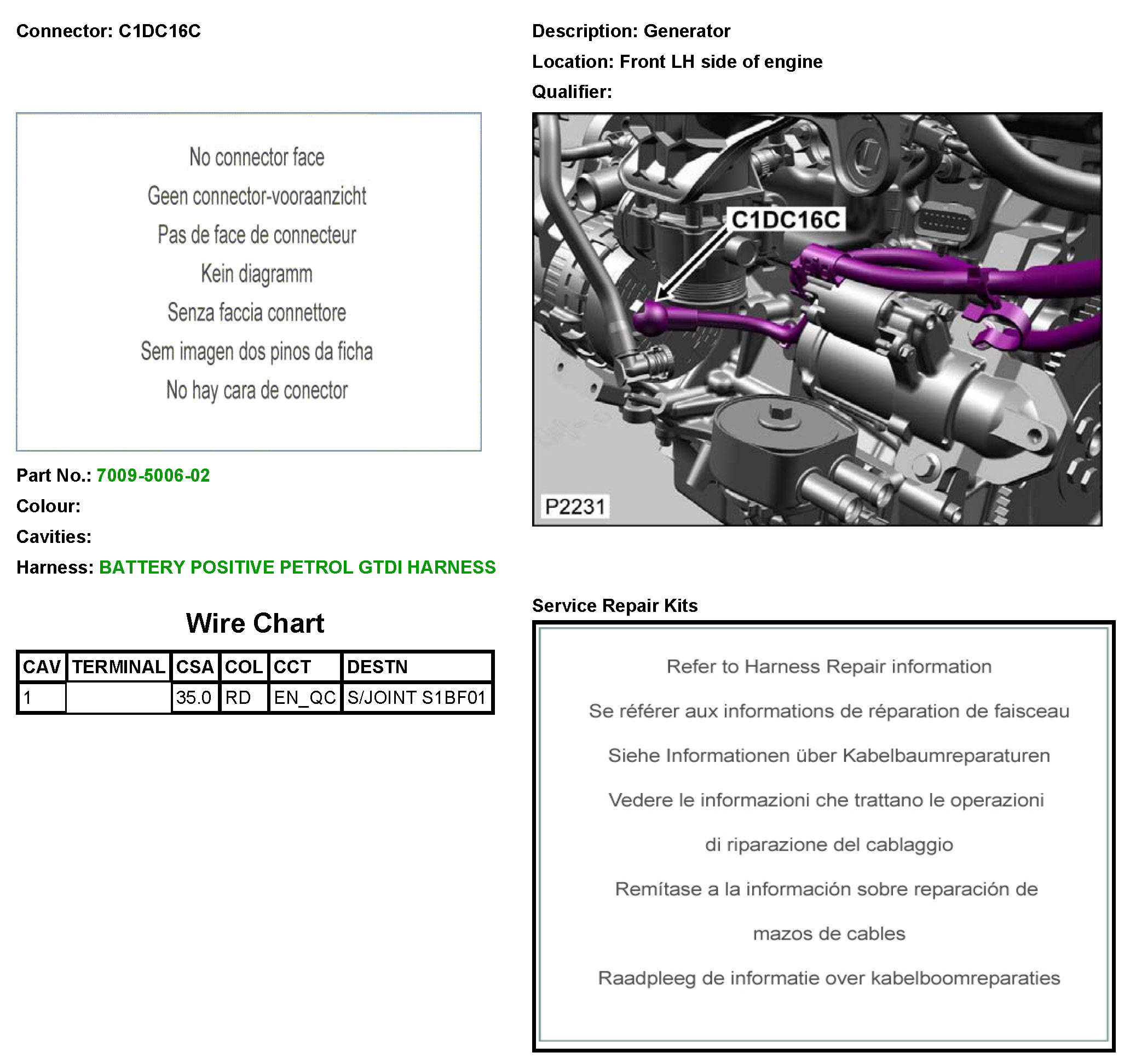 Connector: C1DC16C

No connector face

Geen connector-vooraanzicht

Pas de face de connecteur

Kein diagramm

Senza faccia connettore

Sem imagen dos pinos da ficha

No hay cara de conector

Part No.: 7009-5006-02

Colour:

Cavities:

Harness: BATTERY POSITIVE PETROL GTDI HARNESS

Wire Chart

| CAV | TERMINAL | CSA | COL | CCT | DESTN |
|---|---|---|---|---|---|
| 1 |  | 35.0 | RD | EN_QC | S/JOINT S1BF01 |

Description: Generator

Location: Front LH side of engine

Qualifier:

C1DC16C

P2231

Service Repair Kits

Refer to Harness Repair information

Se référer aux informations de réparation de faisceau

Siehe Informationen über Kabelbaumreparaturen

Vedere le informazioni che trattano le operazioni

di riparazione del cablaggio

Remítase a la información sobre reparación de

mazos de cables

Raadpleeg de informatie over kabelboomreparaties