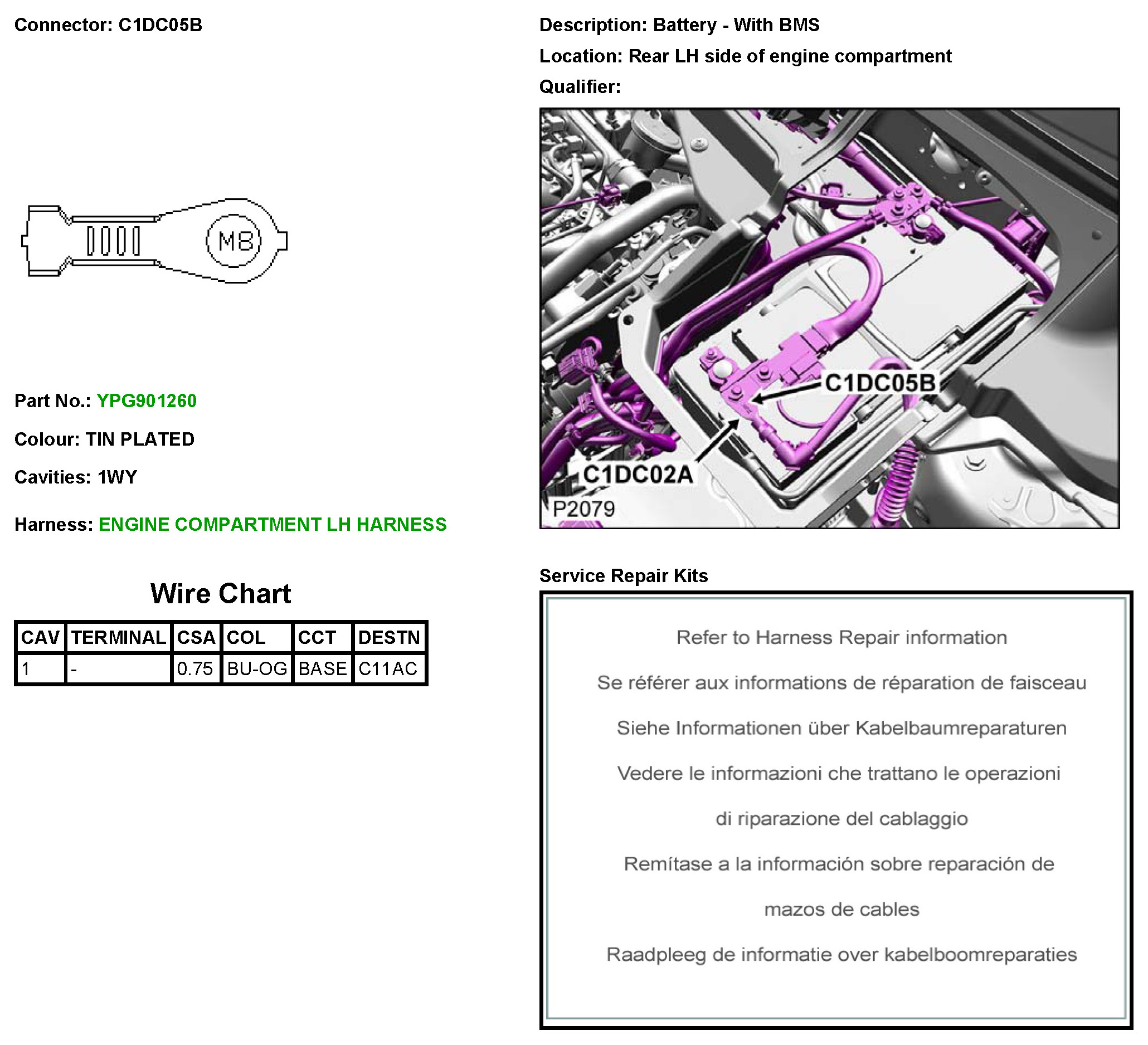 Connector: C1DC05B

M8

Part No.: YPG901260

Colour: TIN PLATED

Cavities: 1WY

Harness: ENGINE COMPARTMENT LH HARNESS

Wire Chart

| CAV | TERMINAL | CSA | COL | CCT | DESTN |
|---|---|---|---|---|---|
| 1 | - | 0.75 | BU-OG | BASE | C11AC |

Description: Battery - With BMS

Location: Rear LH side of engine compartment

Qualifier:

C1DC05B

C1DC02A

P2079

Service Repair Kits

Refer to Harness Repair information

Se référer aux informations de réparation de faisceau

Siehe Informationen über Kabelbaumreparaturen

Vedere le informazioni che trattano le operazioni

di riparazione del cablaggio

Remítase a la información sobre reparación de

mazos de cables

Raadpleeg de informatie over kabelboomreparaties