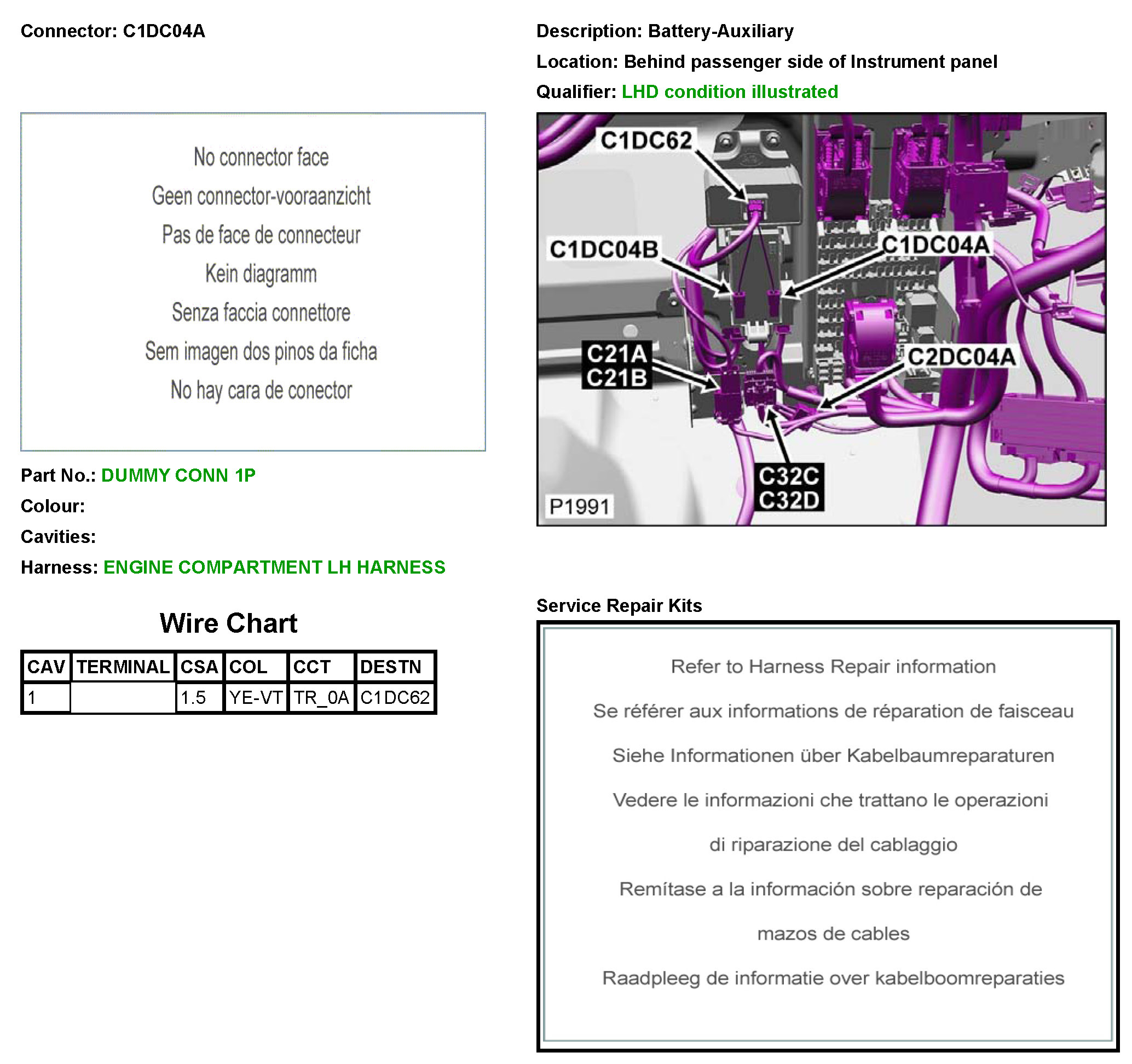 Connector: C1DC04A

No connector face

Geen connector-vooraanzicht

Pas de face de connecteur

Kein diagramm

Senza faccia connettore

Sem imagen dos pinos da ficha

No hay cara de conector

Part No.: DUMMY CONN 1P

Colour:

Cavities:

Harness: ENGINE COMPARTMENT LH HARNESS

Wire Chart

| CAV | TERMINAL | CSA | COL | CCT | DESTN |
|---|---|---|---|---|---|
| 1 | | 1.5 | YE-VT | TR_0A | C1DC62 |

Description: Battery-Auxiliary

Location: Behind passenger side of Instrument panel

Qualifier: LHD condition illustrated

C1DC62

C1DC04B

C1DC04A

C21A
C21B

C2DC04A

C32C
C32D

P1991

Service Repair Kits

Refer to Harness Repair information

Se référer aux informations de réparation de faisceau

Siehe Informationen über Kabelbaumreparaturen

Vedere le informazioni che trattano le operazioni

di riparazione del cablaggio

Remítase a la información sobre reparación de

mazos de cables

Raadpleeg de informatie over kabelboomreparaties