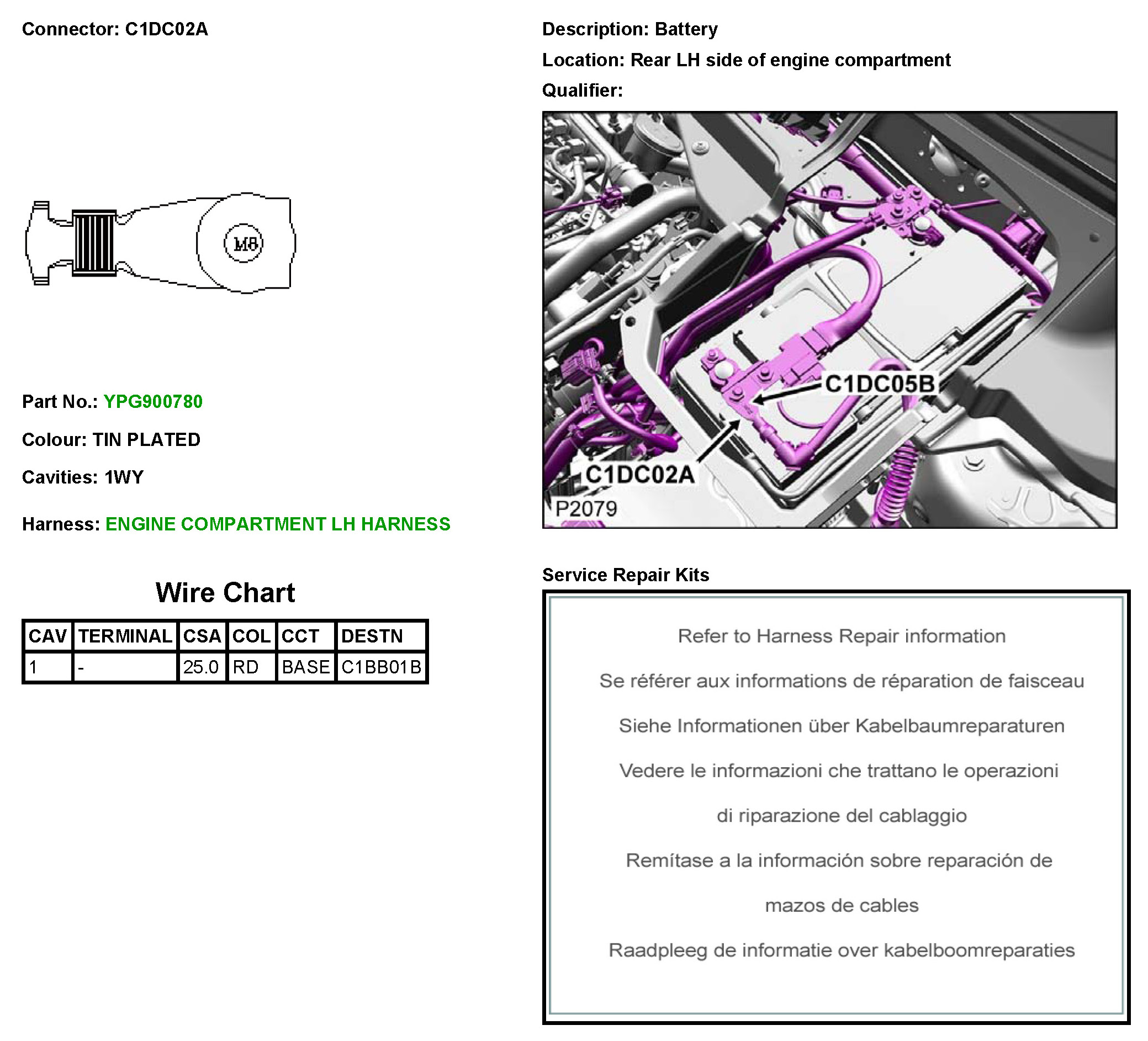 Connector: C1DC02A

M8

Part No.: YPG900780

Colour: TIN PLATED

Cavities: 1WY

Harness: ENGINE COMPARTMENT LH HARNESS

Wire Chart

| CAV | TERMINAL | CSA | COL | CCT | DESTN |
|---|---|---|---|---|---|
| 1 | - | 25.0 | RD | BASE | C1BB01B |

Description: Battery

Location: Rear LH side of engine compartment

Qualifier:

C1DC05B

C1DC02A

P2079

Service Repair Kits

Refer to Harness Repair information

Se référer aux informations de réparation de faisceau

Siehe Informationen über Kabelbaumreparaturen

Vedere le informazioni che trattano le operazioni di riparazione del cablaggio

Remítase a la información sobre reparación de mazos de cables

Raadpleeg de informatie over kabelboomreparaties