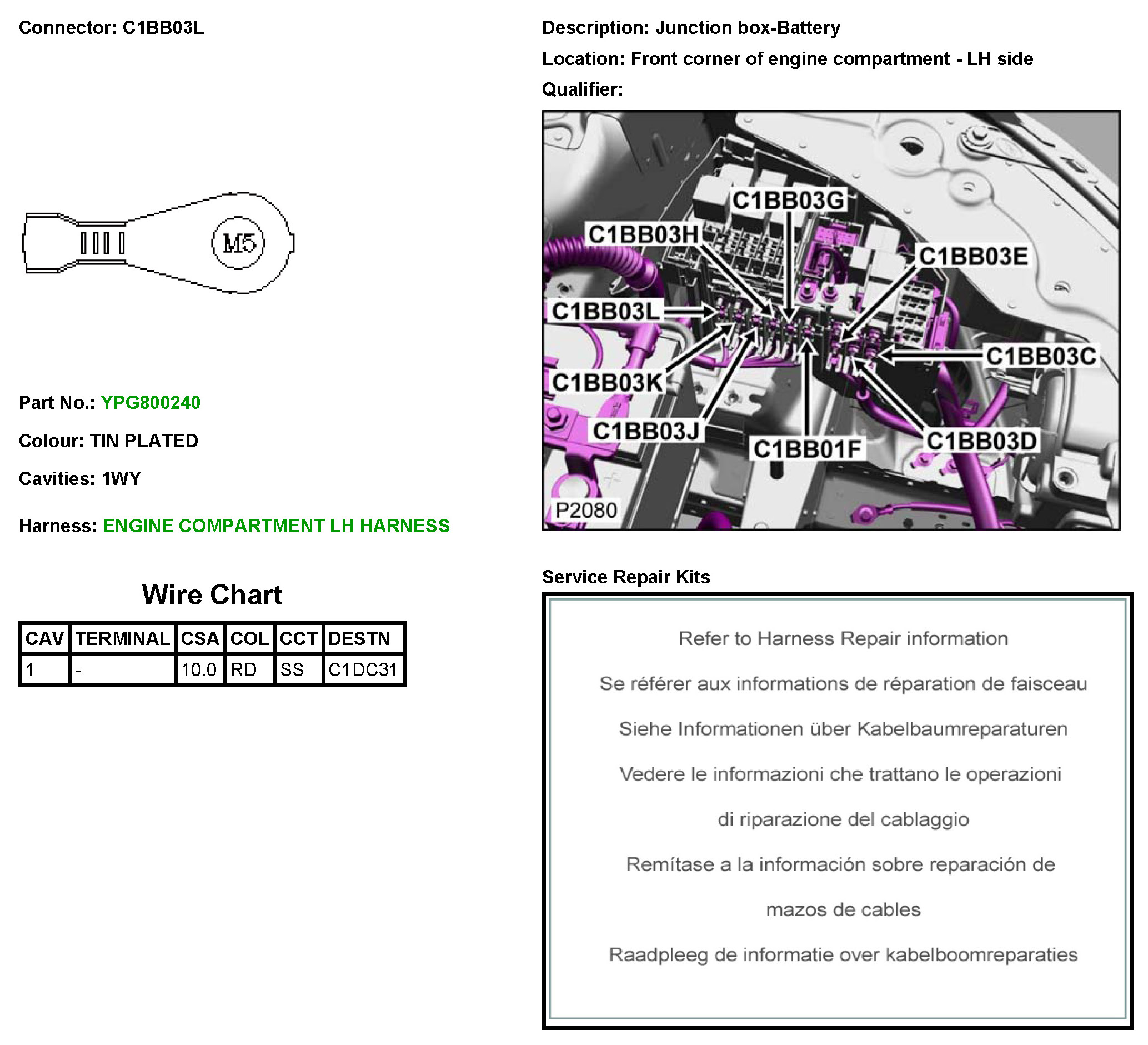 Connector: C1BB03L

M5

Part No.: YPG800240

Colour: TIN PLATED

Cavities: 1WY

Harness: ENGINE COMPARTMENT LH HARNESS

Wire Chart

| CAV | TERMINAL | CSA | COL | CCT | DESTN |
|---|---|---|---|---|---|
| 1 | - | 10.0 | RD | SS | C1DC31 |

Description: Junction box-Battery

Location: Front corner of engine compartment - LH side

Qualifier:

C1BB03G
C1BB03H
C1BB03E
C1BB03L
C1BB03C
C1BB03K
C1BB03J
C1BB01F
C1BB03D
P2080

Service Repair Kits

Refer to Harness Repair information

Se référer aux informations de réparation de faisceau

Siehe Informationen über Kabelbaumreparaturen

Vedere le informazioni che trattano le operazioni di riparazione del cablaggio

Remítase a la información sobre reparación de mazos de cables

Raadpleeg de informatie over kabelboomreparaties