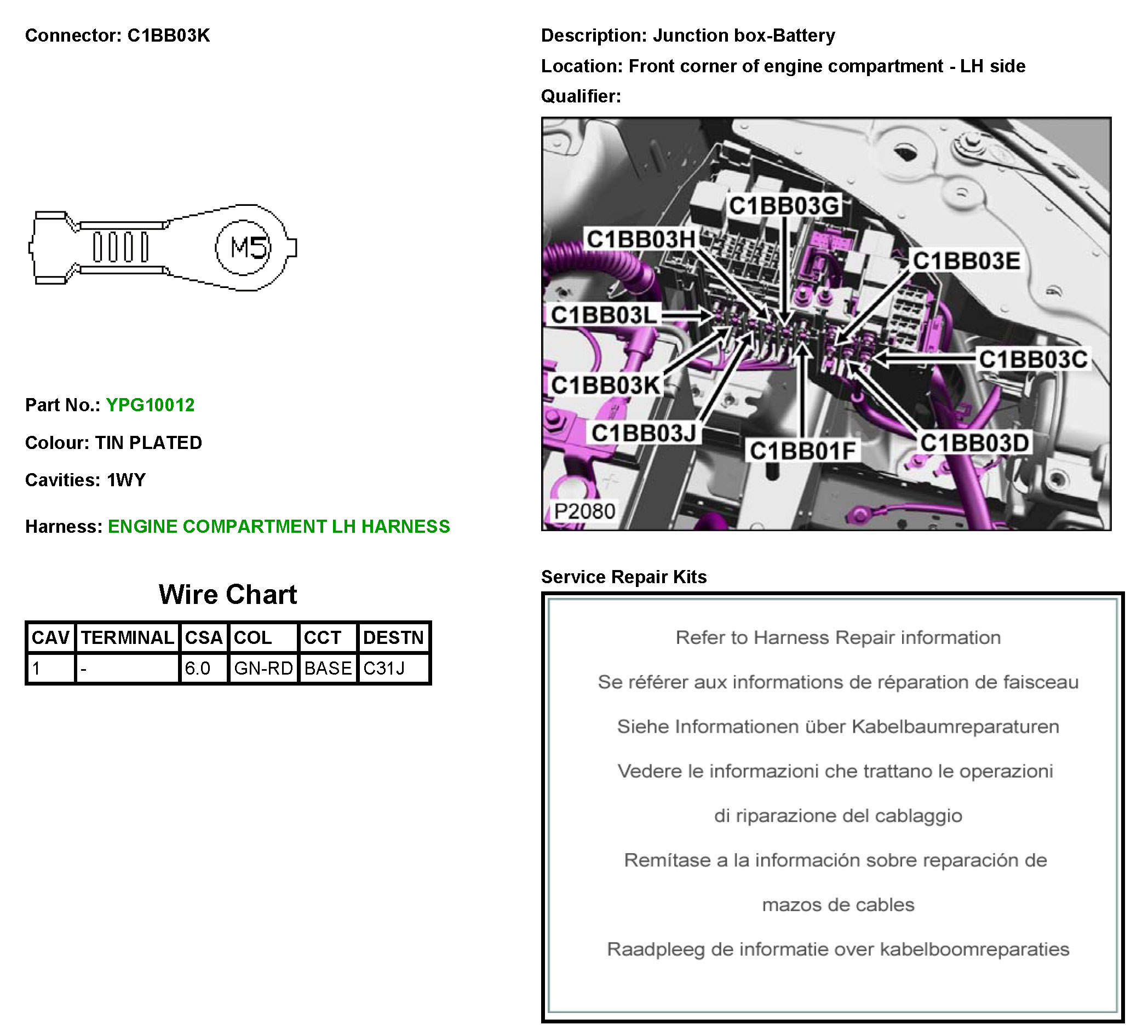 Connector: C1BB03K

M5

Part No.: YPG10012

Colour: TIN PLATED

Cavities: 1WY

Harness: ENGINE COMPARTMENT LH HARNESS

Wire Chart

| CAV | TERMINAL | CSA | COL | CCT | DESTN |
|---|---|---|---|---|---|
| 1 | - | 6.0 | GN-RD | BASE | C31J |

Description: Junction box-Battery

Location: Front corner of engine compartment - LH side

Qualifier:

C1BB03G
C1BB03H
C1BB03E
C1BB03L
C1BB03C
C1BB03K
C1BB03J
C1BB01F
C1BB03D
P2080

Service Repair Kits

Refer to Harness Repair information

Se référer aux informations de réparation de faisceau

Siehe Informationen über Kabelbaumreparaturen

Vedere le informazioni che trattano le operazioni di riparazione del cablaggio

Remítase a la información sobre reparación de mazos de cables

Raadpleeg de informatie over kabelboomreparaties