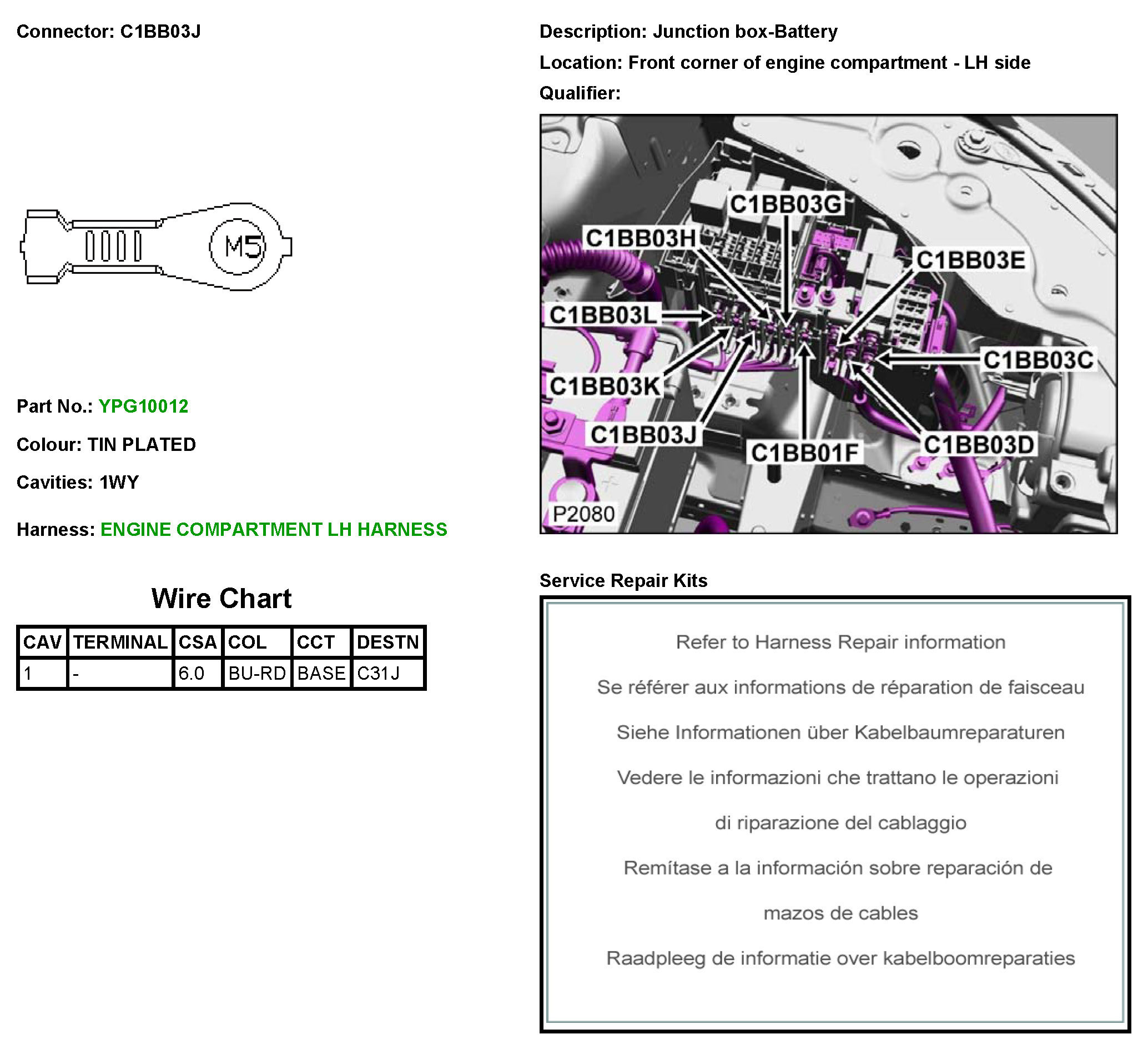 Connector: C1BB03J

M5

Part No.: YPG10012

Colour: TIN PLATED

Cavities: 1WY

Harness: ENGINE COMPARTMENT LH HARNESS

Wire Chart

| CAV | TERMINAL | CSA | COL | CCT | DESTN |
|---|---|---|---|---|---|
| 1 | - | 6.0 | BU-RD | BASE | C31J |

Description: Junction box-Battery

Location: Front corner of engine compartment - LH side

Qualifier:

C1BB03G
C1BB03H
C1BB03E
C1BB03L
C1BB03C
C1BB03K
C1BB03J
C1BB01F
C1BB03D
P2080

Service Repair Kits

Refer to Harness Repair information

Se référer aux informations de réparation de faisceau

Siehe Informationen über Kabelbaumreparaturen

Vedere le informazioni che trattano le operazioni

di riparazione del cablaggio

Remítase a la información sobre reparación de

mazos de cables

Raadpleeg de informatie over kabelboomreparaties