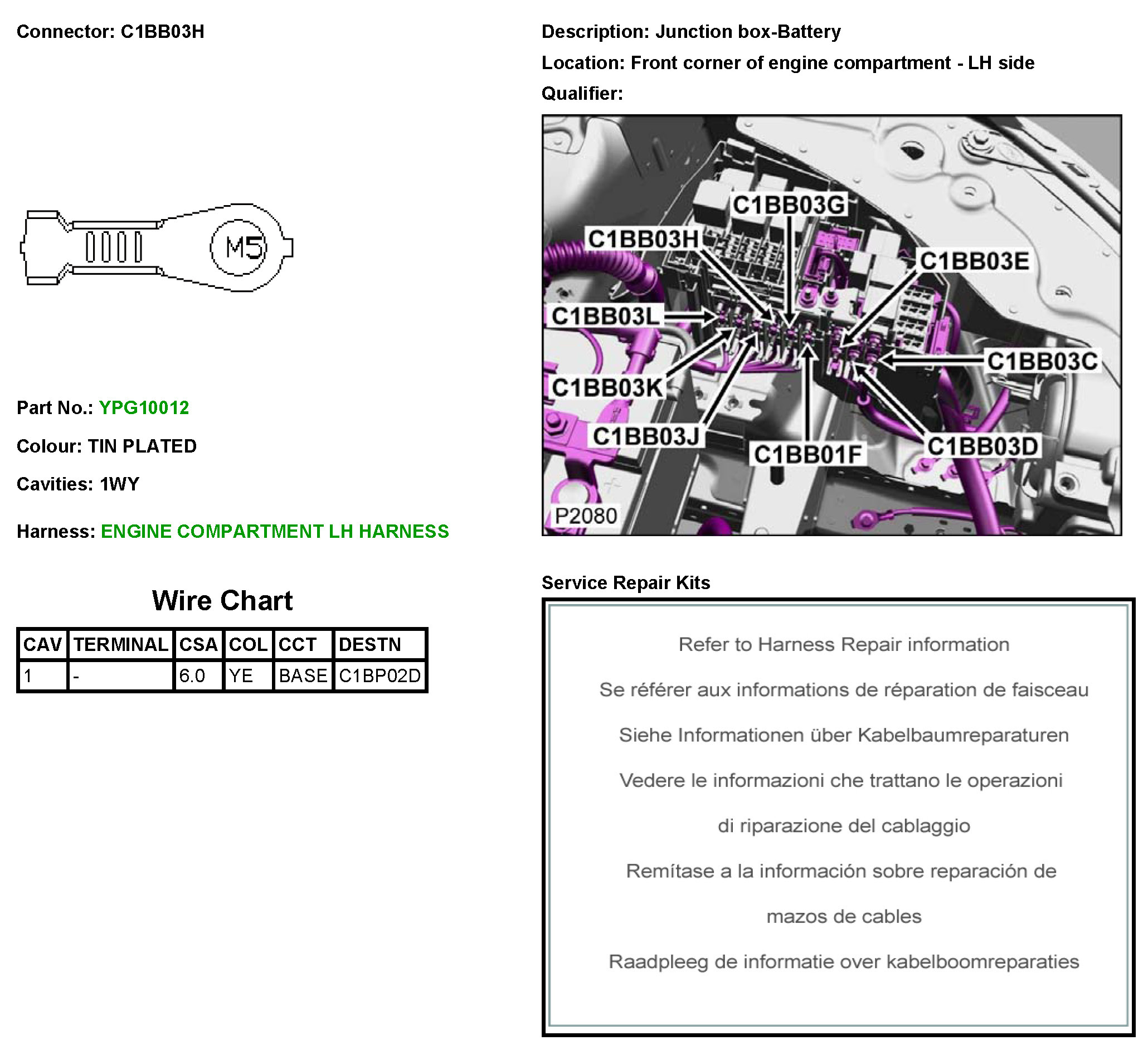 Connector: C1BB03H

M5

Part No.: YPG10012

Colour: TIN PLATED

Cavities: 1WY

Harness: ENGINE COMPARTMENT LH HARNESS

Wire Chart

| CAV | TERMINAL | CSA | COL | CCT | DESTN |
|---|---|---|---|---|---|
| 1 | - | 6.0 | YE | BASE | C1BP02D |

Description: Junction box-Battery

Location: Front corner of engine compartment - LH side

Qualifier:

C1BB03G
C1BB03H
C1BB03E
C1BB03L
C1BB03C
C1BB03K
C1BB03J
C1BB01F
C1BB03D
P2080

Service Repair Kits

Refer to Harness Repair information

Se référer aux informations de réparation de faisceau

Siehe Informationen über Kabelbaumreparaturen

Vedere le informazioni che trattano le operazioni di riparazione del cablaggio

Remítase a la información sobre reparación de mazos de cables

Raadpleeg de informatie over kabelboomreparaties