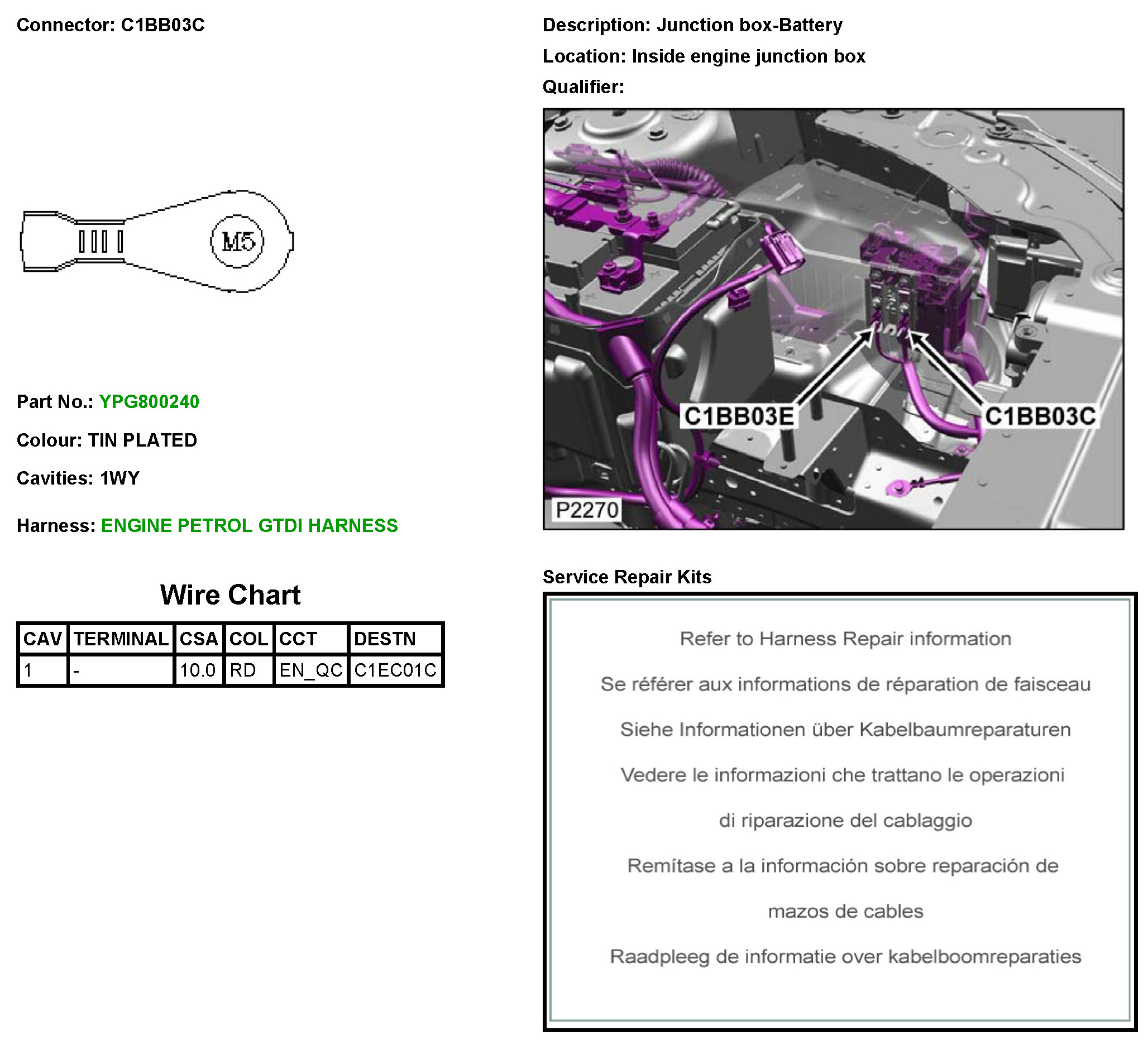 Connector: C1BB03C

M5

Part No.: YPG800240

Colour: TIN PLATED

Cavities: 1WY

Harness: ENGINE PETROL GTDI HARNESS

Wire Chart

| CAV | TERMINAL | CSA | COL | CCT | DESTN |
|---|---|---|---|---|---|
| 1 | - | 10.0 | RD | EN_QC | C1EC01C |

Description: Junction box-Battery

Location: Inside engine junction box

Qualifier:

C1BB03E

C1BB03C

P2270

Service Repair Kits

Refer to Harness Repair information

Se référer aux informations de réparation de faisceau

Siehe Informationen über Kabelbaumreparaturen

Vedere le informazioni che trattano le operazioni di riparazione del cablaggio

Remítase a la información sobre reparación de mazos de cables

Raadpleeg de informatie over kabelboomreparaties