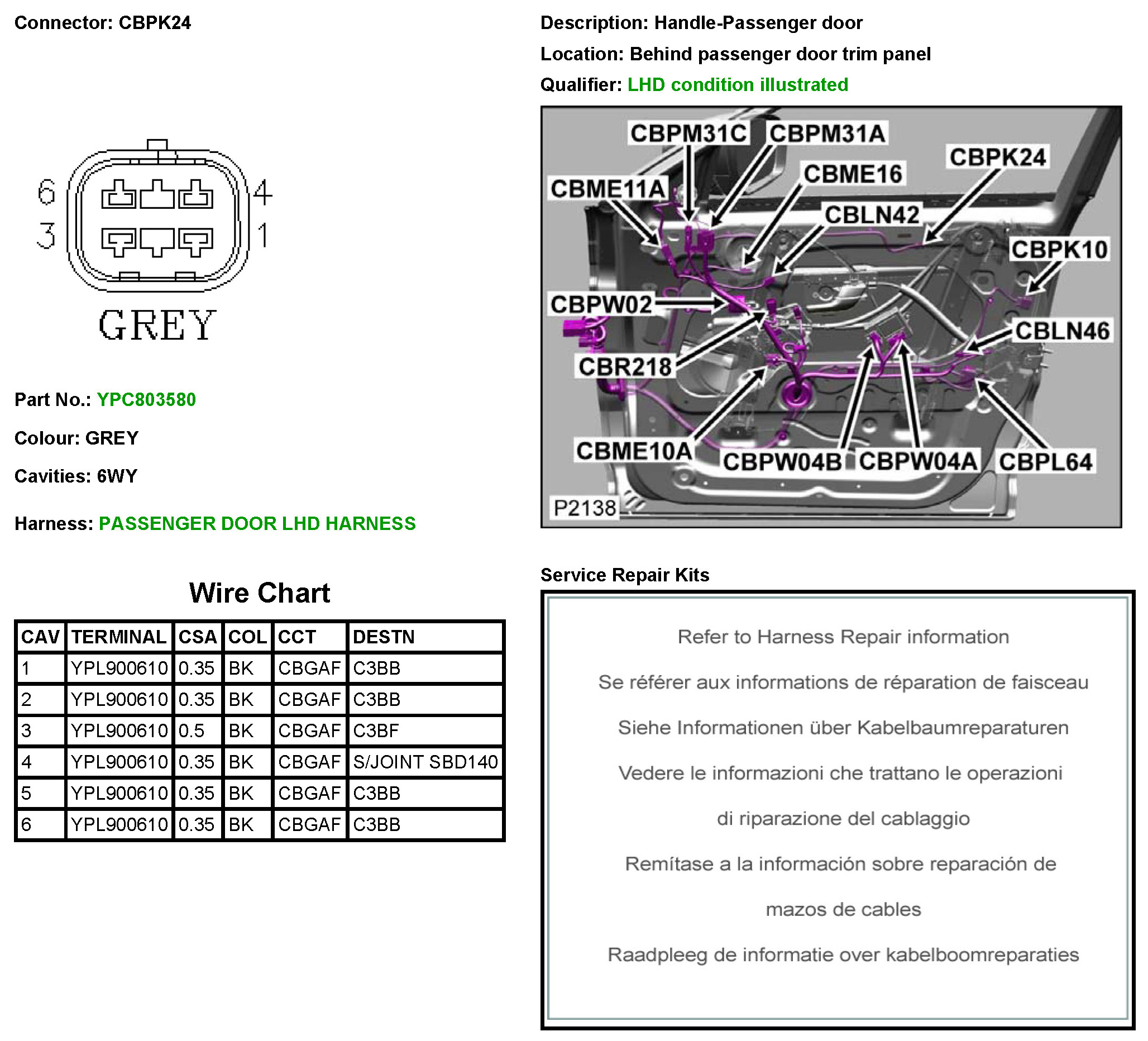 Connector: CBPK24

6 4
3 1
GREY

Part No.: YPC803580

Colour: GREY

Cavities: 6WY

Harness: PASSENGER DOOR LHD HARNESS

Wire Chart

| CAV | TERMINAL | CSA | COL | CCT | DESTN |
|---|---|---|---|---|---|
| 1 | YPL900610 | 0.35 | BK | CBGAF | C3BB |
| 2 | YPL900610 | 0.35 | BK | CBGAF | C3BB |
| 3 | YPL900610 | 0.5 | BK | CBGAF | C3BF |
| 4 | YPL900610 | 0.35 | BK | CBGAF | S/JOINT SBD140 |
| 5 | YPL900610 | 0.35 | BK | CBGAF | C3BB |
| 6 | YPL900610 | 0.35 | BK | CBGAF | C3BB |

Description: Handle-Passenger door

Location: Behind passenger door trim panel

Qualifier: LHD condition illustrated

CBPM31C CBPM31A CBPK24 CBME16 CBME11A CBLN42 CBPK10 CBPW02 CBLN46 CBR218 CBME10A CBPW04B CBPW04A CBPL64 P2138

Service Repair Kits

Refer to Harness Repair information

Se référer aux informations de réparation de faisceau

Siehe Informationen über Kabelbaumreparaturen

Vedere le informazioni che trattano le operazioni

di riparazione del cablaggio

Remítase a la información sobre reparación de

mazos de cables

Raadpleeg de informatie over kabelboomreparaties