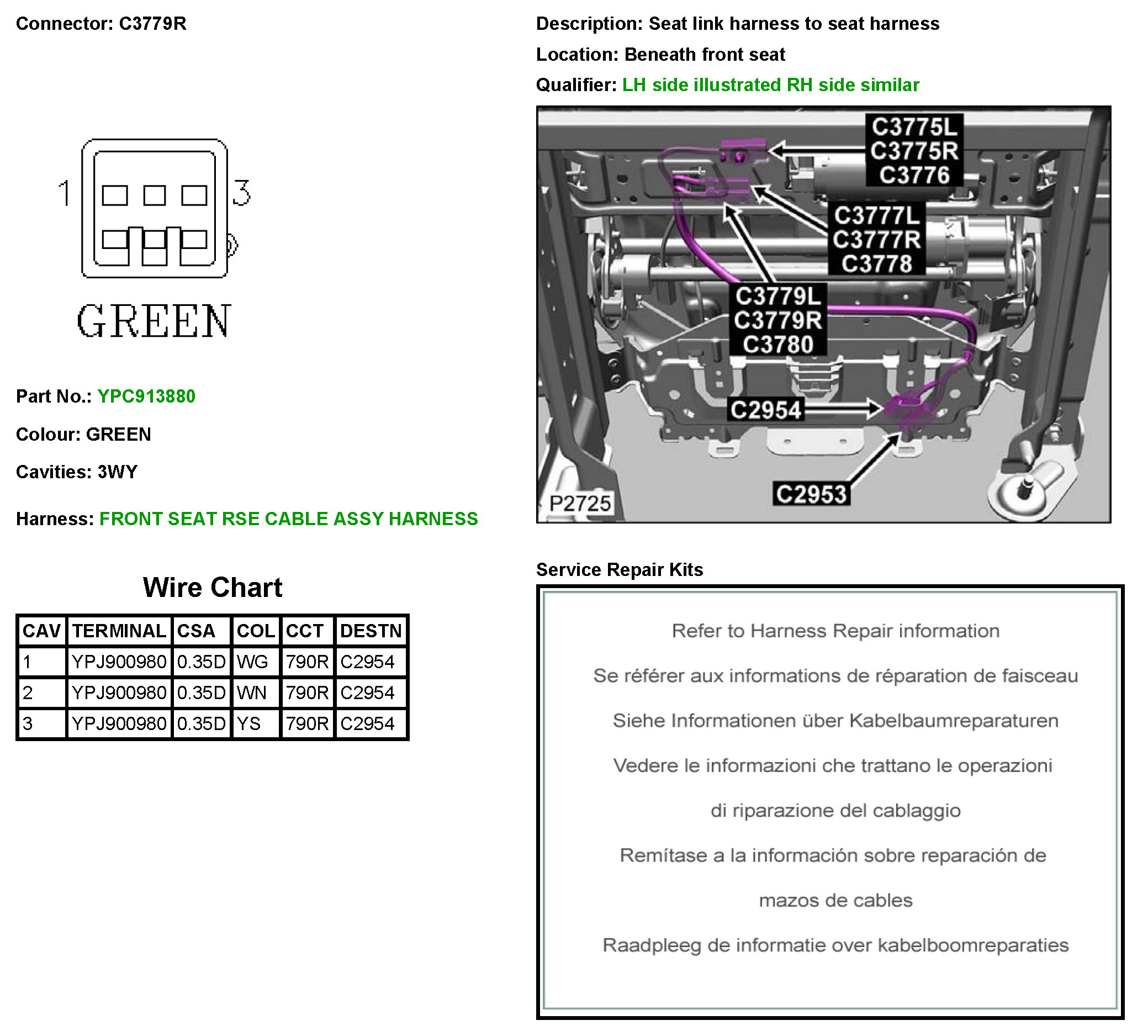 Connector: C3779R

1 3

GREEN

Part No.: YPC913880

Colour: GREEN

Cavities: 3WY

Harness: FRONT SEAT RSE CABLE ASSY HARNESS

Wire Chart

| CAV | TERMINAL | CSA | COL | CCT | DESTN |
|---|---|---|---|---|---|
| 1 | YPJ900980 | 0.35D | WG | 790R | C2954 |
| 2 | YPJ900980 | 0.35D | WN | 790R | C2954 |
| 3 | YPJ900980 | 0.35D | YS | 790R | C2954 |

Description: Seat link harness to seat harness

Location: Beneath front seat

Qualifier: LH side illustrated RH side similar

C3775L
C3775R
C3776

C3777L
C3777R
C3778

C3779L
C3779R
C3780

C2954

C2953

P2725

Service Repair Kits

Refer to Harness Repair information

Se référer aux informations de réparation de faisceau

Siehe Informationen über Kabelbaumreparaturen

Vedere le informazioni che trattano le operazioni

di riparazione del cablaggio

Remítase a la información sobre reparación de

mazos de cables

Raadpleeg de informatie over kabelboomreparaties