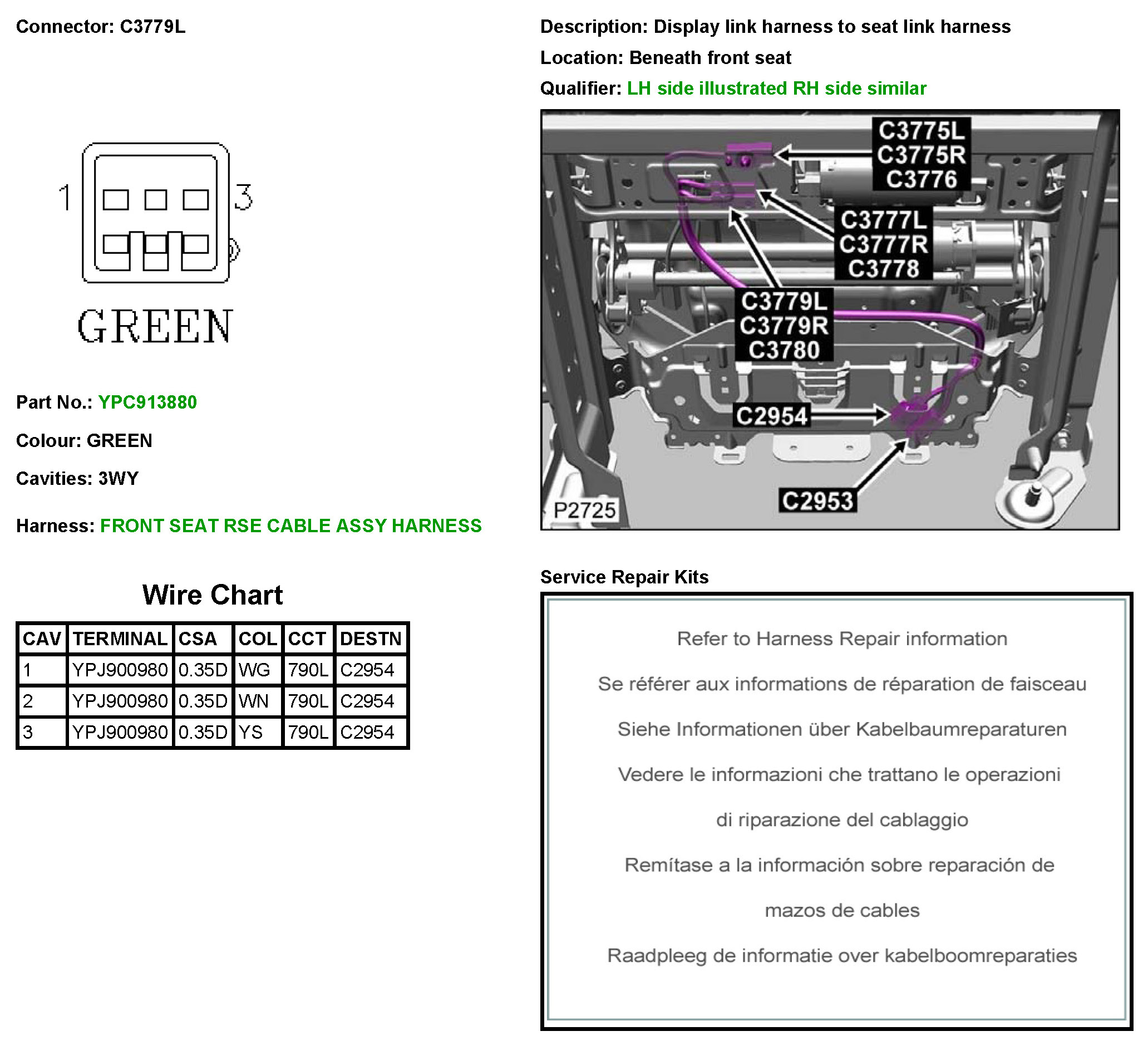 Connector: C3779L

1 3

GREEN

Part No.: YPC913880

Colour: GREEN

Cavities: 3WY

Harness: FRONT SEAT RSE CABLE ASSY HARNESS

Wire Chart

| CAV | TERMINAL | CSA | COL | CCT | DESTN |
|---|---|---|---|---|---|
| 1 | YPJ900980 | 0.35D | WG | 790L | C2954 |
| 2 | YPJ900980 | 0.35D | WN | 790L | C2954 |
| 3 | YPJ900980 | 0.35D | YS | 790L | C2954 |

Description: Display link harness to seat link harness

Location: Beneath front seat

Qualifier: LH side illustrated RH side similar

C3775L
C3775R
C3776

C3777L
C3777R
C3778

C3779L
C3779R
C3780

C2954

C2953

P2725

Service Repair Kits

Refer to Harness Repair information

Se référer aux informations de réparation de faisceau

Siehe Informationen über Kabelbaumreparaturen

Vedere le informazioni che trattano le operazioni di riparazione del cablaggio

Remítase a la información sobre reparación de mazos de cables

Raadpleeg de informatie over kabelboomreparaties