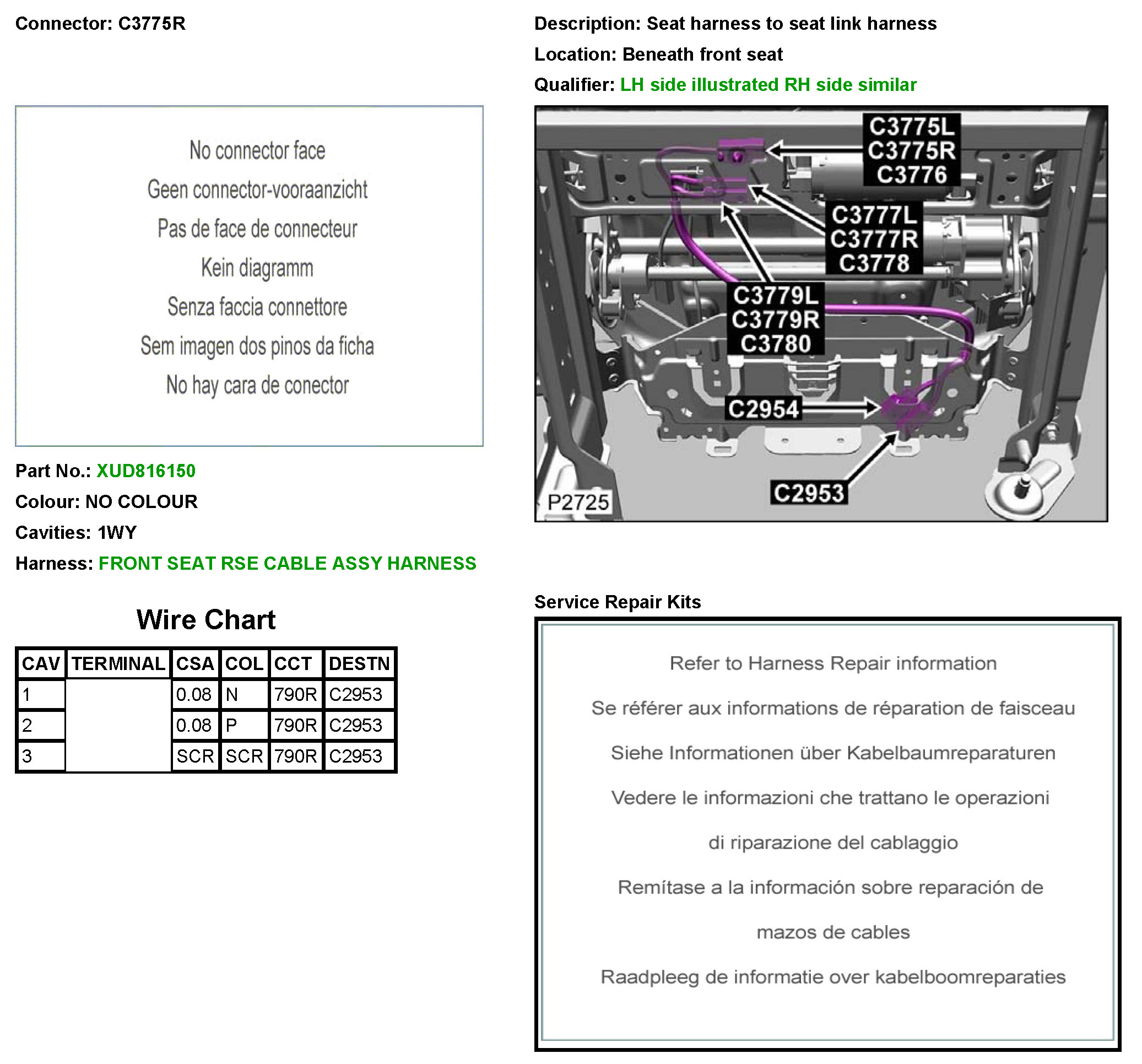 Connector: C3775R

No connector face

Geen connector-vooraanzicht

Pas de face de connecteur

Kein diagramm

Senza faccia connettore

Sem imagen dos pinos da ficha

No hay cara de conector

Part No.: XUD816150

Colour: NO COLOUR

Cavities: 1WY

Harness: FRONT SEAT RSE CABLE ASSY HARNESS

Wire Chart

| CAV | TERMINAL | CSA | COL | CCT | DESTN |
|---|---|---|---|---|---|
| 1 | | 0.08 | N | 790R | C2953 |
| 2 | | 0.08 | P | 790R | C2953 |
| 3 | | SCR | SCR | 790R | C2953 |

Description: Seat harness to seat link harness

Location: Beneath front seat

Qualifier: LH side illustrated RH side similar

C3775L
C3775R
C3776

C3777L
C3777R
C3778

C3779L
C3779R
C3780

C2954

C2953

P2725

Service Repair Kits

Refer to Harness Repair information

Se référer aux informations de réparation de faisceau

Siehe Informationen über Kabelbaumreparaturen

Vedere le informazioni che trattano le operazioni

di riparazione del cablaggio

Remítase a la información sobre reparación de

mazos de cables

Raadpleeg de informatie over kabelboomreparaties