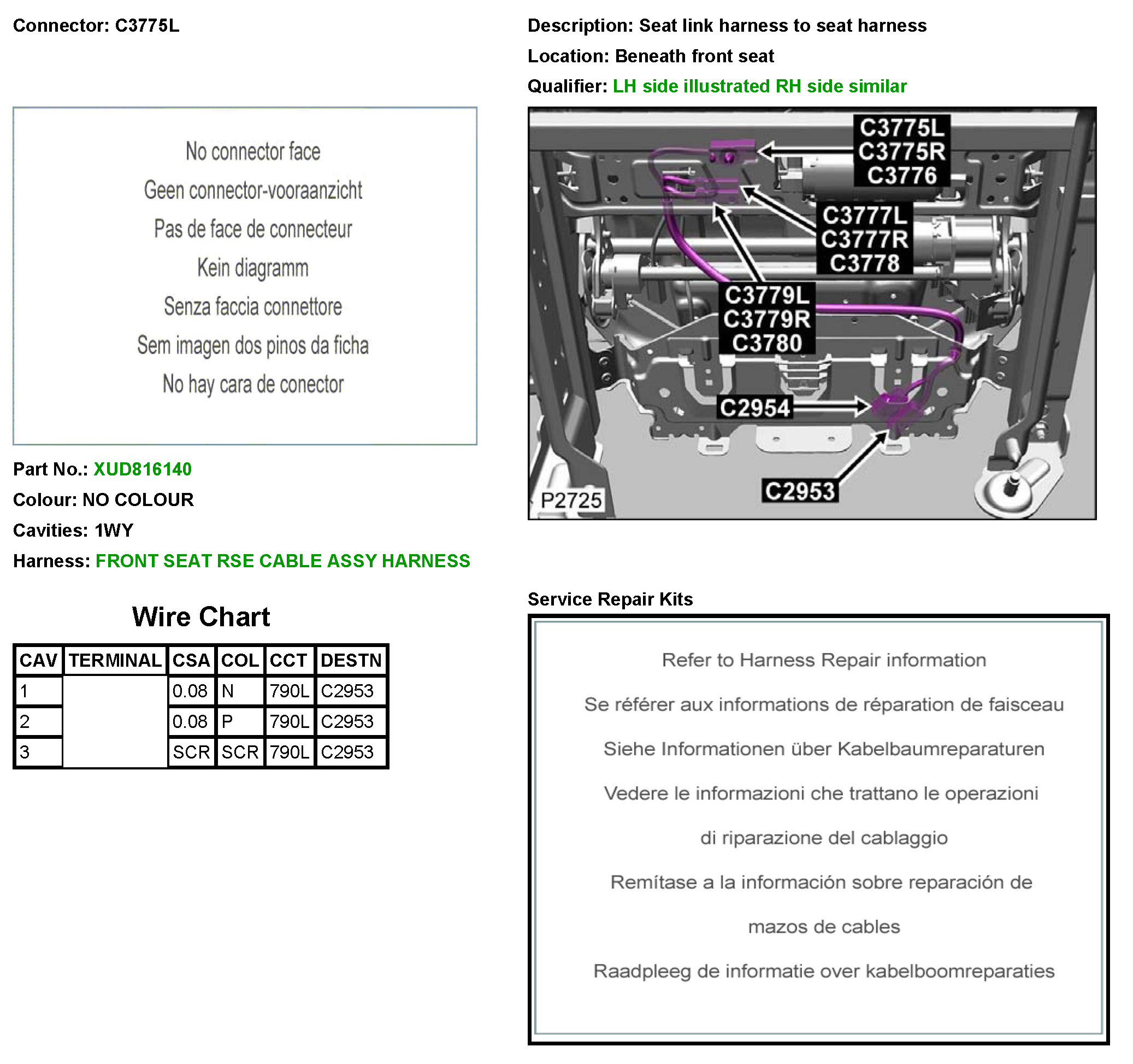 Connector: C3775L

No connector face

Geen connector-vooraanzicht

Pas de face de connecteur

Kein diagramm

Senza faccia connettore

Sem imagen dos pinos da ficha

No hay cara de conector

Part No.: XUD816140

Colour: NO COLOUR

Cavities: 1WY

Harness: FRONT SEAT RSE CABLE ASSY HARNESS

Wire Chart

| CAV | TERMINAL | CSA | COL | CCT | DESTN |
|---|---|---|---|---|---|
| 1 | | 0.08 | N | 790L | C2953 |
| 2 | | 0.08 | P | 790L | C2953 |
| 3 | | SCR | SCR | 790L | C2953 |

Description: Seat link harness to seat harness

Location: Beneath front seat

Qualifier: LH side illustrated RH side similar

C3775L
C3775R
C3776

C3777L
C3777R
C3778

C3779L
C3779R
C3780

C2954

C2953

P2725

Service Repair Kits

Refer to Harness Repair information

Se référer aux informations de réparation de faisceau

Siehe Informationen über Kabelbaumreparaturen

Vedere le informazioni che trattano le operazioni di riparazione del cablaggio

Remítase a la información sobre reparación de mazos de cables

Raadpleeg de informatie over kabelboomreparaties