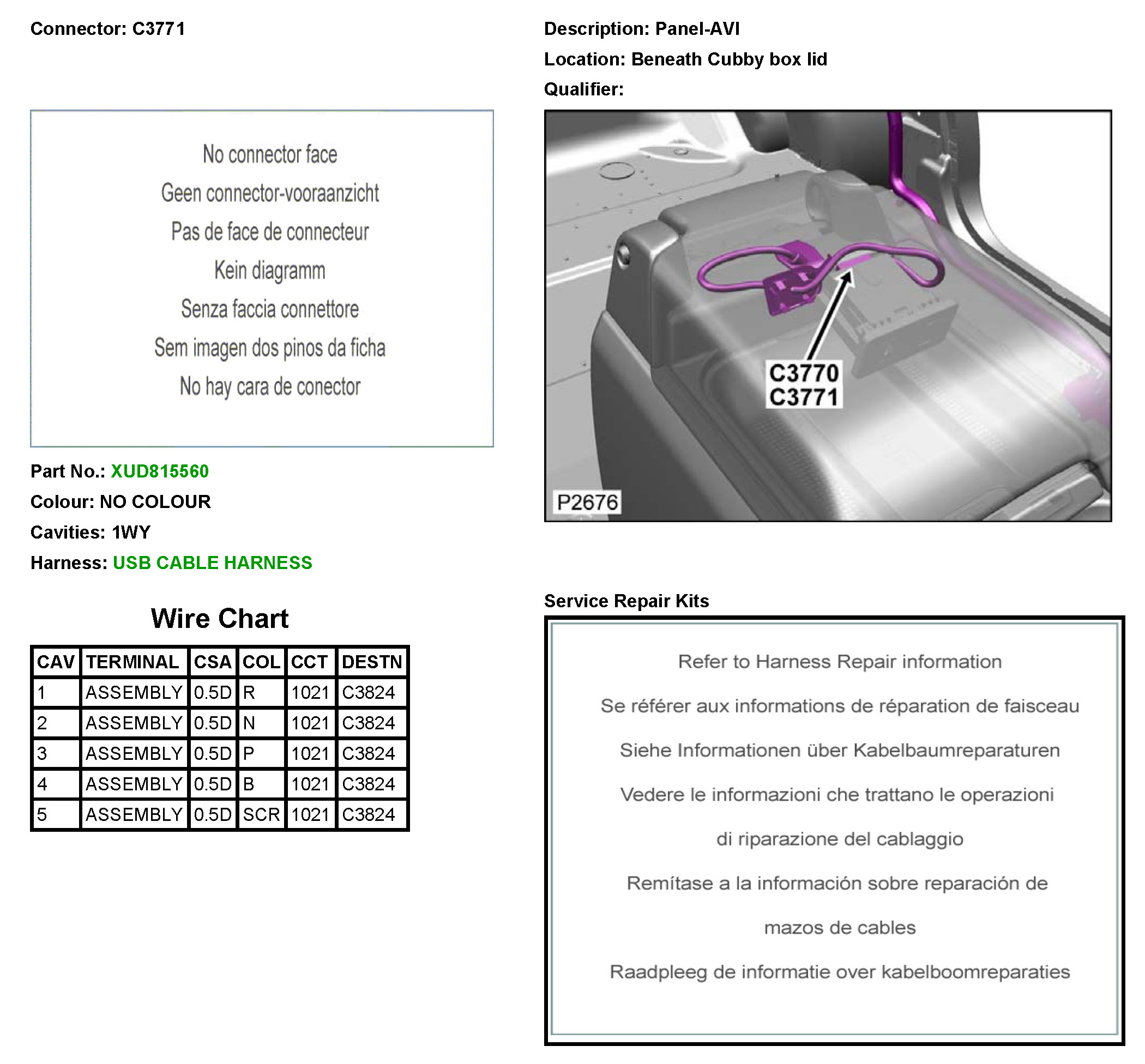 Connector: C3771

No connector face
Geen connector-vooraanzicht
Pas de face de connecteur
Kein diagramm
Senza faccia connettore
Sem imagen dos pinos da ficha
No hay cara de conector

Part No.: XUD815560
Colour: NO COLOUR
Cavities: 1WY
Harness: USB CABLE HARNESS

Wire Chart

| CAV | TERMINAL | CSA | COL | CCT | DESTN |
|---|---|---|---|---|---|
| 1 | ASSEMBLY | 0.5D | R | 1021 | C3824 |
| 2 | ASSEMBLY | 0.5D | N | 1021 | C3824 |
| 3 | ASSEMBLY | 0.5D | P | 1021 | C3824 |
| 4 | ASSEMBLY | 0.5D | B | 1021 | C3824 |
| 5 | ASSEMBLY | 0.5D | SCR | 1021 | C3824 |

Description: Panel-AVI
Location: Beneath Cubby box lid
Qualifier:

C3770
C3771
P2676

Service Repair Kits

Refer to Harness Repair information
Se référer aux informations de réparation de faisceau
Siehe Informationen über Kabelbaumreparaturen
Vedere le informazioni che trattano le operazioni di riparazione del cablaggio
Remítase a la información sobre reparación de mazos de cables
Raadpleeg de informatie over kabelboomreparaties