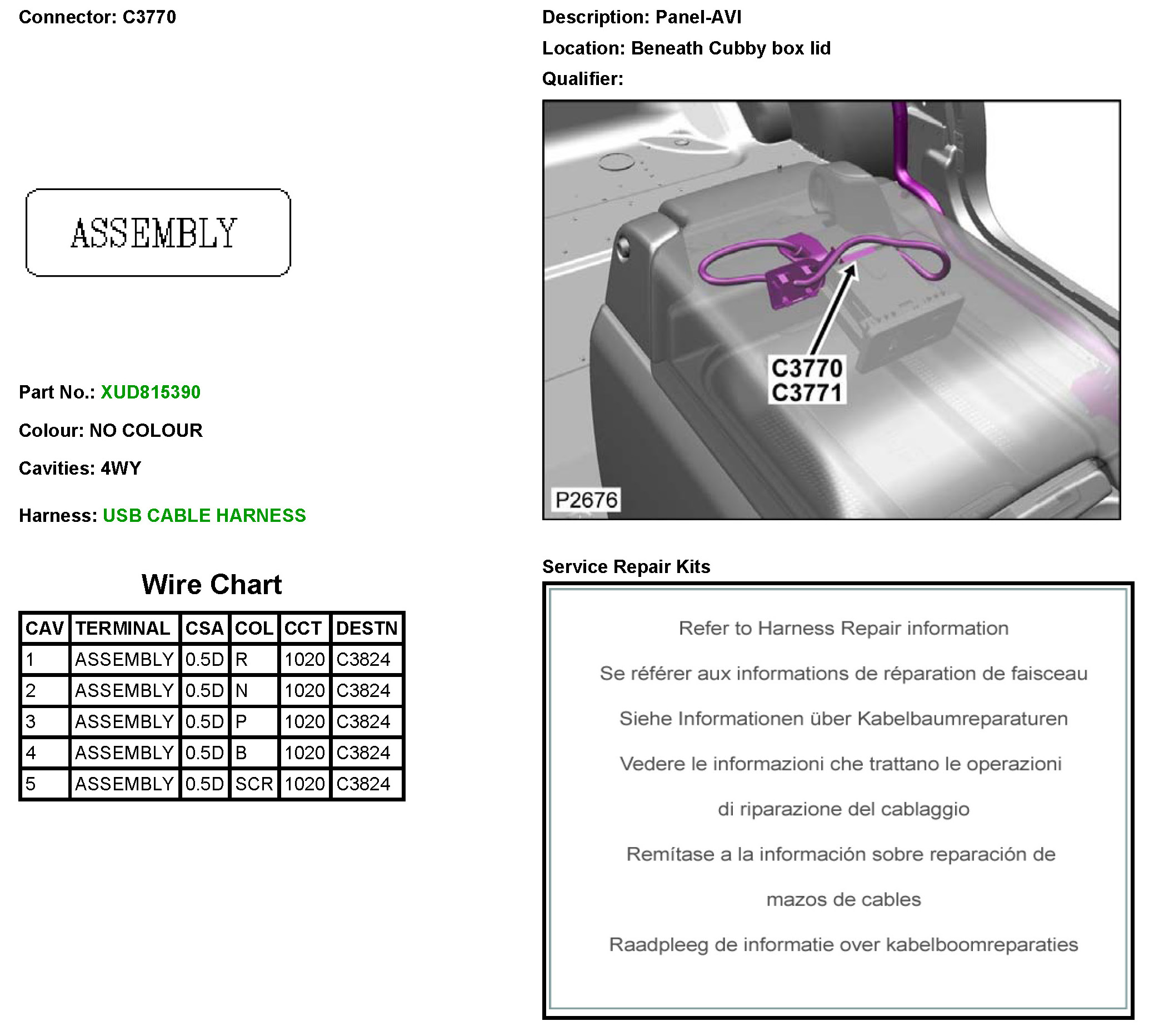 Connector: C3770

ASSEMBLY

Part No.: XUD815390

Colour: NO COLOUR

Cavities: 4WY

Harness: USB CABLE HARNESS

Wire Chart

| CAV | TERMINAL | CSA | COL | CCT | DESTN |
|---|---|---|---|---|---|
| 1 | ASSEMBLY | 0.5D | R | 1020 | C3824 |
| 2 | ASSEMBLY | 0.5D | N | 1020 | C3824 |
| 3 | ASSEMBLY | 0.5D | P | 1020 | C3824 |
| 4 | ASSEMBLY | 0.5D | B | 1020 | C3824 |
| 5 | ASSEMBLY | 0.5D | SCR | 1020 | C3824 |

Description: Panel-AVI

Location: Beneath Cubby box lid

Qualifier:

C3770
C3771

P2676

Service Repair Kits

Refer to Harness Repair information

Se référer aux informations de réparation de faisceau

Siehe Informationen über Kabelbaumreparaturen

Vedere le informazioni che trattano le operazioni di riparazione del cablaggio

Remítase a la información sobre reparación de mazos de cables

Raadpleeg de informatie over kabelboomreparaties