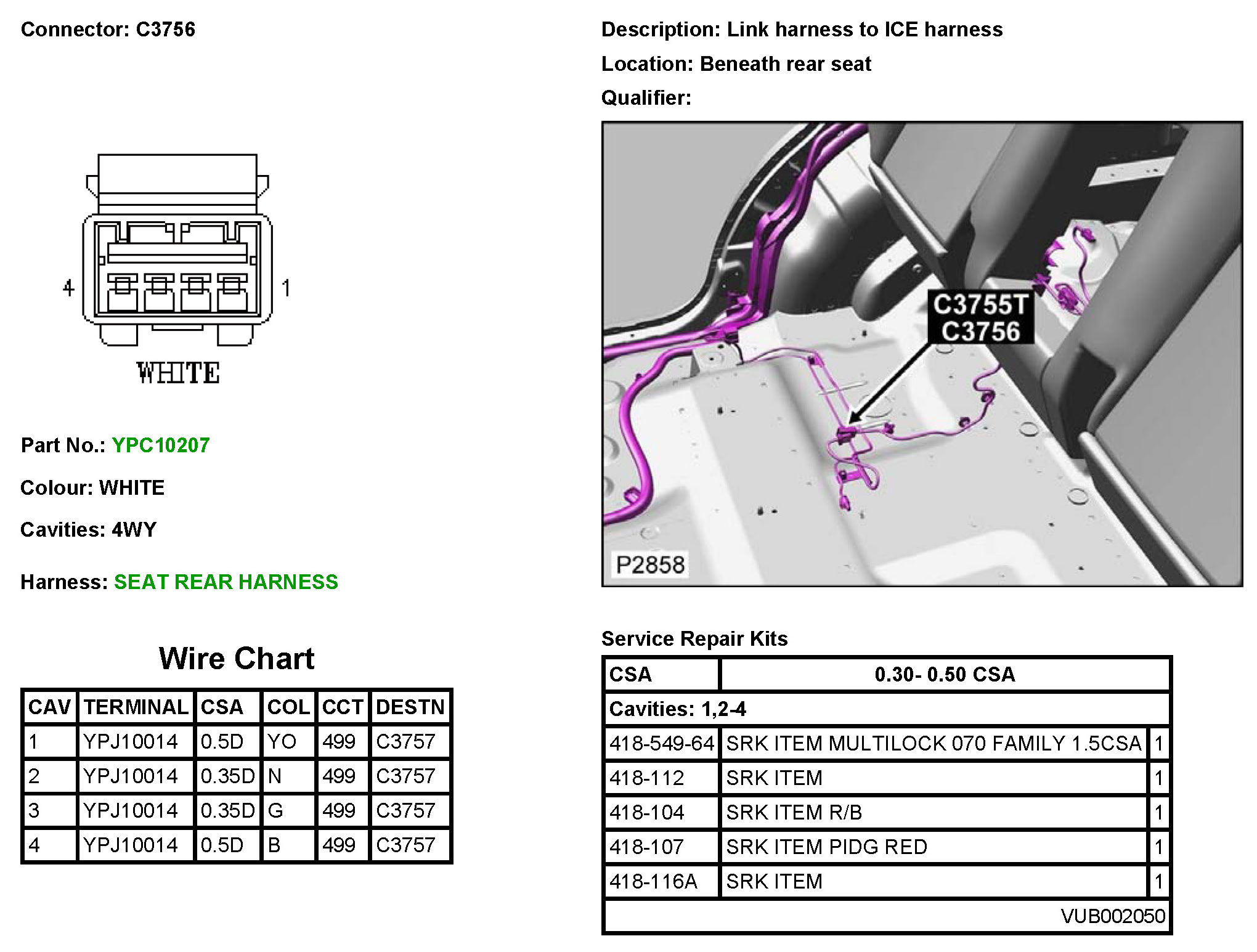 Connector: C3756

4

1

WHITE

Part No.: YPC10207

Colour: WHITE

Cavities: 4WY

Harness: SEAT REAR HARNESS

Wire Chart

| CAV | TERMINAL | CSA | COL | CCT | DESTN |
|---|---|---|---|---|---|
| 1 | YPJ10014 | 0.5D | YO | 499 | C3757 |
| 2 | YPJ10014 | 0.35D | N | 499 | C3757 |
| 3 | YPJ10014 | 0.35D | G | 499 | C3757 |
| 4 | YPJ10014 | 0.5D | B | 499 | C3757 |

Description: Link harness to ICE harness

Location: Beneath rear seat

Qualifier:

C3755T
C3756

P2858

Service Repair Kits

| CSA | 0.30- 0.50 CSA | |
|---|---|---|
| Cavities: 1,2-4 | | |
| 418-549-64 | SRK ITEM MULTILOCK 070 FAMILY 1.5CSA | 1 |
| 418-112 | SRK ITEM | 1 |
| 418-104 | SRK ITEM R/B | 1 |
| 418-107 | SRK ITEM PIDG RED | 1 |
| 418-116A | SRK ITEM | 1 |
| | VUB002050 | |