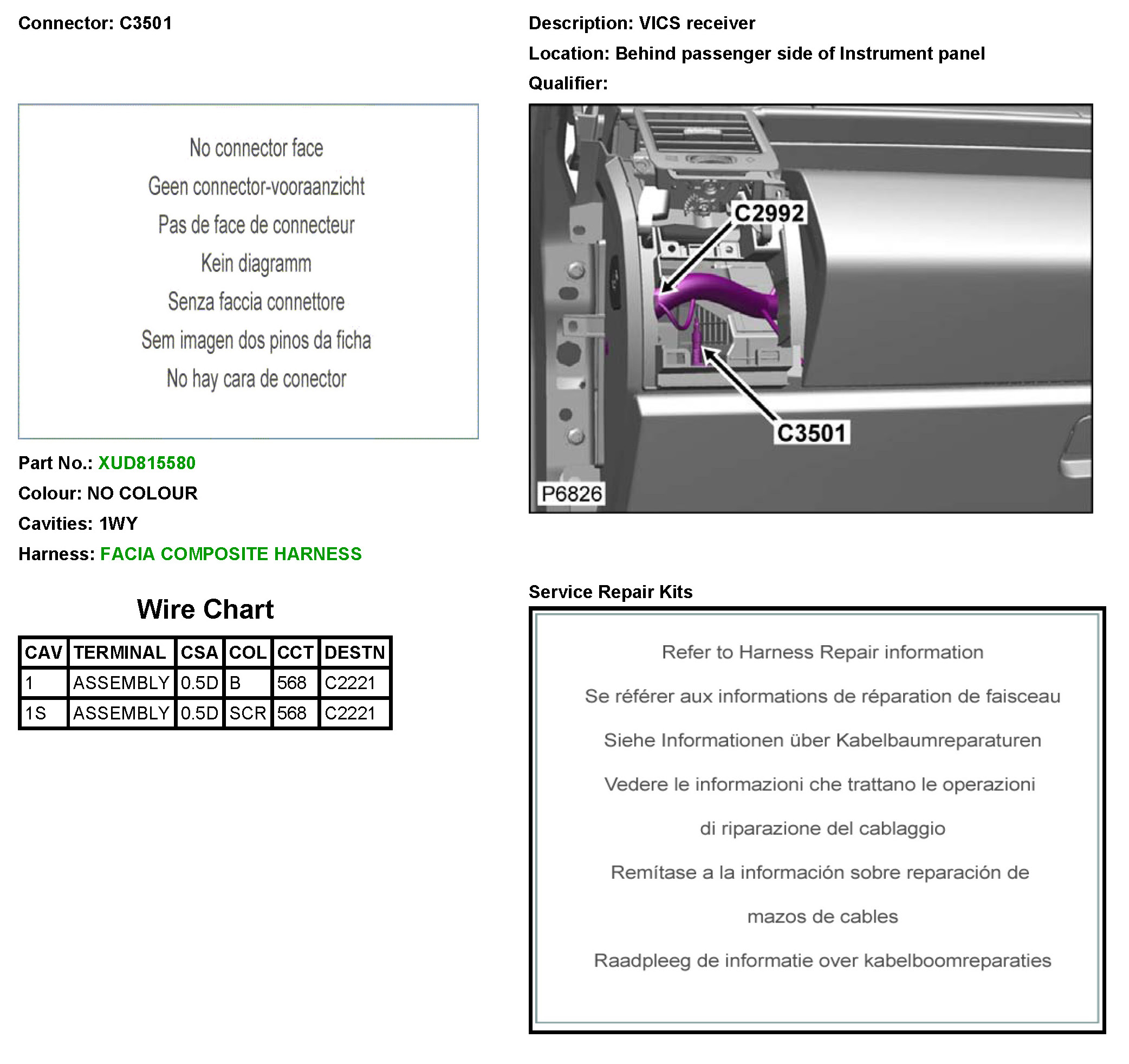 Connector: C3501

No connector face

Geen connector-vooraanzicht

Pas de face de connecteur

Kein diagramm

Senza faccia connettore

Sem imagen dos pinos da ficha

No hay cara de conector

Part No.: XUD815580

Colour: NO COLOUR

Cavities: 1WY

Harness: FACIA COMPOSITE HARNESS

Wire Chart

| CAV | TERMINAL | CSA | COL | CCT | DESTN |
|---|---|---|---|---|---|
| 1 | ASSEMBLY | 0.5D | B | 568 | C2221 |
| 1S | ASSEMBLY | 0.5D | SCR | 568 | C2221 |

Description: VICS receiver

Location: Behind passenger side of Instrument panel

Qualifier:

C2992

C3501

P6826

Service Repair Kits

Refer to Harness Repair information

Se référer aux informations de réparation de faisceau

Siehe Informationen über Kabelbaumreparaturen

Vedere le informazioni che trattano le operazioni

di riparazione del cablaggio

Remítase a la información sobre reparación de

mazos de cables

Raadpleeg de informatie over kabelboomreparaties