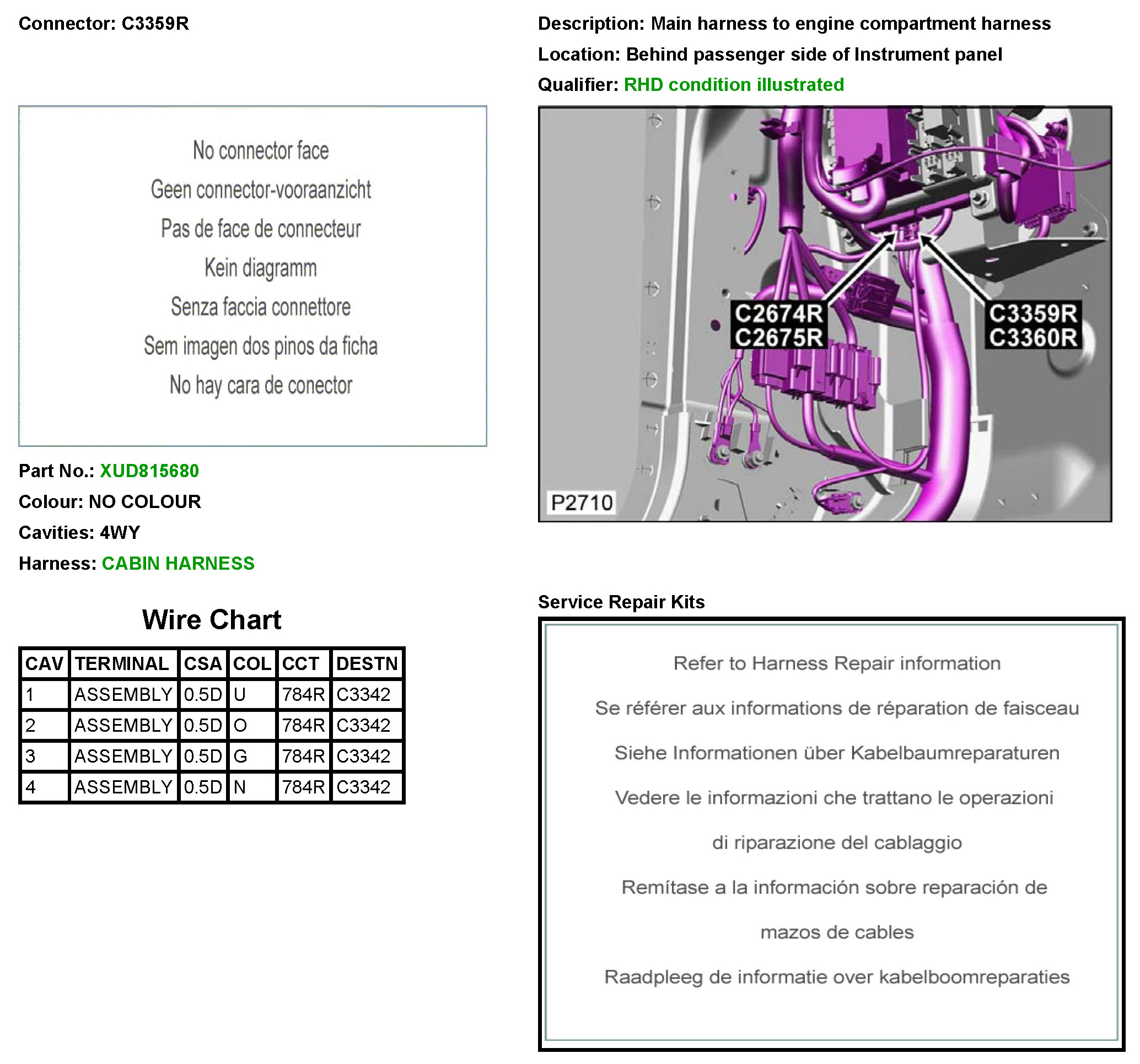 Connector: C3359R

No connector face

Geen connector-vooraanzicht

Pas de face de connecteur

Kein diagramm

Senza faccia connettore

Sem imagen dos pinos da ficha

No hay cara de conector

Part No.: XUD815680

Colour: NO COLOUR

Cavities: 4WY

Harness: CABIN HARNESS

Wire Chart

| CAV | TERMINAL | CSA | COL | CCT | DESTN |
|---|---|---|---|---|---|
| 1 | ASSEMBLY | 0.5D | U | 784R | C3342 |
| 2 | ASSEMBLY | 0.5D | O | 784R | C3342 |
| 3 | ASSEMBLY | 0.5D | G | 784R | C3342 |
| 4 | ASSEMBLY | 0.5D | N | 784R | C3342 |

Description: Main harness to engine compartment harness

Location: Behind passenger side of Instrument panel

Qualifier: RHD condition illustrated

C2674R
C2675R

C3359R
C3360R

P2710

Service Repair Kits

Refer to Harness Repair information

Se référer aux informations de réparation de faisceau

Siehe Informationen über Kabelbaumreparaturen

Vedere le informazioni che trattano le operazioni di riparazione del cablaggio

Remítase a la información sobre reparación de mazos de cables

Raadpleeg de informatie over kabelboomreparaties