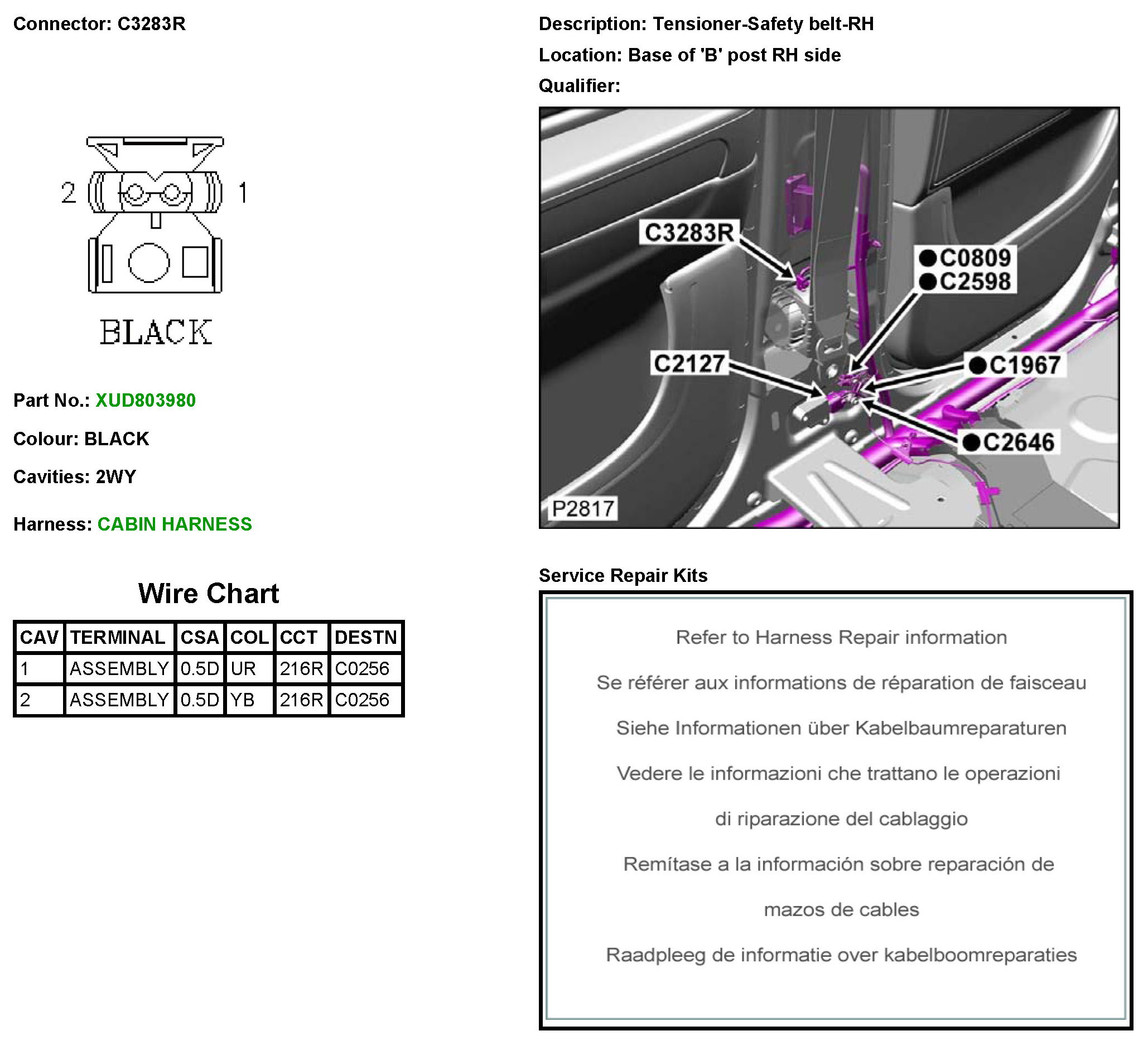 Connector: C3283R

2 1

BLACK

Part No.: XUD803980

Colour: BLACK

Cavities: 2WY

Harness: CABIN HARNESS

Wire Chart

| CAV | TERMINAL | CSA | COL | CCT | DESTN |
|---|---|---|---|---|---|
| 1 | ASSEMBLY | 0.5D | UR | 216R | C0256 |
| 2 | ASSEMBLY | 0.5D | YB | 216R | C0256 |

Description: Tensioner-Safety belt-RH

Location: Base of 'B' post RH side

Qualifier:

C3283R
C0809
C2598
C2127
C1967
C2646
P2817

Service Repair Kits

Refer to Harness Repair information

Se référer aux informations de réparation de faisceau

Siehe Informationen über Kabelbaumreparaturen

Vedere le informazioni che trattano le operazioni

di riparazione del cablaggio

Remítase a la información sobre reparación de

mazos de cables

Raadpleeg de informatie over kabelboomreparaties