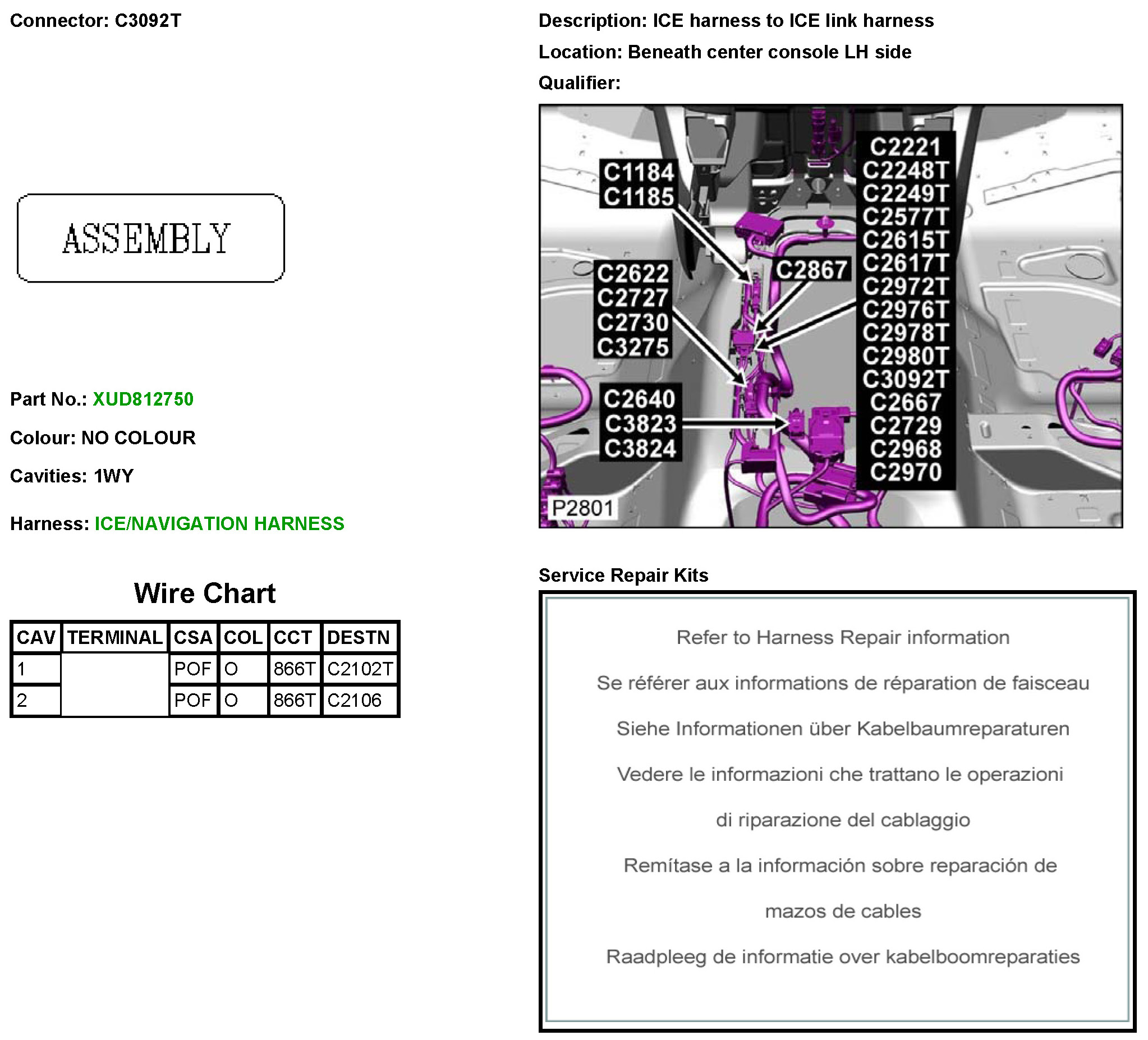 Connector: C3092T

ASSEMBLY

Part No.: XUD812750

Colour: NO COLOUR

Cavities: 1WY

Harness: ICE/NAVIGATION HARNESS

Wire Chart

| CAV | TERMINAL | CSA | COL | CCT | DESTN |
|---|---|---|---|---|---|
| 1 | | POF | O | 866T | C2102T |
| 2 | | POF | O | 866T | C2106 |

Description: ICE harness to ICE link harness

Location: Beneath center console LH side

Qualifier:

C1184
C1185

C2622
C2727
C2730
C3275

C2640
C3823
C3824

C2867

C2221
C2248T
C2249T
C2577T
C2615T
C2617T
C2972T
C2976T
C2978T
C2980T
C3092T
C2667
C2729
C2968
C2970

P2801

Service Repair Kits

Refer to Harness Repair information

Se référer aux informations de réparation de faisceau

Siehe Informationen über Kabelbaumreparaturen

Vedere le informazioni che trattano le operazioni di riparazione del cablaggio

Remítase a la información sobre reparación de mazos de cables

Raadpleeg de informatie over kabelboomreparaties