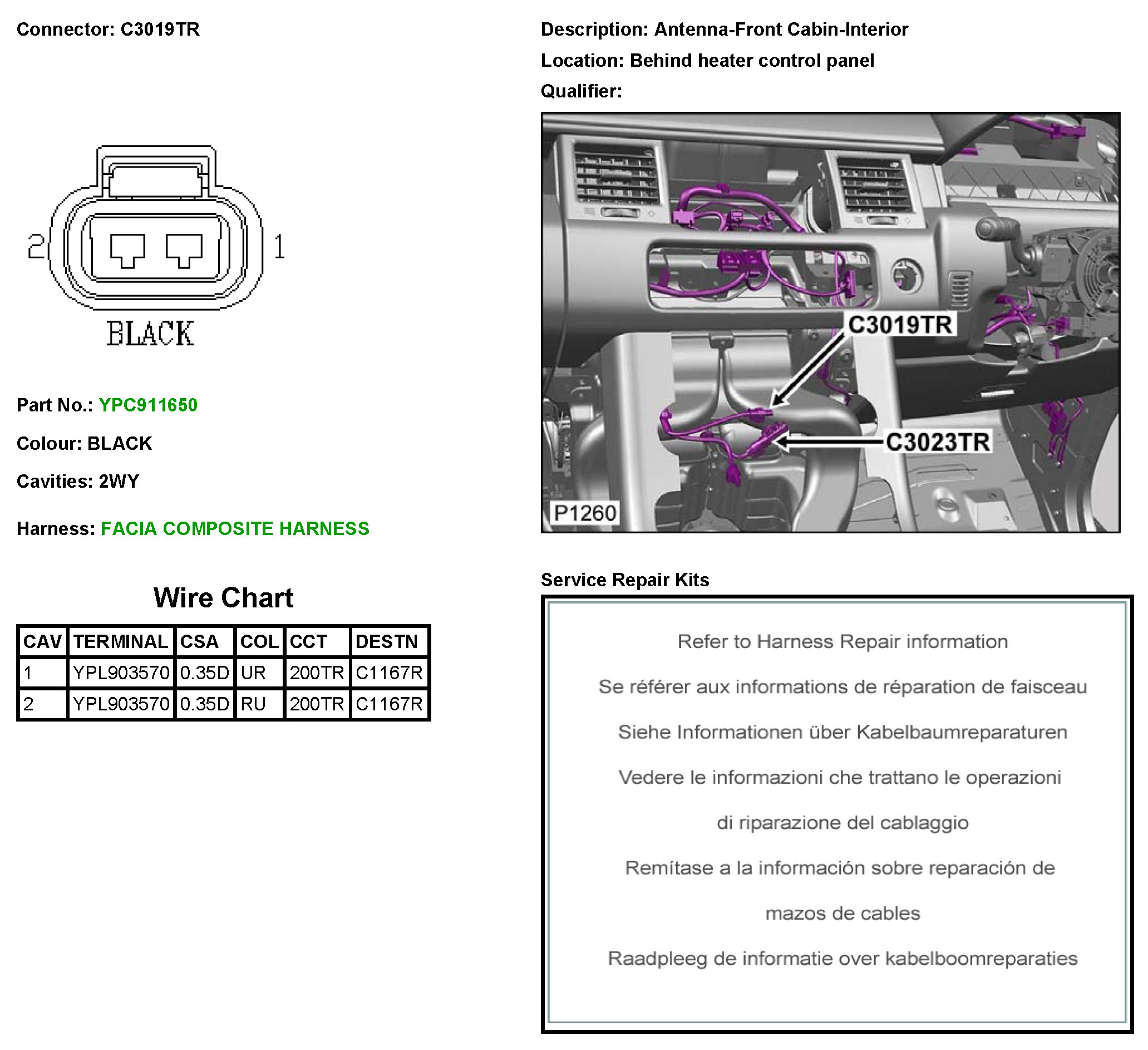 Connector: C3019TR

2

1

BLACK

Part No.: YPC911650

Colour: BLACK

Cavities: 2WY

Harness: FACIA COMPOSITE HARNESS

Wire Chart

| CAV | TERMINAL | CSA | COL | CCT | DESTN |
|---|---|---|---|---|---|
| 1 | YPL903570 | 0.35D | UR | 200TR | C1167R |
| 2 | YPL903570 | 0.35D | RU | 200TR | C1167R |

Description: Antenna-Front Cabin-Interior

Location: Behind heater control panel

Qualifier:

C3019TR

C3023TR

P1260

Service Repair Kits

Refer to Harness Repair information

Se référer aux informations de réparation de faisceau

Siehe Informationen über Kabelbaumreparaturen

Vedere le informazioni che trattano le operazioni di riparazione del cablaggio

Remítase a la información sobre reparación de mazos de cables

Raadpleeg de informatie over kabelboomreparaties