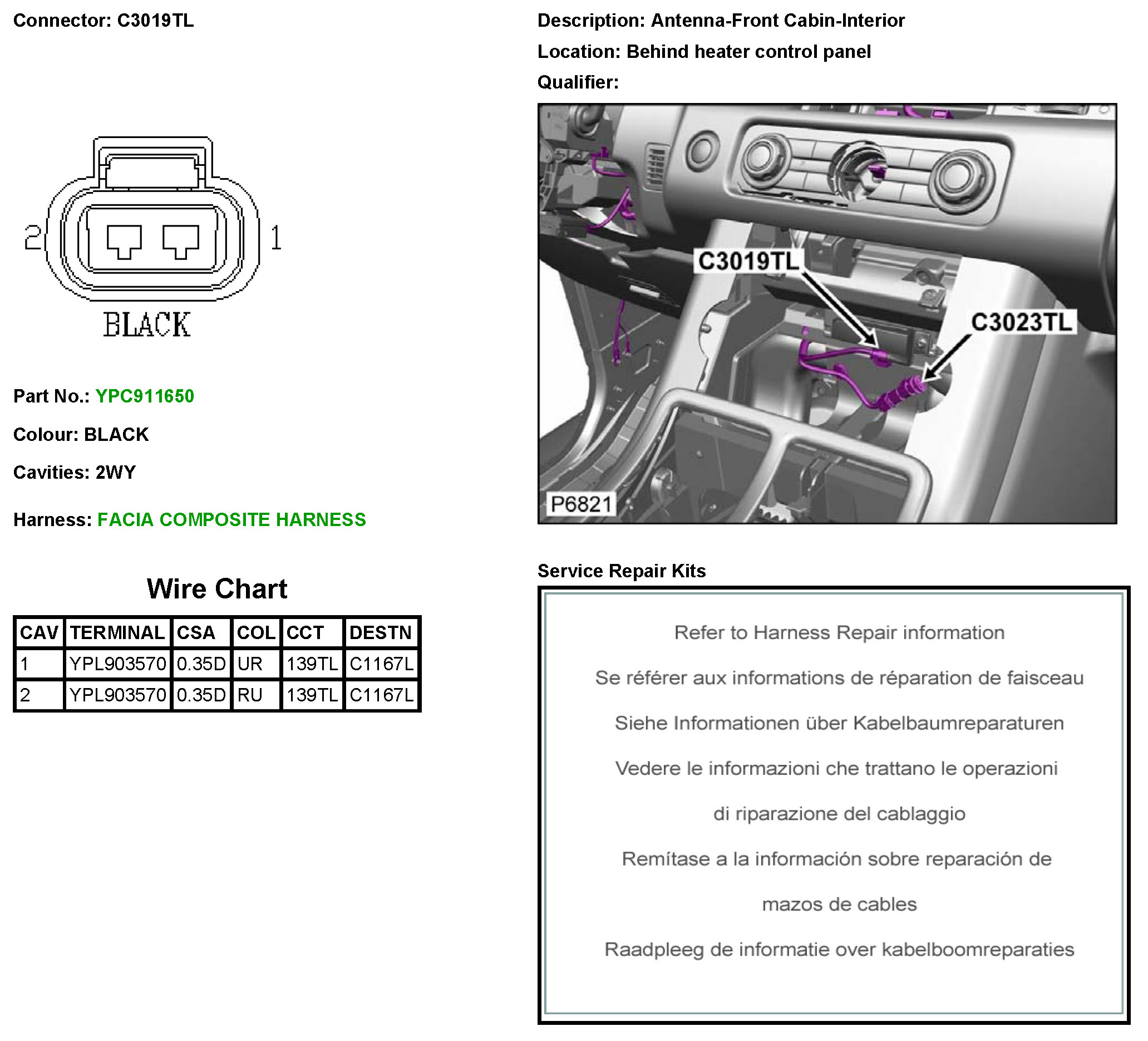 Connector: C3019TL

2

1

BLACK

Part No.: YPC911650

Colour: BLACK

Cavities: 2WY

Harness: FACIA COMPOSITE HARNESS

Wire Chart

| CAV | TERMINAL | CSA | COL | CCT | DESTN |
|---|---|---|---|---|---|
| 1 | YPL903570 | 0.35D | UR | 139TL | C1167L |
| 2 | YPL903570 | 0.35D | RU | 139TL | C1167L |

Description: Antenna-Front Cabin-Interior

Location: Behind heater control panel

Qualifier:

C3019TL

C3023TL

P6821

Service Repair Kits

Refer to Harness Repair information

Se référer aux informations de réparation de faisceau

Siehe Informationen über Kabelbaumreparaturen

Vedere le informazioni che trattano le operazioni di riparazione del cablaggio

Remítase a la información sobre reparación de mazos de cables

Raadpleeg de informatie over kabelboomreparaties