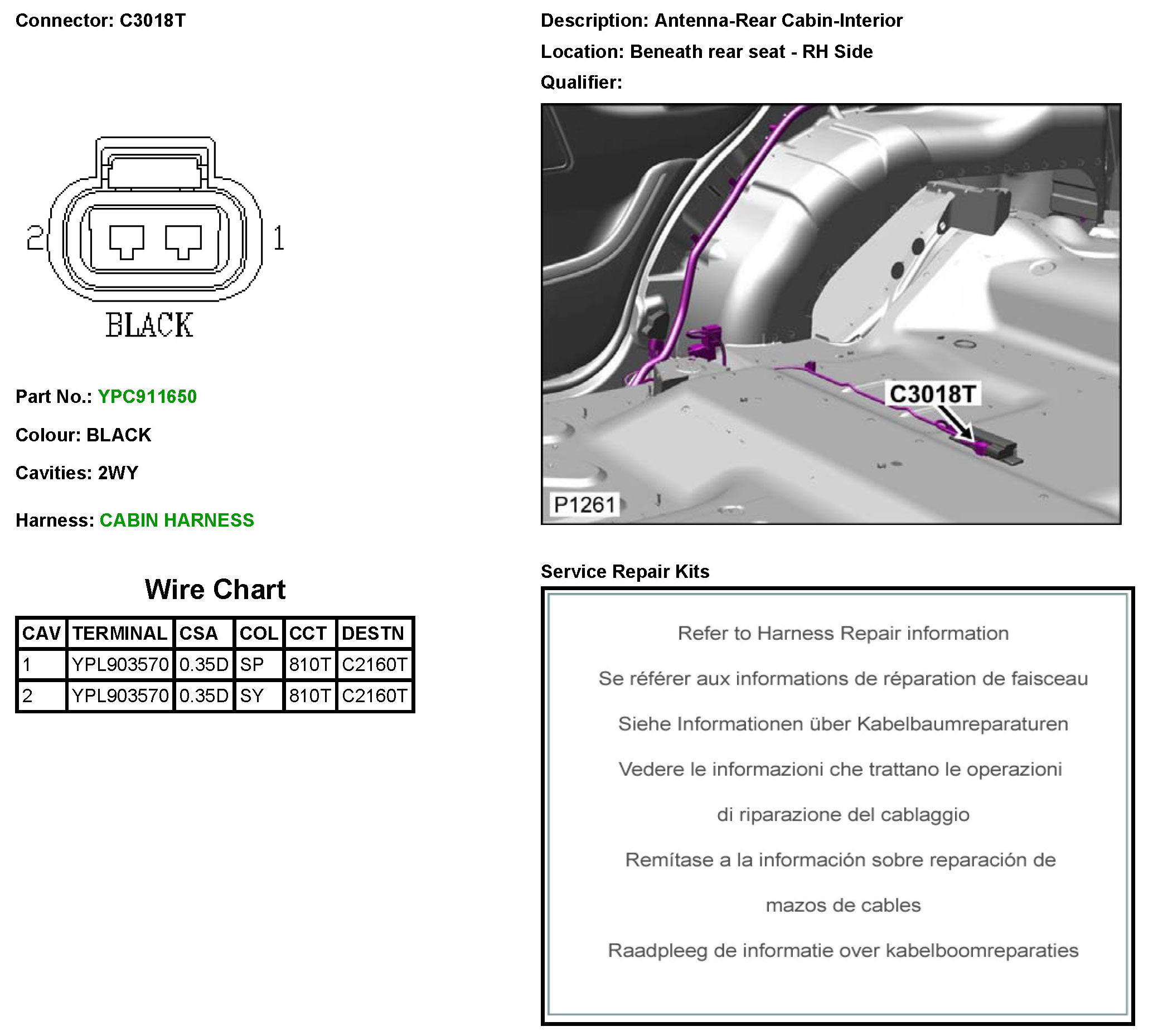 Connector: C3018T

2 1

BLACK

Part No.: YPC911650

Colour: BLACK

Cavities: 2WY

Harness: CABIN HARNESS

Wire Chart

| CAV | TERMINAL | CSA | COL | CCT | DESTN |
|---|---|---|---|---|---|
| 1 | YPL903570 | 0.35D | SP | 810T | C2160T |
| 2 | YPL903570 | 0.35D | SY | 810T | C2160T |

Description: Antenna-Rear Cabin-Interior

Location: Beneath rear seat - RH Side

Qualifier:

C3018T

P1261

Service Repair Kits

Refer to Harness Repair information

Se référer aux informations de réparation de faisceau

Siehe Informationen über Kabelbaumreparaturen

Vedere le informazioni che trattano le operazioni di riparazione del cablaggio

Remítase a la información sobre reparación de mazos de cables

Raadpleeg de informatie over kabelboomreparaties