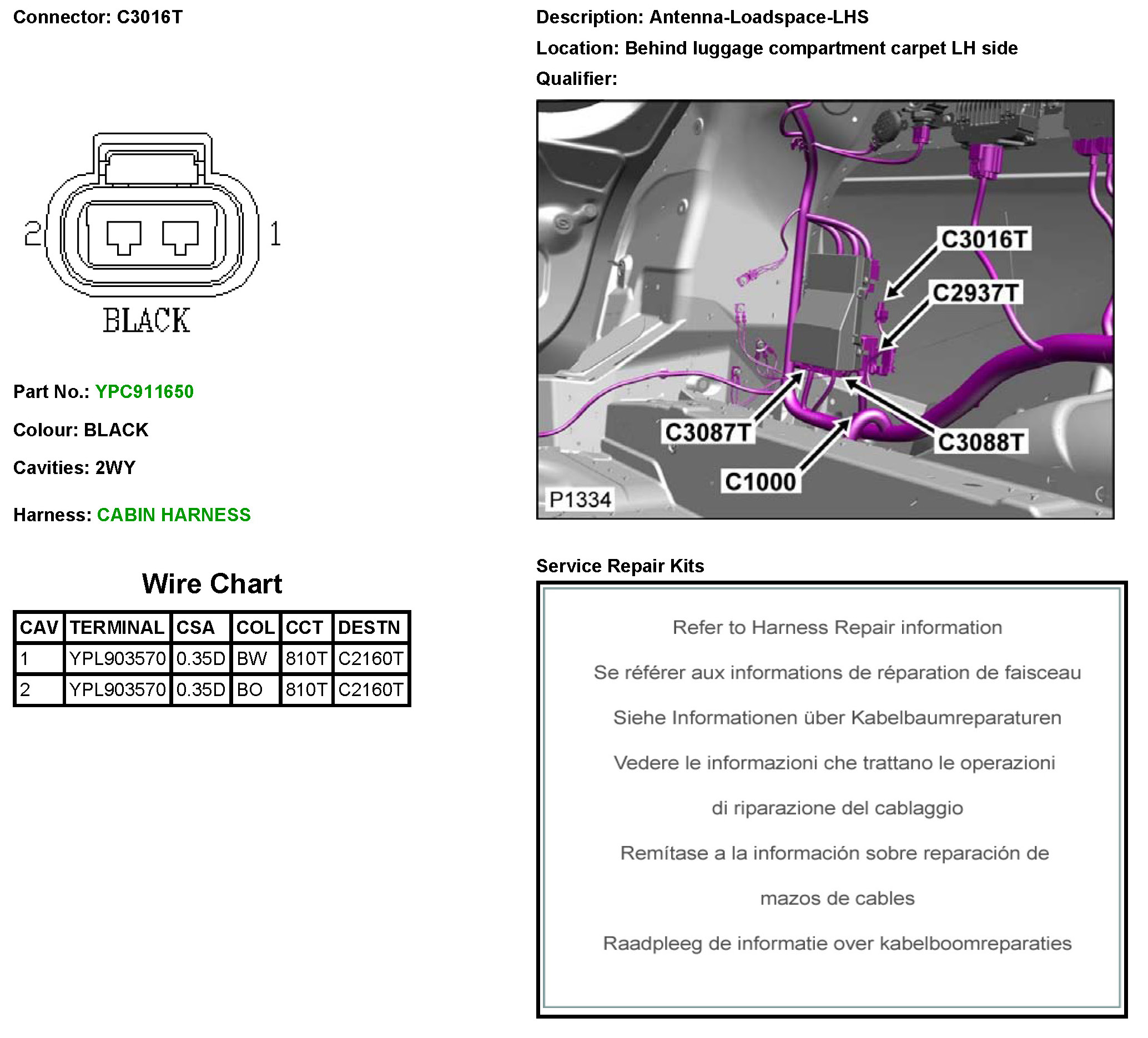 Connector: C3016T

2 1

BLACK

Part No.: YPC911650

Colour: BLACK

Cavities: 2WY

Harness: CABIN HARNESS

Wire Chart

| CAV | TERMINAL | CSA | COL | CCT | DESTN |
|---|---|---|---|---|---|
| 1 | YPL903570 | 0.35D | BW | 810T | C2160T |
| 2 | YPL903570 | 0.35D | BO | 810T | C2160T |

Description: Antenna-Loadspace-LHS

Location: Behind luggage compartment carpet LH side

Qualifier:

C3016T
C2937T
C3087T
C3088T
C1000
P1334

Service Repair Kits

Refer to Harness Repair information

Se référer aux informations de réparation de faisceau

Siehe Informationen über Kabelbaumreparaturen

Vedere le informazioni che trattano le operazioni di riparazione del cablaggio

Remítase a la información sobre reparación de mazos de cables

Raadpleeg de informatie over kabelboomreparaties