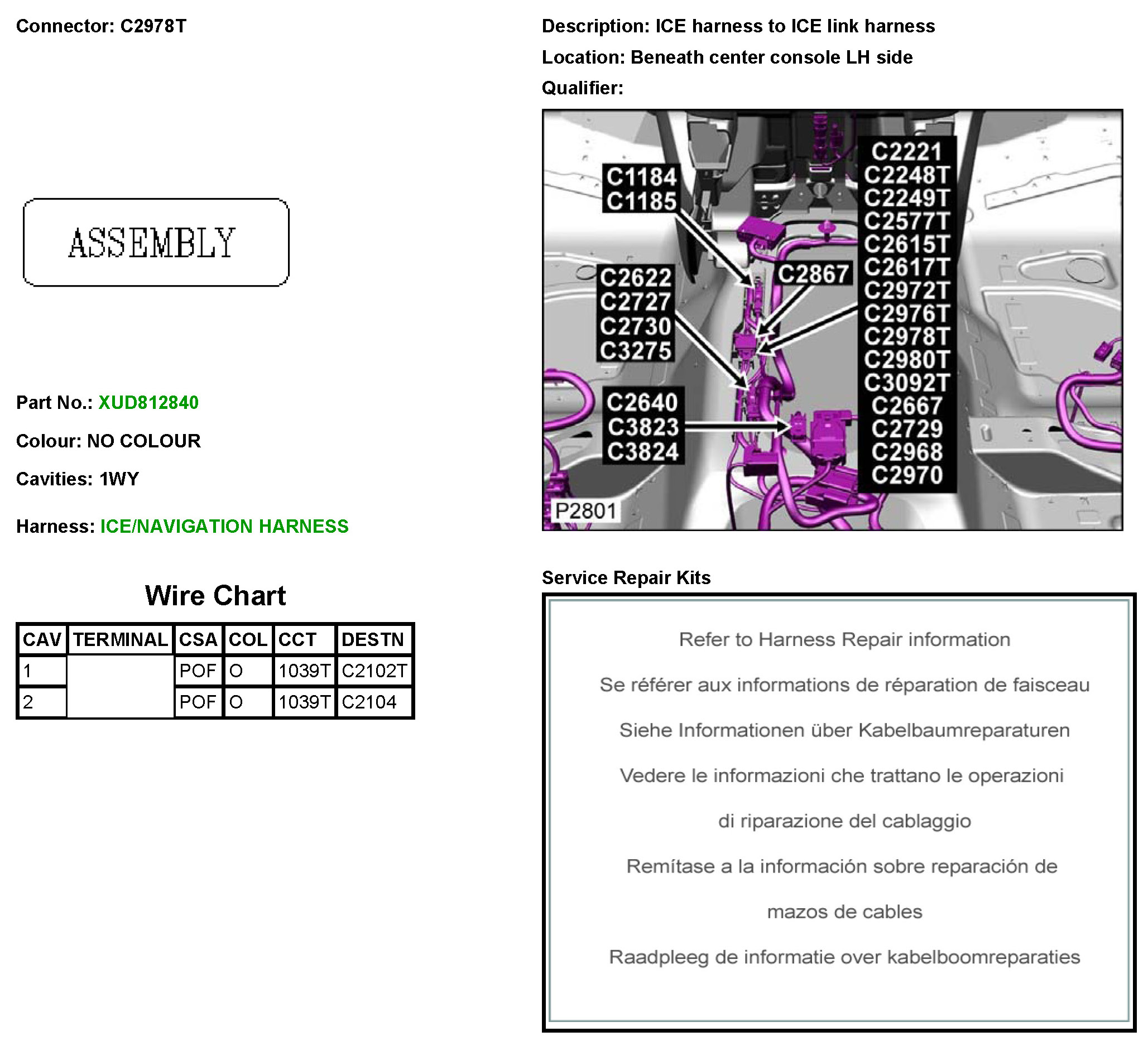 Connector: C2978T

ASSEMBLY

Part No.: XUD812840

Colour: NO COLOUR

Cavities: 1WY

Harness: ICE/NAVIGATION HARNESS

Wire Chart

| CAV | TERMINAL | CSA | COL | CCT | DESTN |
|---|---|---|---|---|---|
| 1 | | POF | O | 1039T | C2102T |
| 2 | | POF | O | 1039T | C2104 |

Description: ICE harness to ICE link harness

Location: Beneath center console LH side

Qualifier:

C1184
C1185

C2622
C2727
C2730
C3275

C2640
C3823
C3824

C2867

C2221
C2248T
C2249T
C2577T
C2615T
C2617T
C2972T
C2976T
C2978T
C2980T
C3092T
C2667
C2729
C2968
C2970

P2801

Service Repair Kits

Refer to Harness Repair information

Se référer aux informations de réparation de faisceau

Siehe Informationen über Kabelbaumreparaturen

Vedere le informazioni che trattano le operazioni

di riparazione del cablaggio

Remítase a la información sobre reparación de

mazos de cables

Raadpleeg de informatie over kabelboomreparaties