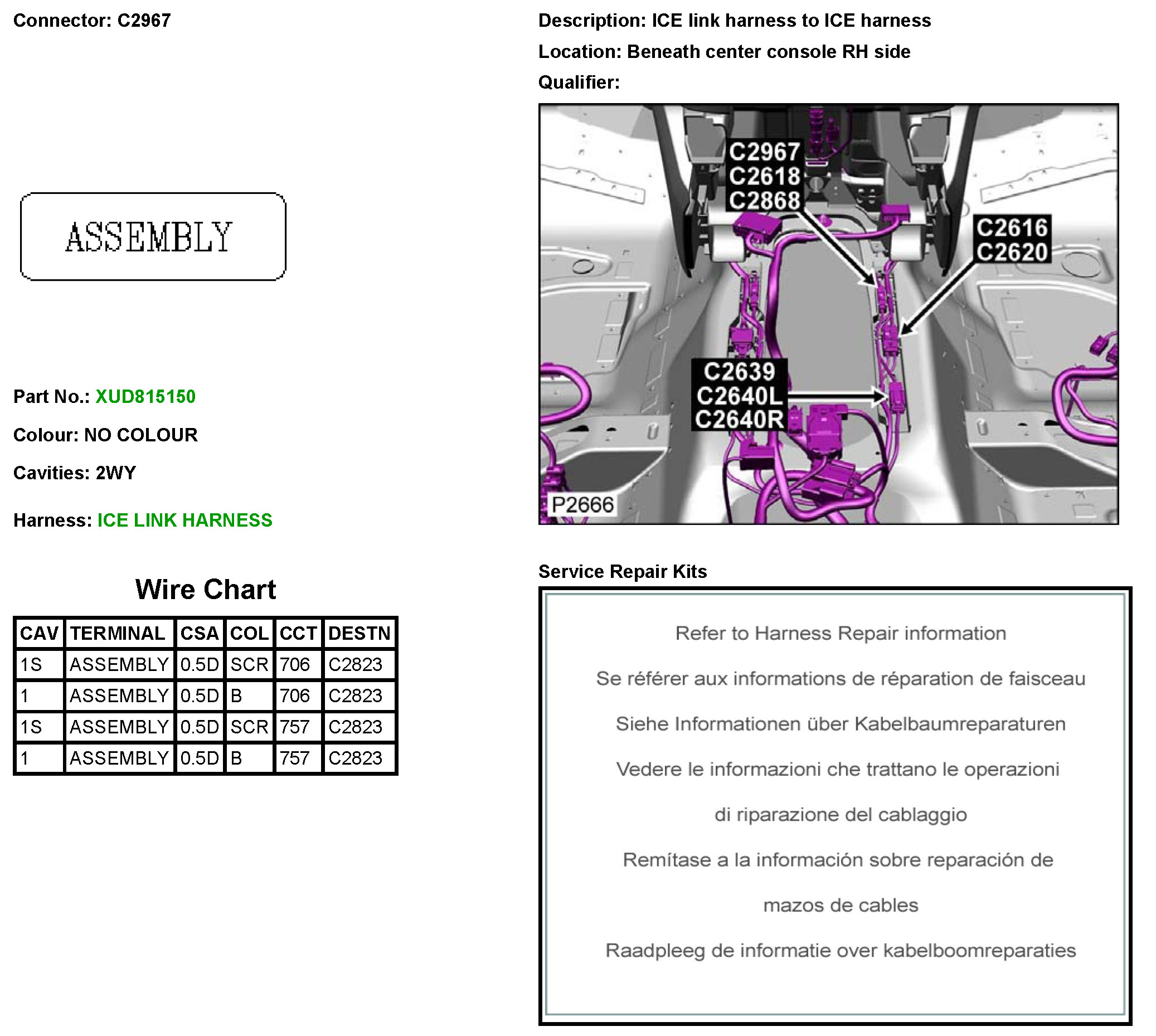 Connector: C2967

ASSEMBLY

Part No.: XUD815150

Colour: NO COLOUR

Cavities: 2WY

Harness: ICE LINK HARNESS

Wire Chart

| CAV | TERMINAL | CSA | COL | CCT | DESTN |
|---|---|---|---|---|---|
| 1S | ASSEMBLY | 0.5D | SCR | 706 | C2823 |
| 1 | ASSEMBLY | 0.5D | B | 706 | C2823 |
| 1S | ASSEMBLY | 0.5D | SCR | 757 | C2823 |
| 1 | ASSEMBLY | 0.5D | B | 757 | C2823 |

Description: ICE link harness to ICE harness

Location: Beneath center console RH side

Qualifier:

C2967
C2618
C2868

C2616
C2620

C2639
C2640L
C2640R

P2666

Service Repair Kits

Refer to Harness Repair information

Se référer aux informations de réparation de faisceau

Siehe Informationen über Kabelbaumreparaturen

Vedere le informazioni che trattano le operazioni

di riparazione del cablaggio

Remítase a la información sobre reparación de

mazos de cables

Raadpleeg de informatie over kabelboomreparaties