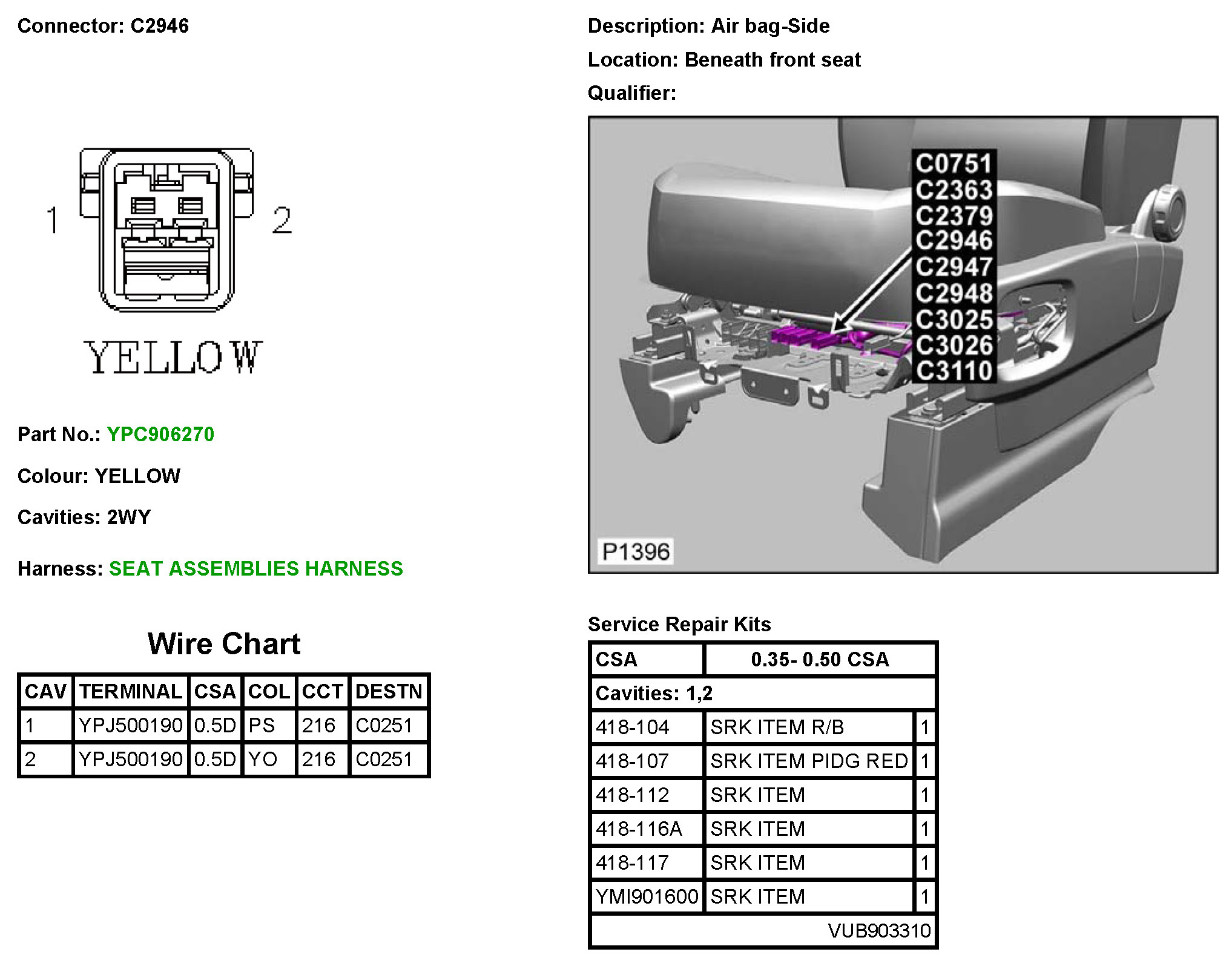 Connector: C2946

1

2

YELLOW

Part No.: YPC906270

Colour: YELLOW

Cavities: 2WY

Harness: SEAT ASSEMBLIES HARNESS

Wire Chart

| CAV | TERMINAL | CSA | COL | CCT | DESTN |
|---|---|---|---|---|---|
| 1 | YPJ500190 | 0.5D | PS | 216 | C0251 |
| 2 | YPJ500190 | 0.5D | YO | 216 | C0251 |

Description: Air bag-Side

Location: Beneath front seat

Qualifier:

C0751
C2363
C2379
C2946
C2947
C2948
C3025
C3026
C3110

P1396

Service Repair Kits

| CSA | 0.35- 0.50 CSA | |
|---|---|---|
| Cavities: 1,2 | | |
| 418-104 | SRK ITEM R/B | 1 |
| 418-107 | SRK ITEM PIDG RED | 1 |
| 418-112 | SRK ITEM | 1 |
| 418-116A | SRK ITEM | 1 |
| 418-117 | SRK ITEM | 1 |
| YMI901600 | SRK ITEM | 1 |
| | VUB903310 | |